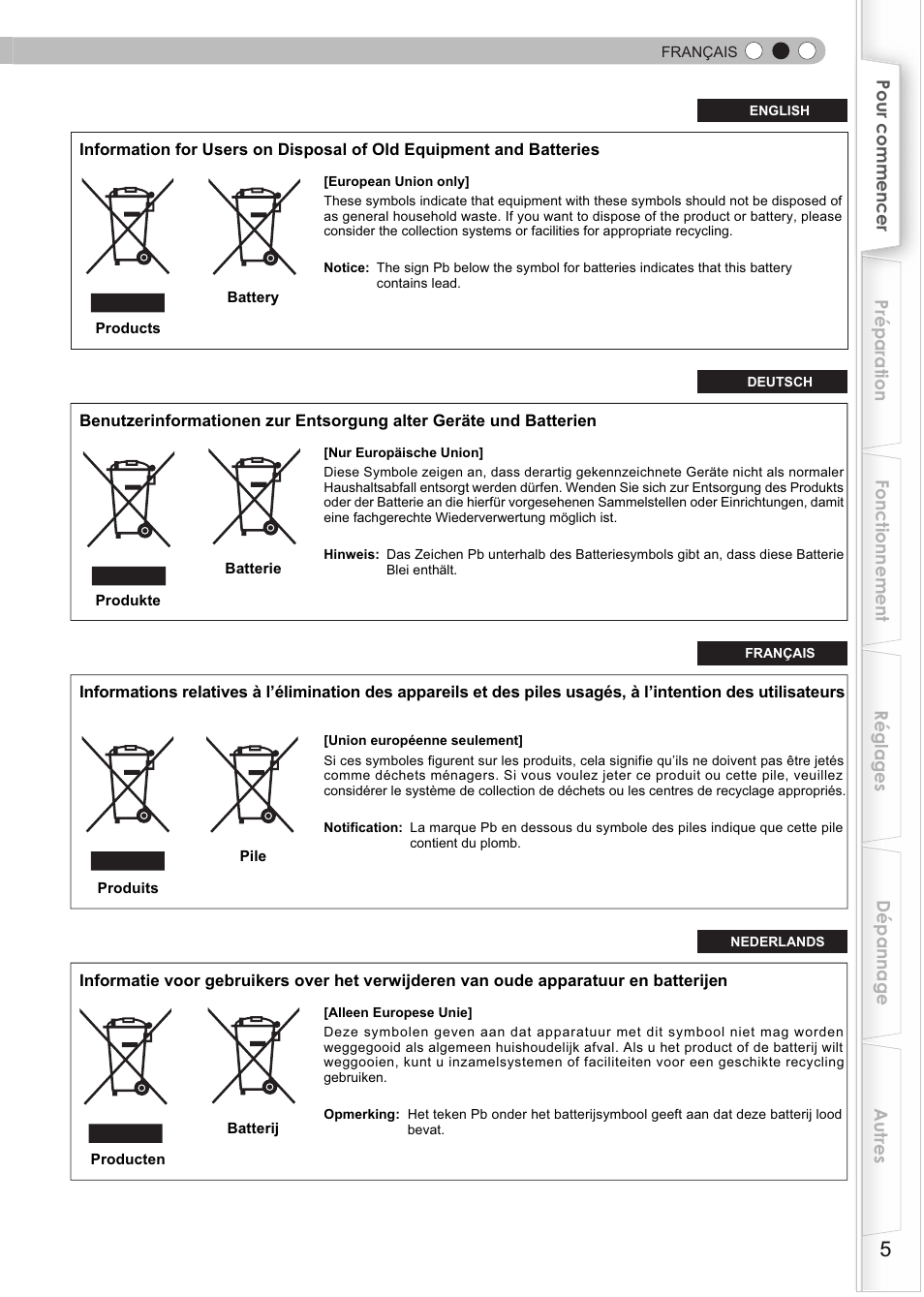 FRANÇAIS

ENGLISH

Information for Users on Disposal of Old Equipment and Batteries

Products

Battery

[European Union only]
These symbols indicate that equipment with these symbols should not be disposed of as general household waste. If you want to dispose of the product or battery, please consider the collection systems or facilities for appropriate recycling.

Notice: The sign Pb below the symbol for batteries indicates that this battery contains lead.

DEUTSCH

Benutzerinformationen zur Entsorgung alter Geräte und Batterien

Produkte

Batterie

[Nur Europäische Union]
Diese Symbole zeigen an, dass derartig gekennzeichnete Geräte nicht als normaler Haushaltsabfall entsorgt werden dürfen. Wenden Sie sich zur Entsorgung des Produkts oder der Batterie an die hierfür vorgesehenen Sammelstellen oder Einrichtungen, damit eine fachgerechte Wiederverwertung möglich ist.

Hinweis: Das Zeichen Pb unterhalb des Batteriesymbols gibt an, dass diese Batterie Blei enthält.

FRANÇAIS

Informations relatives à l'élimination des appareils et des piles usagés, à l'intention des utilisateurs

Produits

Pile

[Union européenne seulement]
Si ces symboles figurent sur les produits, cela signifie qu'ils ne doivent pas être jetés comme déchets ménagers. Si vous voulez jeter ce produit ou cette pile, veuillez considérer le système de collection de déchets ou les centres de recyclage appropriés.

Notification: La marque Pb en dessous du symbole des piles indique que cette pile contient du plomb.

NEDERLANDS

Informatie voor gebruikers over het verwijderen van oude apparatuur en batterijen

Producten

Batterij

[Alleen Europese Unie]
Deze symbolen geven aan dat apparatuur met dit symbool niet mag worden weggegooid als algemeen huishoudelijk afval. Als u het product of de batterij wilt weggooien, kunt u inzamelsystemen of faciliteiten voor een geschikte recycling gebruiken.

Opmerking: Het teken Pb onder het batterijsymbool geeft aan dat deze batterij lood bevat.

Pour commencer
Préparation
Fonctionnement
Réglages
Dépannage
Autres

5