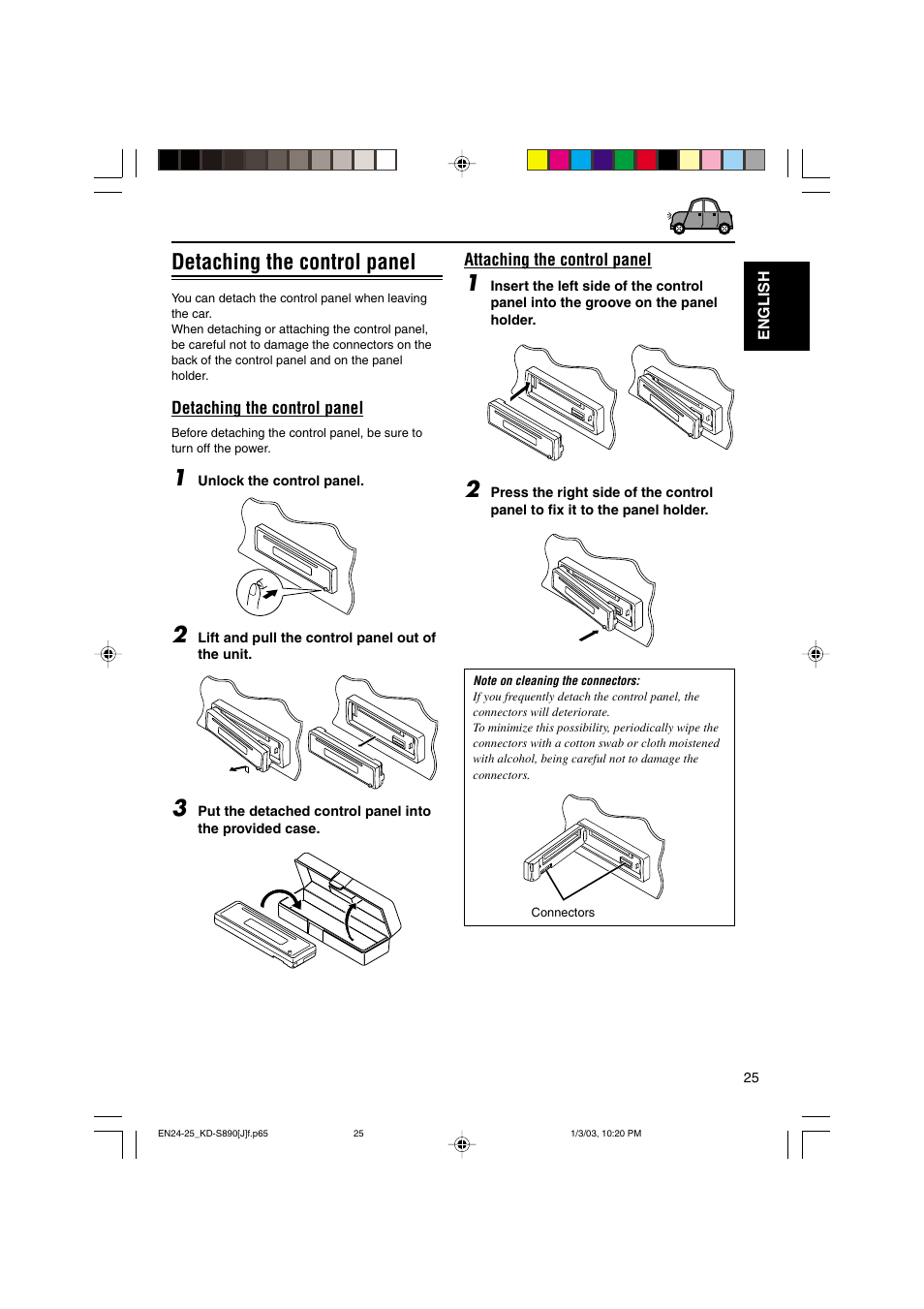 Detaching the control panel

You can detach the control panel when leaving the car.
When detaching or attaching the control panel, be careful not to damage the connectors on the back of the control panel and on the panel holder.

Detaching the control panel

Before detaching the control panel, be sure to turn off the power.

1 Unlock the control panel.

2 Lift and pull the control panel out of the unit.

3 Put the detached control panel into the provided case.

Attaching the control panel

1 Insert the left side of the control panel into the groove on the panel holder.

2 Press the right side of the control panel to fix it to the panel holder.

Note on cleaning the connectors:
If you frequently detach the control panel, the connectors will deteriorate.
To minimize this possibility, periodically wipe the connectors with a cotton swab or cloth moistened with alcohol, being careful not to damage the connectors.

Connectors

ENGLISH

25

EN24-25_KD-S890[J]f.p65 25 1/3/03, 10:20 PM