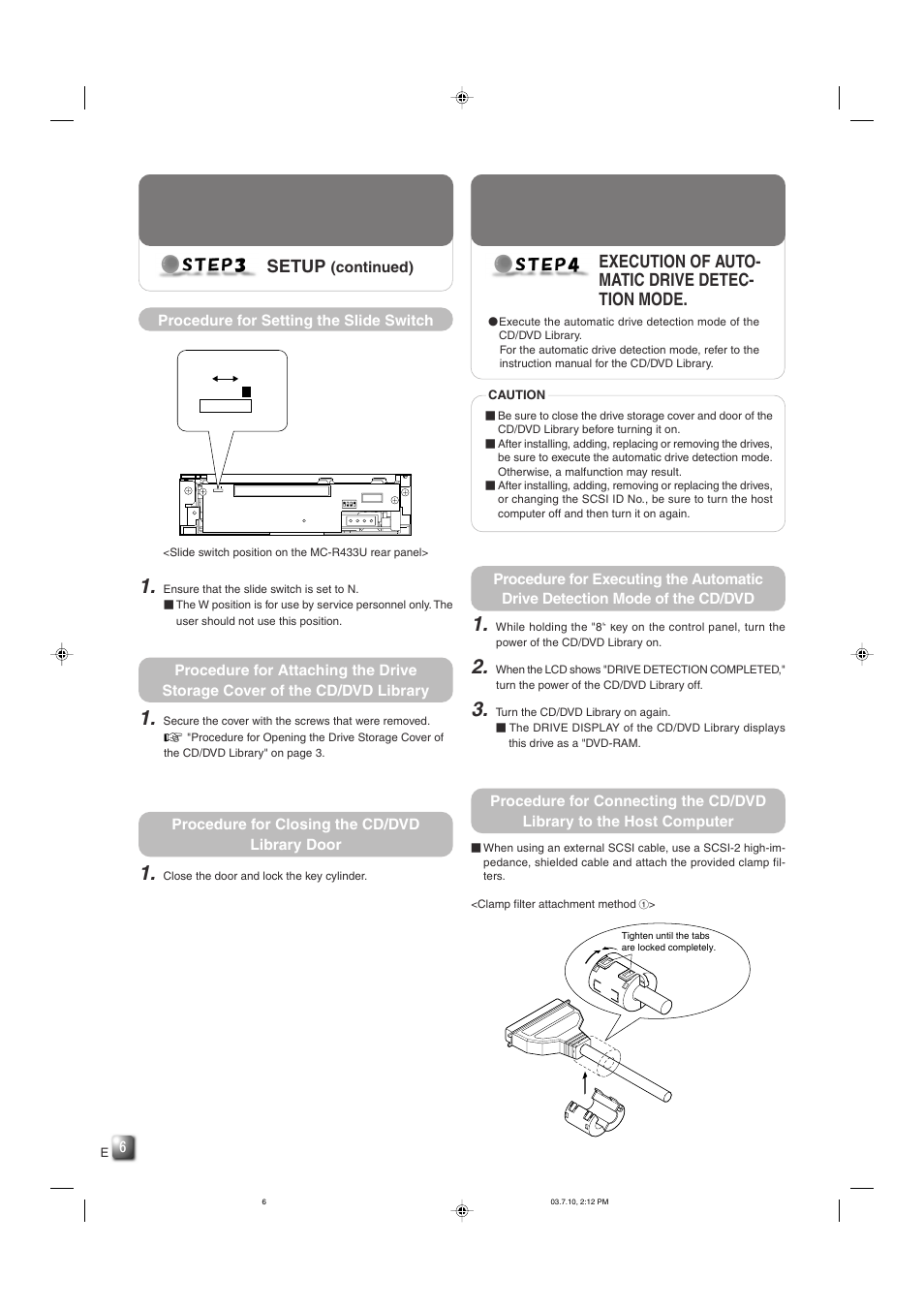 STEP3 SETUP (continued)

Procedure for Setting the Slide Switch

<Slide switch position on the MC-R433U rear panel>

1. Ensure that the slide switch is set to N.
■ The W position is for use by service personnel only. The user should not use this position.

Procedure for Attaching the Drive Storage Cover of the CD/DVD Library

1. Secure the cover with the screws that were removed.
☞ "Procedure for Opening the Drive Storage Cover of the CD/DVD Library" on page 3.

Procedure for Closing the CD/DVD Library Door

1. Close the door and lock the key cylinder.

STEP4 EXECUTION OF AUTOMATIC DRIVE DETECTION MODE.

● Execute the automatic drive detection mode of the CD/DVD Library.
For the automatic drive detection mode, refer to the instruction manual for the CD/DVD Library.

CAUTION
■ Be sure to close the drive storage cover and door of the CD/DVD Library before turning it on.
■ After installing, adding, replacing or removing the drives, be sure to execute the automatic drive detection mode. Otherwise, a malfunction may result.
■ After installing, adding, removing or replacing the drives, or changing the SCSI ID No., be sure to turn the host computer off and then turn it on again.

Procedure for Executing the Automatic Drive Detection Mode of the CD/DVD

1. While holding the "8" key on the control panel, turn the power of the CD/DVD Library on.

2. When the LCD shows "DRIVE DETECTION COMPLETED," turn the power of the CD/DVD Library off.

3. Turn the CD/DVD Library on again.
■ The DRIVE DISPLAY of the CD/DVD Library displays this drive as a "DVD-RAM.

Procedure for Connecting the CD/DVD Library to the Host Computer

■ When using an external SCSI cable, use a SCSI-2 high-impedance, shielded cable and attach the provided clamp filters.

<Clamp filter attachment method ①>

Tighten until the tabs are locked completely.

E 6

6 03.7.10, 2:12 PM