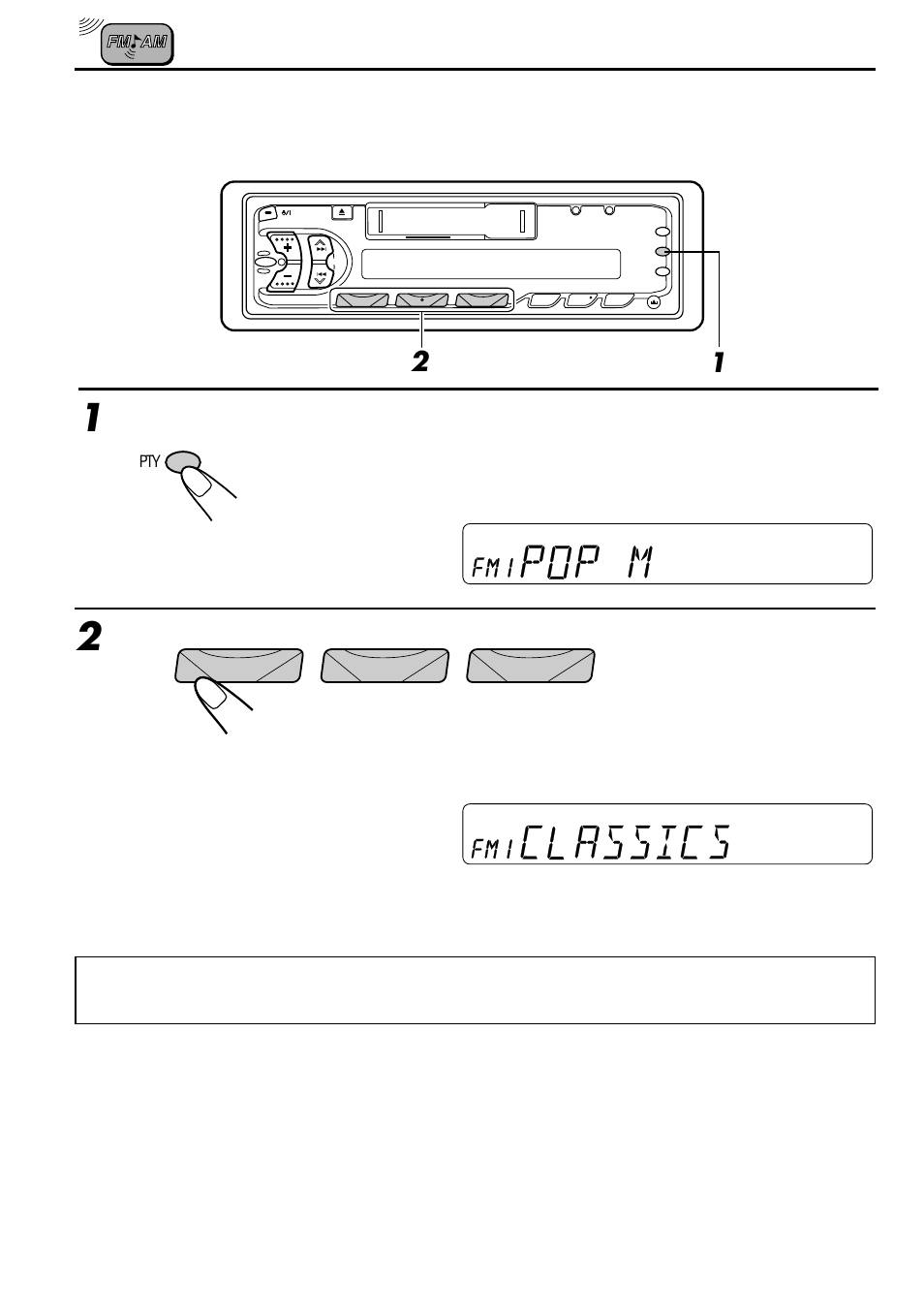 FM AM

2

1

1

PTY

FM1 POP M

2

FM1 CLASSICS