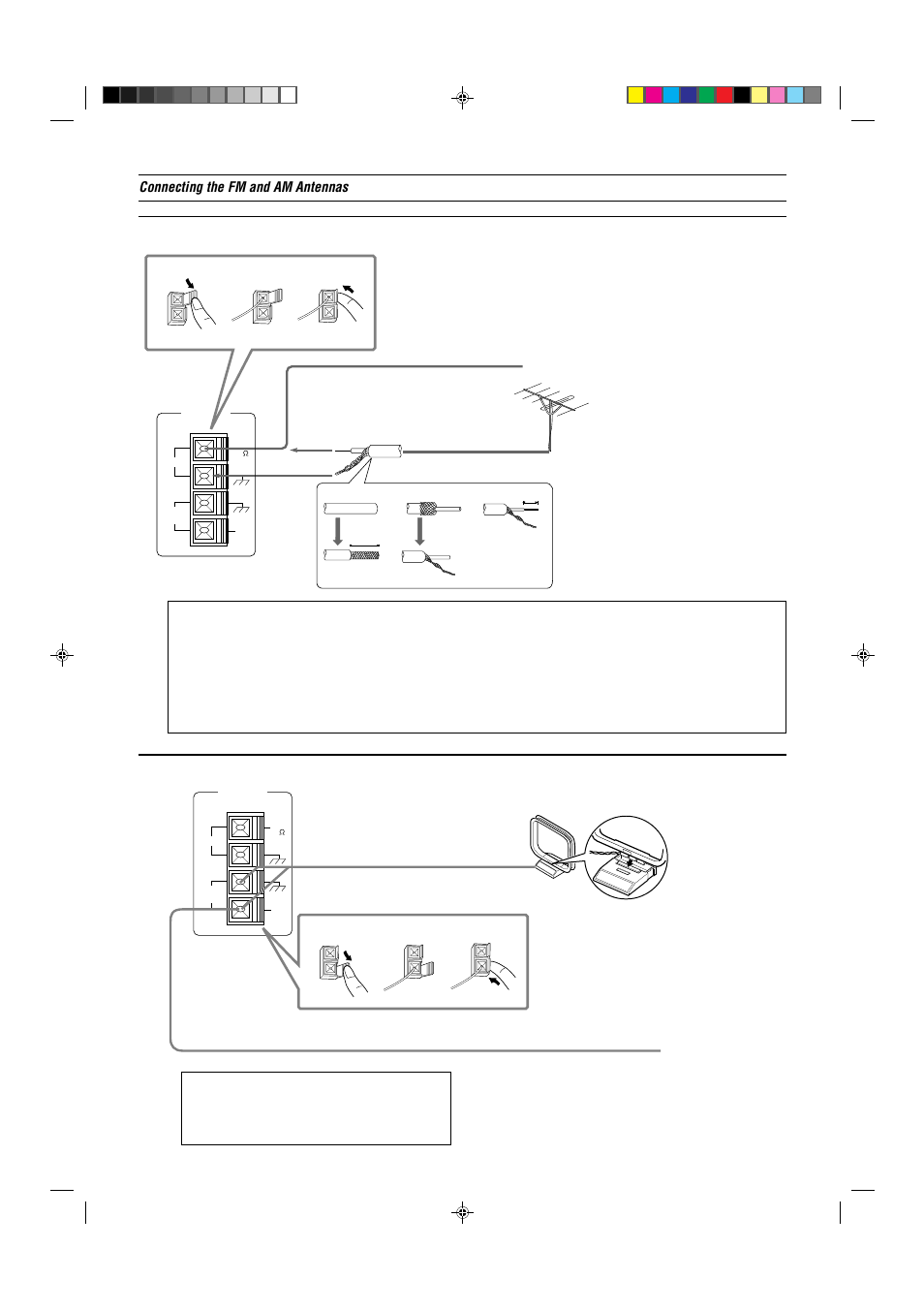 Connecting the FM and AM Antennas

Ω

Ω