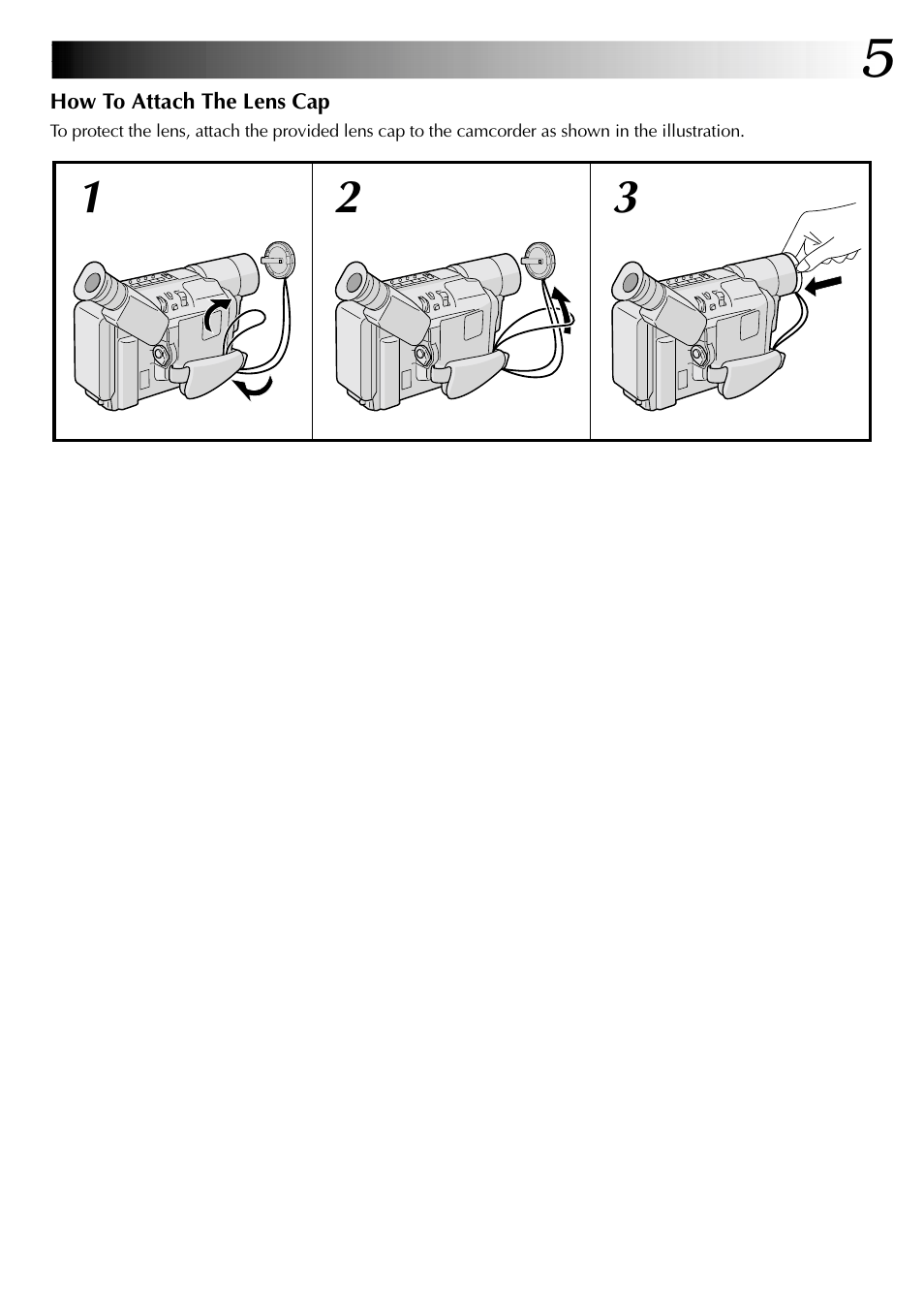 5

How To Attach The Lens Cap

To protect the lens, attach the provided lens cap to the camcorder as shown in the illustration.

1

2

3