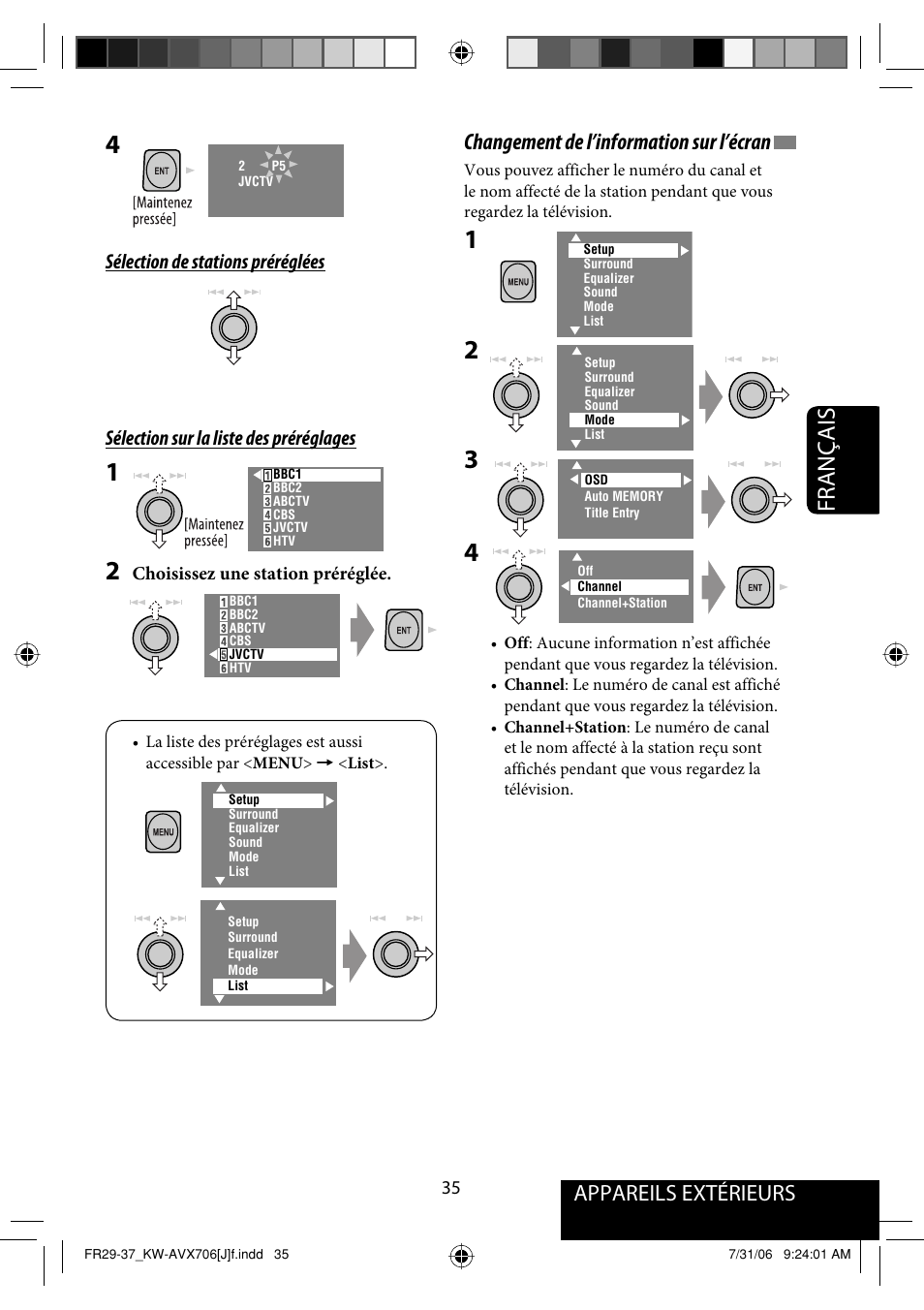 4

ENT

[Maintenez pressée]

2 P5
JVCTV

Sélection de stations préréglées

Sélection sur la liste des préréglages

1

[Maintenez pressée]

1 BBC1
2 BBC2
3 ABCTV
4 CBS
5 JVCTV
6 HTV

2 Choisissez une station préréglée.

1 BBC1
2 BBC2
3 ABCTV
4 CBS
5 JVCTV
6 HTV

ENT

• La liste des préréglages est aussi accessible par <MENU> → <List>.

MENU

Setup
Surround
Equalizer
Sound
Mode
List

Setup
Surround
Equalizer
Mode
List

Changement de l'information sur l'écran

Vous pouvez afficher le numéro du canal et le nom affecté de la station pendant que vous regardez la télévision.

1

MENU

Setup
Surround
Equalizer
Sound
Mode
List

2

Setup
Surround
Equalizer
Sound
Mode
List

3

OSD
Auto MEMORY
Title Entry

4

Off
Channel
Channel+Station

ENT

• Off: Aucune information n'est affichée pendant que vous regardez la télévision.
• Channel: Le numéro de canal est affiché pendant que vous regardez la télévision.
• Channel+Station: Le numéro de canal et le nom affecté à la station reçu sont affichés pendant que vous regardez la télévision.

FRANÇAIS

35

APPAREILS EXTÉRIEURS

FR29-37_KW-AVX706[J]f.indd 35

7/31/06 9:24:01 AM