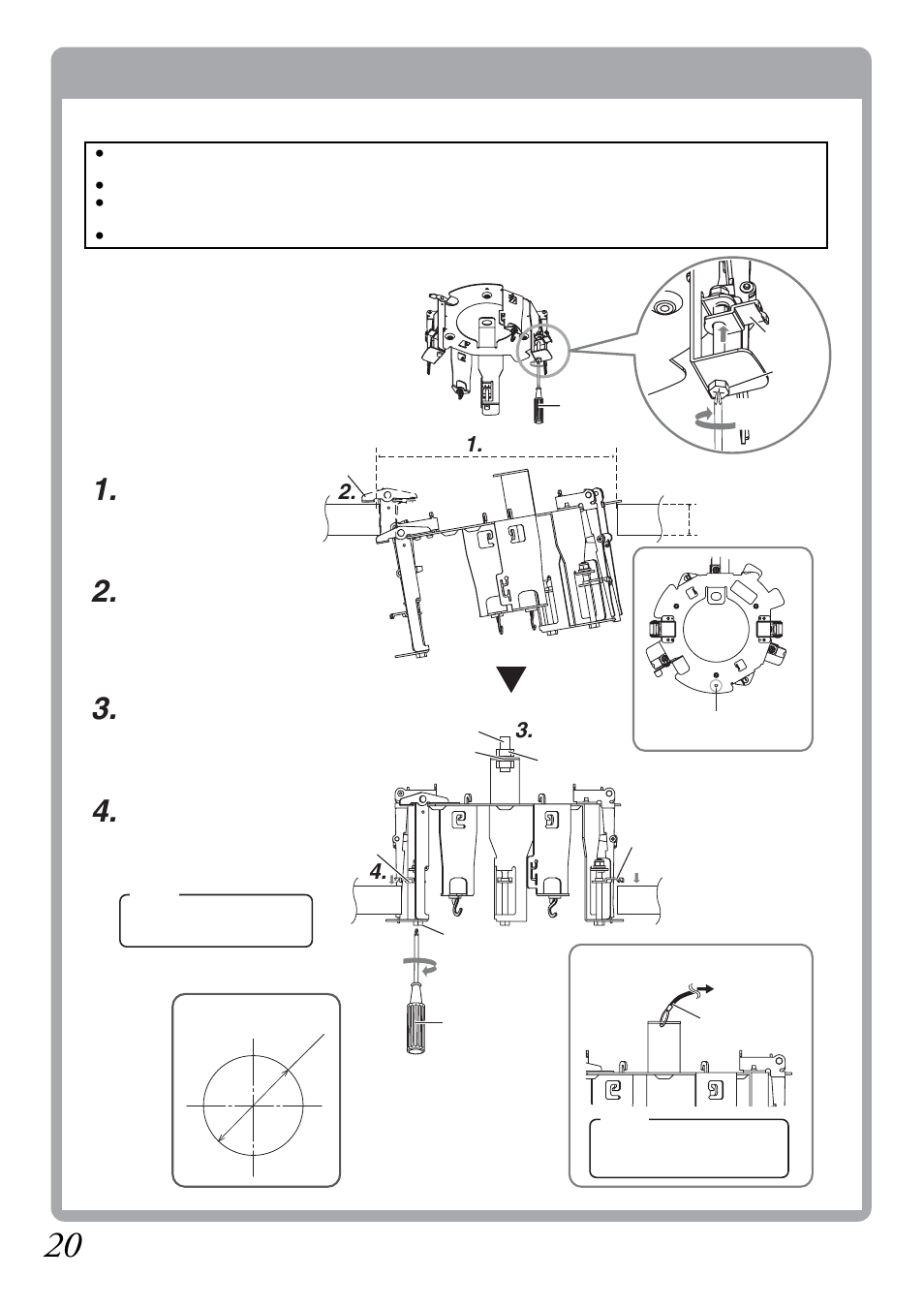 1.

2.

1.

2.

3.

3.

4.

4.

20