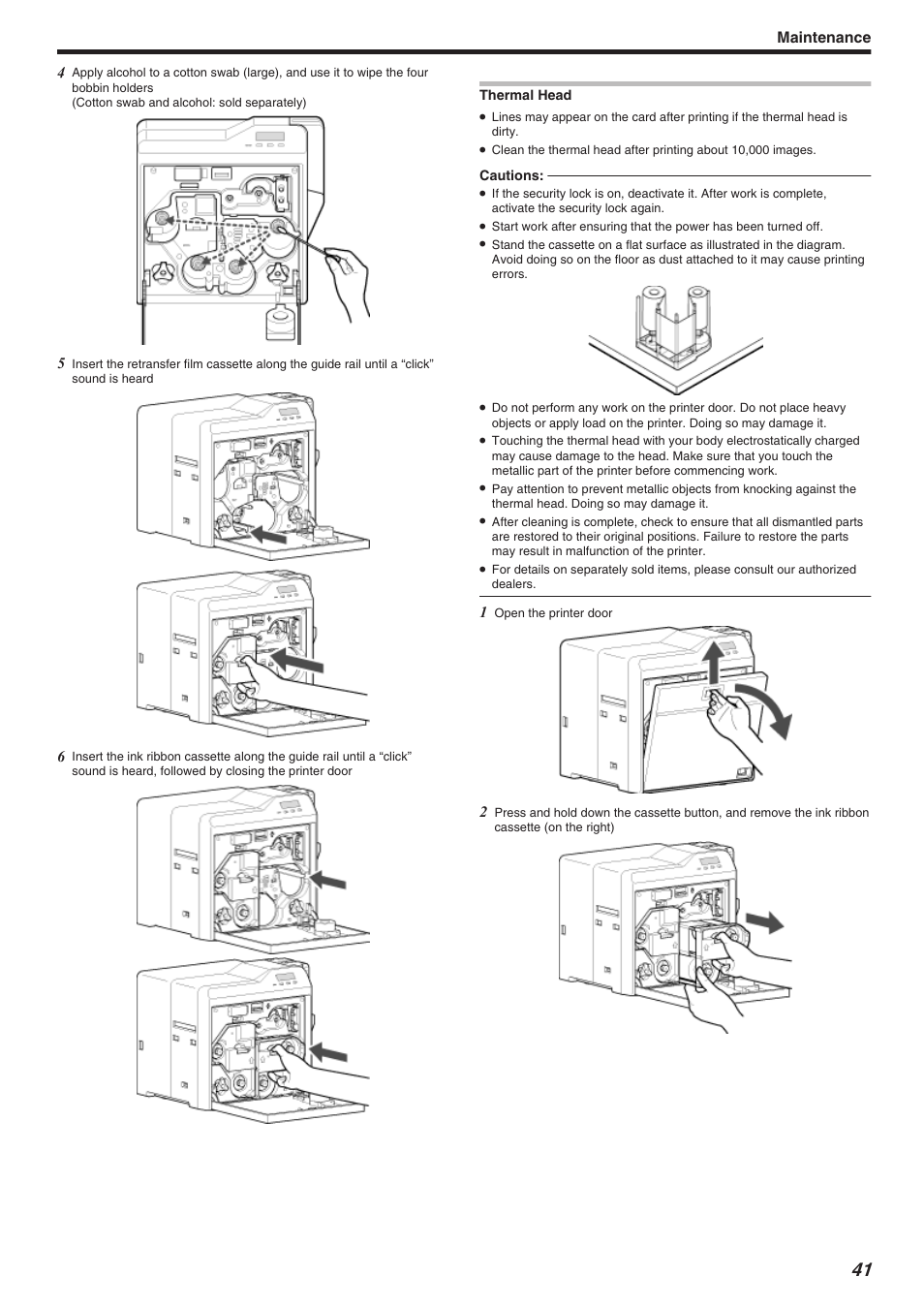 Maintenance

4 Apply alcohol to a cotton swab (large), and use it to wipe the four bobbin holders
(Cotton swab and alcohol: sold separately)

5 Insert the retransfer film cassette along the guide rail until a “click” sound is heard

6 Insert the ink ribbon cassette along the guide rail until a “click” sound is heard, followed by closing the printer door

Thermal Head

● Lines may appear on the card after printing if the thermal head is dirty.
● Clean the thermal head after printing about 10,000 images.

Cautions:
● If the security lock is on, deactivate it. After work is complete, activate the security lock again.
● Start work after ensuring that the power has been turned off.
● Stand the cassette on a flat surface as illustrated in the diagram. Avoid doing so on the floor as dust attached to it may cause printing errors.

● Do not perform any work on the printer door. Do not place heavy objects or apply load on the printer. Doing so may damage it.
● Touching the thermal head with your body electrostatically charged may cause damage to the head. Make sure that you touch the metallic part of the printer before commencing work.
● Pay attention to prevent metallic objects from knocking against the thermal head. Doing so may damage it.
● After cleaning is complete, check to ensure that all dismantled parts are restored to their original positions. Failure to restore the parts may result in malfunction of the printer.
● For details on separately sold items, please consult our authorized dealers.

1 Open the printer door

2 Press and hold down the cassette button, and remove the ink ribbon cassette (on the right)

41