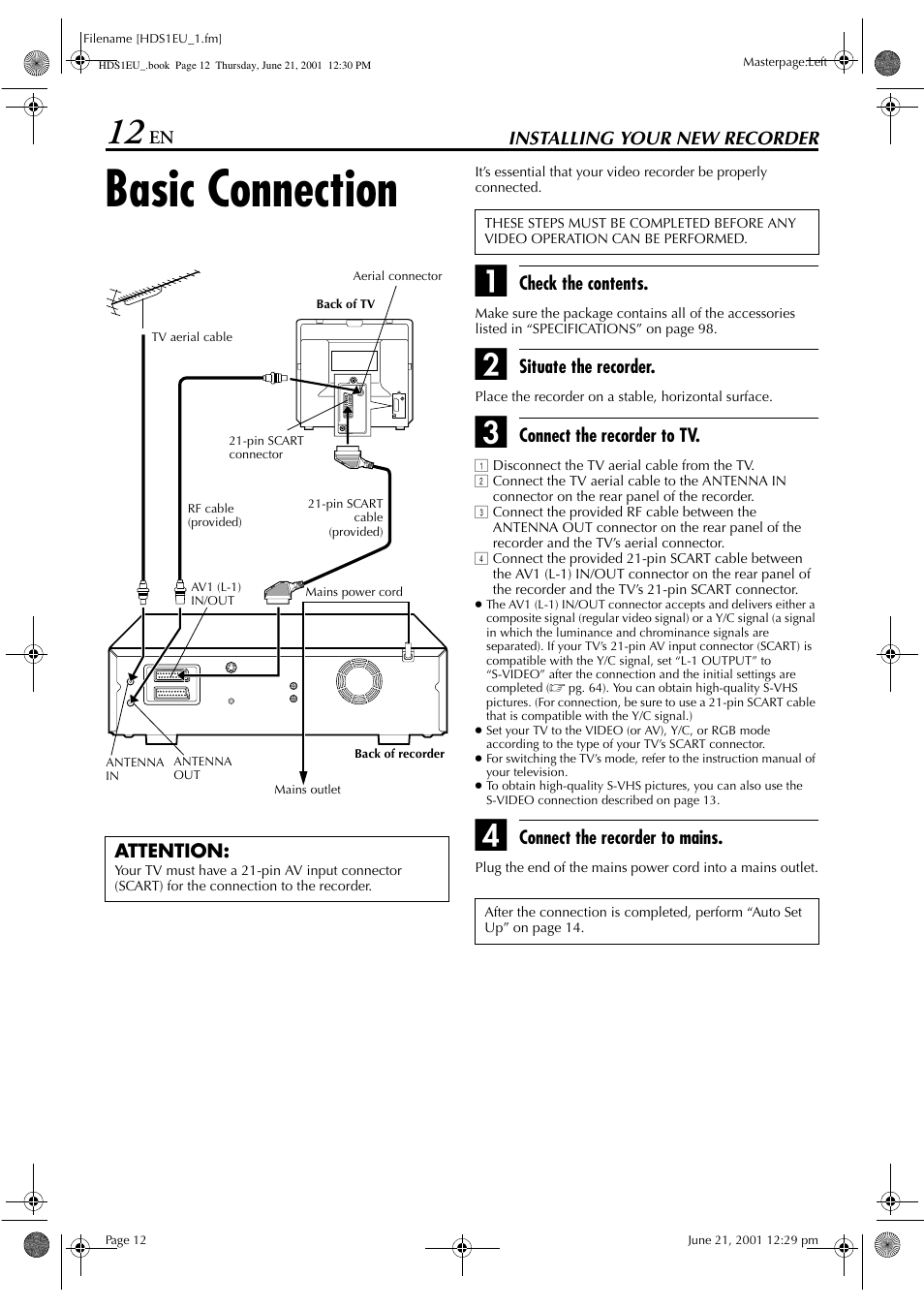 Filename [HDS1EU_1.fm]
HDS1EU_.book Page 12 Thursday, June 21, 2001 12:30 PM
Masterpage:Left

12 EN
INSTALLING YOUR NEW RECORDER

Basic Connection

Aerial connector
Back of TV
TV aerial cable
21-pin SCART connector
RF cable (provided)
21-pin SCART cable (provided)
AV1 (L-1) IN/OUT
Mains power cord
ANTENNA IN
ANTENNA OUT
Back of recorder
Mains outlet

ATTENTION:
Your TV must have a 21-pin AV input connector (SCART) for the connection to the recorder.

It's essential that your video recorder be properly connected.

THESE STEPS MUST BE COMPLETED BEFORE ANY VIDEO OPERATION CAN BE PERFORMED.

1 Check the contents.
Make sure the package contains all of the accessories listed in "SPECIFICATIONS" on page 98.

2 Situate the recorder.
Place the recorder on a stable, horizontal surface.

3 Connect the recorder to TV.
1 Disconnect the TV aerial cable from the TV.
2 Connect the TV aerial cable to the ANTENNA IN connector on the rear panel of the recorder.
3 Connect the provided RF cable between the ANTENNA OUT connector on the rear panel of the recorder and the TV's aerial connector.
4 Connect the provided 21-pin SCART cable between the AV1 (L-1) IN/OUT connector on the rear panel of the recorder and the TV's 21-pin SCART connector.
● The AV1 (L-1) IN/OUT connector accepts and delivers either a composite signal (regular video signal) or a Y/C signal (a signal in which the luminance and chrominance signals are separated). If your TV's 21-pin AV input connector (SCART) is compatible with the Y/C signal, set "L-1 OUTPUT" to "S-VIDEO" after the connection and the initial settings are completed (☞ pg. 64). You can obtain high-quality S-VHS pictures. (For connection, be sure to use a 21-pin SCART cable that is compatible with the Y/C signal.)
● Set your TV to the VIDEO (or AV), Y/C, or RGB mode according to the type of your TV's SCART connector.
● For switching the TV's mode, refer to the instruction manual of your television.
● To obtain high-quality S-VHS pictures, you can also use the S-VIDEO connection described on page 13.

4 Connect the recorder to mains.
Plug the end of the mains power cord into a mains outlet.

After the connection is completed, perform "Auto Set Up" on page 14.

Page 12
June 21, 2001 12:29 pm