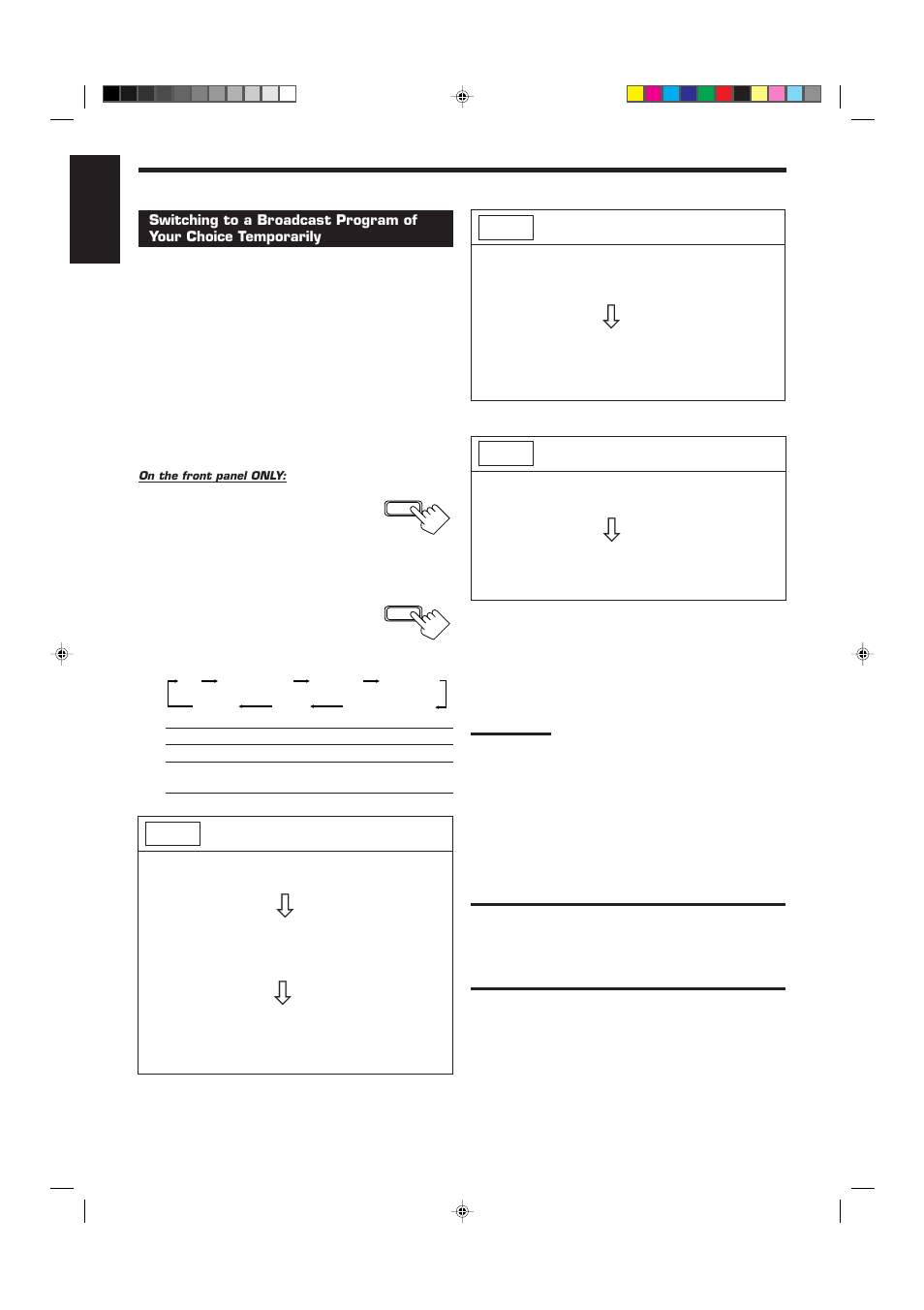 Switching to a Broadcast Program of Your Choice Temporarily

On the front panel ONLY: