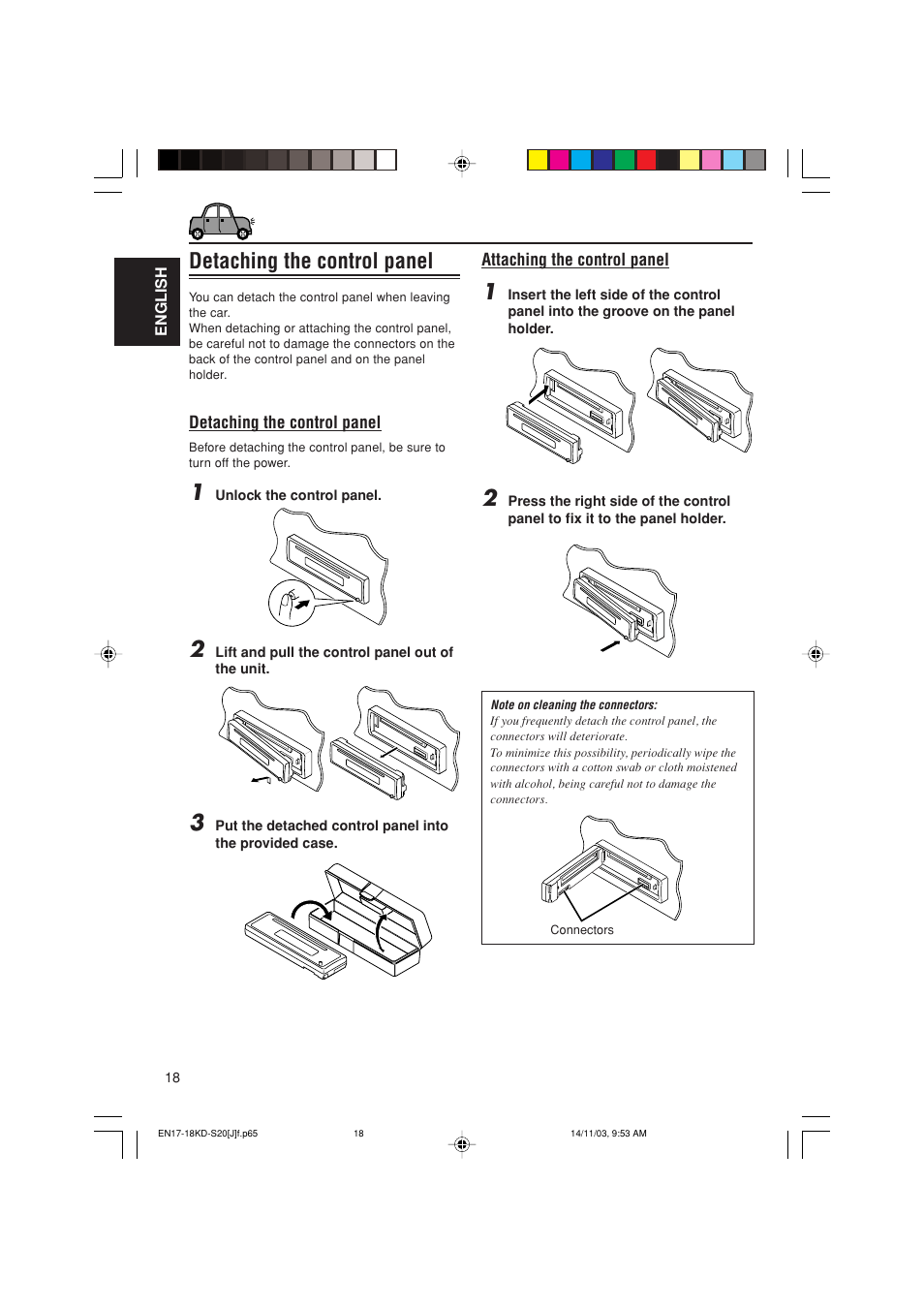 ENGLISH

Detaching the control panel

You can detach the control panel when leaving the car.
When detaching or attaching the control panel, be careful not to damage the connectors on the back of the control panel and on the panel holder.

Detaching the control panel

Before detaching the control panel, be sure to turn off the power.

1 Unlock the control panel.

2 Lift and pull the control panel out of the unit.

3 Put the detached control panel into the provided case.

Attaching the control panel

1 Insert the left side of the control panel into the groove on the panel holder.

2 Press the right side of the control panel to fix it to the panel holder.

Note on cleaning the connectors:
If you frequently detach the control panel, the connectors will deteriorate.
To minimize this possibility, periodically wipe the connectors with a cotton swab or cloth moistened with alcohol, being careful not to damage the connectors.

Connectors

18

EN17-18KD-S20[J]f.p65 18 14/11/03, 9:53 AM