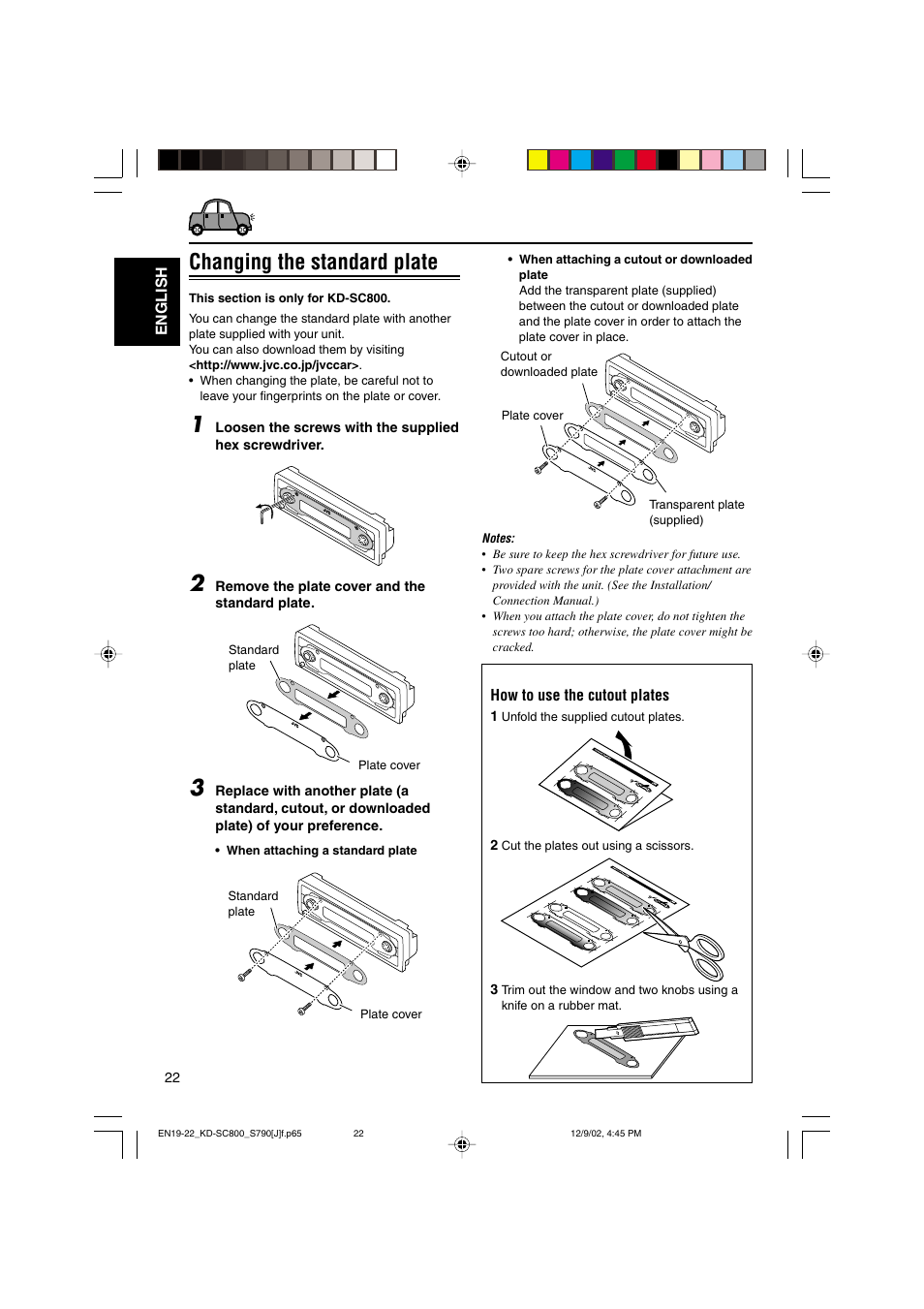 ENGLISH

Changing the standard plate

This section is only for KD-SC800.

You can change the standard plate with another plate supplied with your unit.
You can also download them by visiting <http://www.jvc.co.jp/jvccar>.
• When changing the plate, be careful not to leave your fingerprints on the plate or cover.

1 Loosen the screws with the supplied hex screwdriver.

2 Remove the plate cover and the standard plate.

Standard plate

Plate cover

3 Replace with another plate (a standard, cutout, or downloaded plate) of your preference.

• When attaching a standard plate

Standard plate

Plate cover

• When attaching a cutout or downloaded plate
Add the transparent plate (supplied) between the cutout or downloaded plate and the plate cover in order to attach the plate cover in place.

Cutout or downloaded plate

Plate cover

Transparent plate (supplied)

Notes:
• Be sure to keep the hex screwdriver for future use.
• Two spare screws for the plate cover attachment are provided with the unit. (See the Installation/ Connection Manual.)
• When you attach the plate cover, do not tighten the screws too hard; otherwise, the plate cover might be cracked.

How to use the cutout plates
1 Unfold the supplied cutout plates.

2 Cut the plates out using a scissors.

3 Trim out the window and two knobs using a knife on a rubber mat.

22

EN19-22_KD-SC800_S790[J]f.p65 22 12/9/02, 4:45 PM