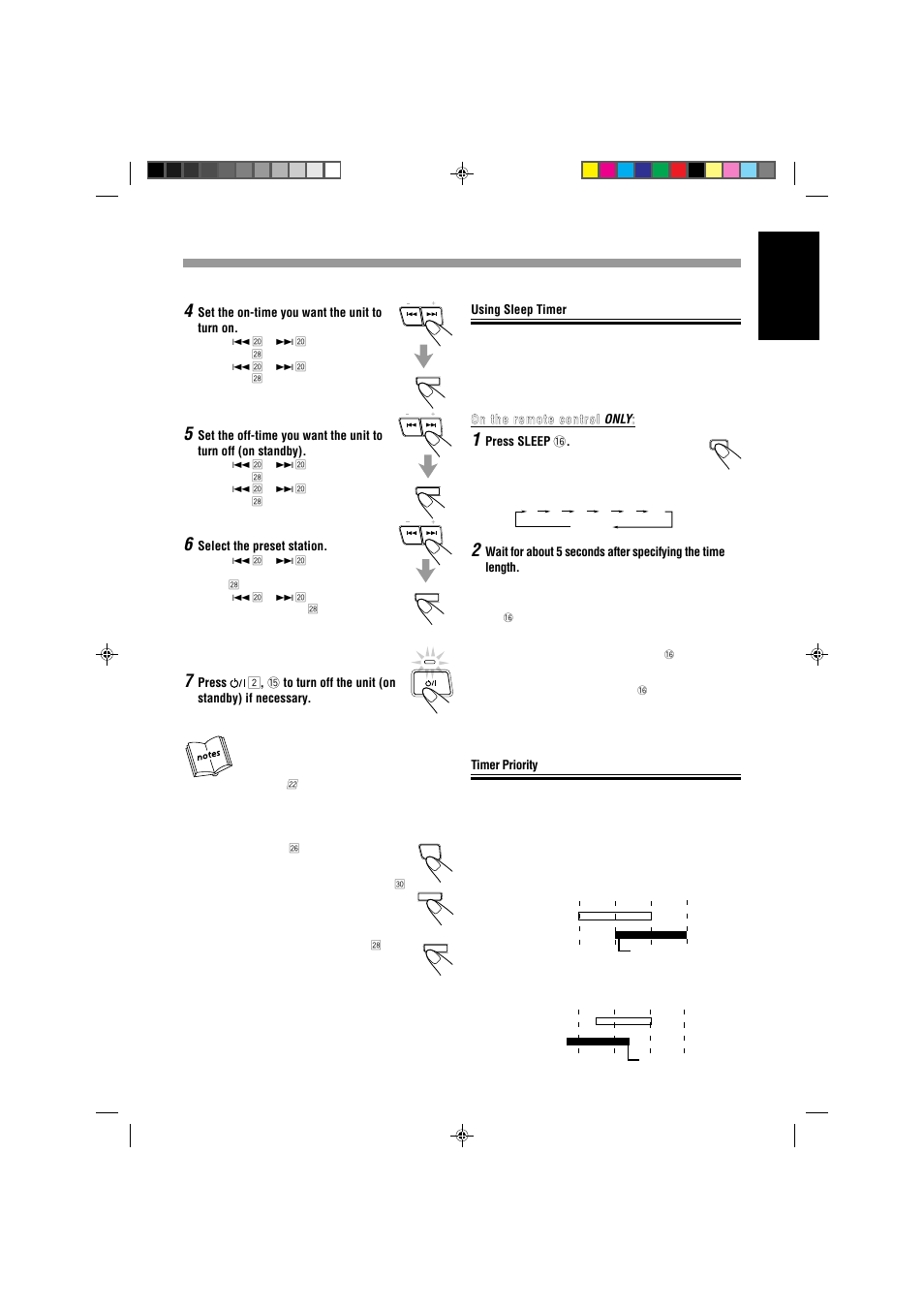 4 Set the on-time you want the unit to turn on.

⏮ 20 ⏭ 20
28
⏮ 20 ⏭ 20
28

5 Set the off-time you want the unit to turn off (on standby).

⏮ 20 ⏭ 20
28
⏮ 20 ⏭ 20
28

6 Select the preset station.

⏮ 20 ⏭ 20
28
⏮ 20 ⏭ 20
28

7 Press ⏻/I 2, 15 to turn off the unit (on standby) if necessary.

notes

22

26

30

28

Using Sleep Timer

On the remote control ONLY:

1 Press SLEEP 16.

2 Wait for about 5 seconds after specifying the time length.

16

16

16

Timer Priority