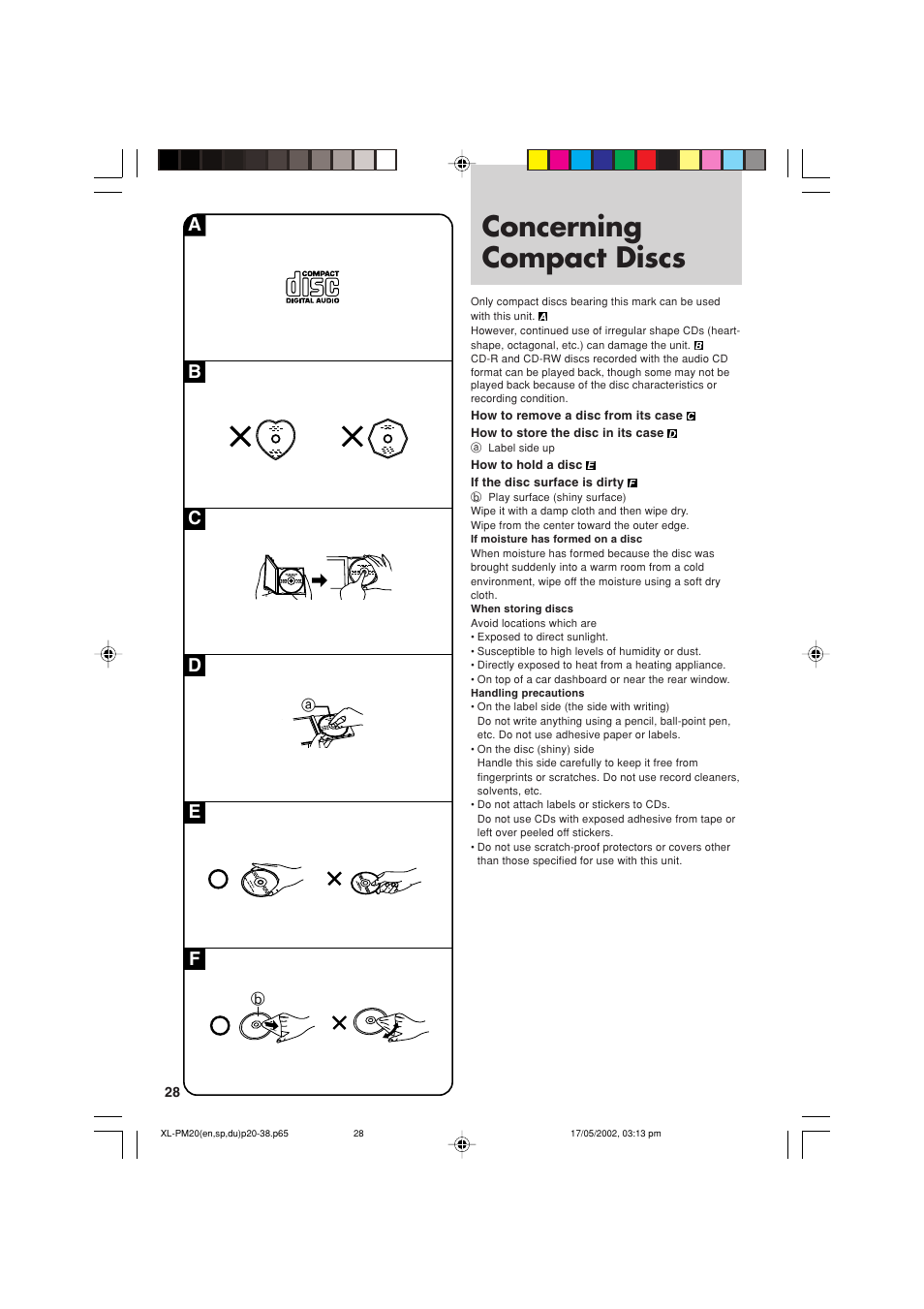 A

COMPACT
disc
DIGITAL AUDIO

B

C

D

ⓐ

E

F

ⓑ

28

Concerning Compact Discs

Only compact discs bearing this mark can be used with this unit. A

However, continued use of irregular shape CDs (heart-shape, octagonal, etc.) can damage the unit. B

CD-R and CD-RW discs recorded with the audio CD format can be played back, though some may not be played back because of the disc characteristics or recording condition.

How to remove a disc from its case C

How to store the disc in its case D

ⓐ Label side up

How to hold a disc E

If the disc surface is dirty F

ⓑ Play surface (shiny surface)

Wipe it with a damp cloth and then wipe dry.

Wipe from the center toward the outer edge.

If moisture has formed on a disc

When moisture has formed because the disc was brought suddenly into a warm room from a cold environment, wipe off the moisture using a soft dry cloth.

When storing discs

Avoid locations which are

• Exposed to direct sunlight.

• Susceptible to high levels of humidity or dust.

• Directly exposed to heat from a heating appliance.

• On top of a car dashboard or near the rear window.

Handling precautions

• On the label side (the side with writing)
Do not write anything using a pencil, ball-point pen, etc. Do not use adhesive paper or labels.

• On the disc (shiny) side
Handle this side carefully to keep it free from fingerprints or scratches. Do not use record cleaners, solvents, etc.

• Do not attach labels or stickers to CDs.
Do not use CDs with exposed adhesive from tape or left over peeled off stickers.

• Do not use scratch-proof protectors or covers other than those specified for use with this unit.

XL-PM20(en,sp,du)p20-38.p65 28 17/05/2002, 03:13 pm