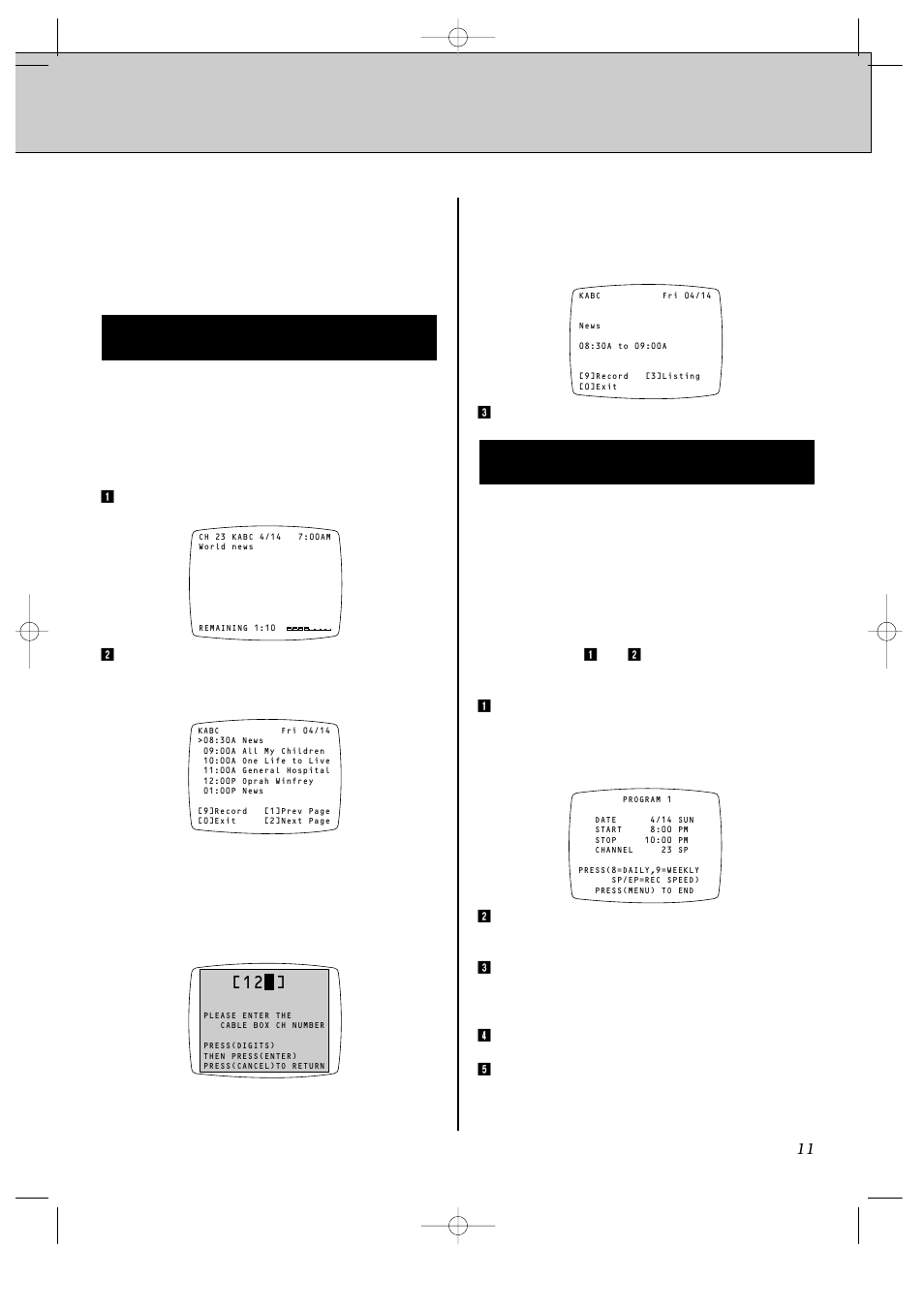 1

CH 23 KABC 4/14 7:00AM
World news

REMAINING 1:10

2

KABC Fri 04/14
>08:30A News
09:00A All My Children
10:00A One Life to Live
11:00A General Hospital
12:00P Oprah Winfrey
01:00P News

[9]Record [1]Prev Page
[0]Exit [2]Next Page

[12 ]

PLEASE ENTER THE
CABLE BOX CH NUMBER

PRESS(DIGITS)
THEN PRESS(ENTER)
PRESS(CANCEL)TO RETURN

KABC Fri 04/14

News

08:30A to 09:00A

[9]Record [3]Listing
[0]Exit

3

1 2

1

PROGRAM 1

DATE 4/14 SUN
START 8:00 PM
STOP 10:00 PM
CHANNEL 23 SP

PRESS(8=DAILY,9=WEEKLY
SP/EP=REC SPEED)
PRESS(MENU) TO END

2

3

4

5

11