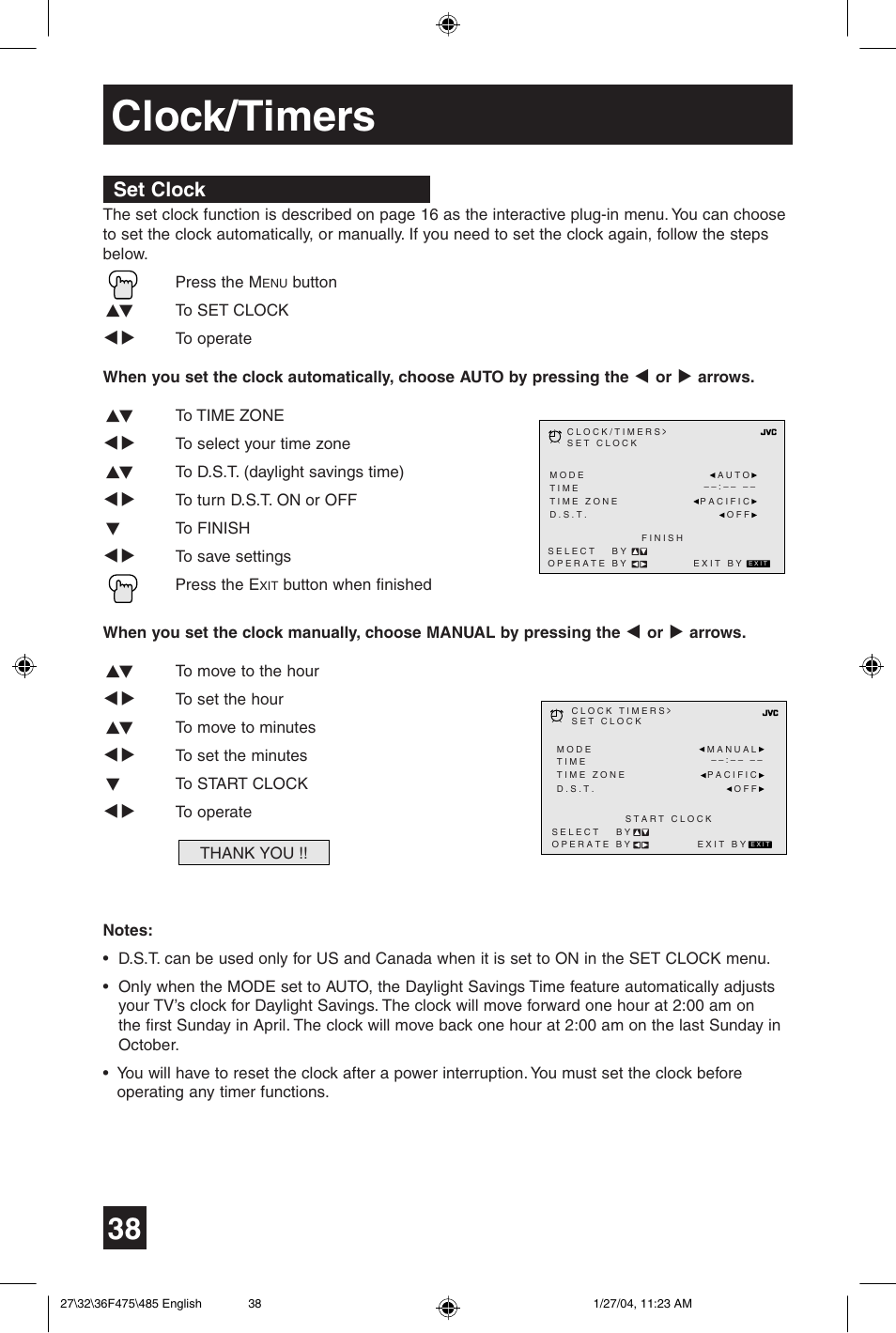 Clock/Timers

Set Clock

The set clock function is described on page 16 as the interactive plug-in menu. You can choose to set the clock automatically, or manually. If you need to set the clock again, follow the steps below.

Press the MENU button
▲▼ To SET CLOCK
◀▶ To operate

When you set the clock automatically, choose AUTO by pressing the ◀ or ▶ arrows.

▲▼ To TIME ZONE
◀▶ To select your time zone
▲▼ To D.S.T. (daylight savings time)
◀▶ To turn D.S.T. ON or OFF
▼ To FINISH
◀▶ To save settings
Press the EXIT button when finished

CLOCK/TIMERS> SET CLOCK JVC
MODE ◀AUTO▶
TIME --:-- --
TIME ZONE ◀PACIFIC▶
D.S.T. ◀OFF▶
FINISH
SELECT BY ▲▼
OPERATE BY ◀▶ EXIT BY EXIT

When you set the clock manually, choose MANUAL by pressing the ◀ or ▶ arrows.

▲▼ To move to the hour
◀▶ To set the hour
▲▼ To move to minutes
◀▶ To set the minutes
▼ To START CLOCK
◀▶ To operate

THANK YOU !!

CLOCK TIMERS> SET CLOCK JVC
MODE ◀MANUAL▶
TIME --:-- --
TIME ZONE ◀PACIFIC▶
D.S.T. ◀OFF▶
START CLOCK
SELECT BY ▲▼
OPERATE BY ◀▶ EXIT BY EXIT

Notes:
• D.S.T. can be used only for US and Canada when it is set to ON in the SET CLOCK menu.
• Only when the MODE set to AUTO, the Daylight Savings Time feature automatically adjusts your TV's clock for Daylight Savings. The clock will move forward one hour at 2:00 am on the first Sunday in April. The clock will move back one hour at 2:00 am on the last Sunday in October.
• You will have to reset the clock after a power interruption. You must set the clock before operating any timer functions.

38

27\32\36F475\485 English 38 1/27/04, 11:23 AM