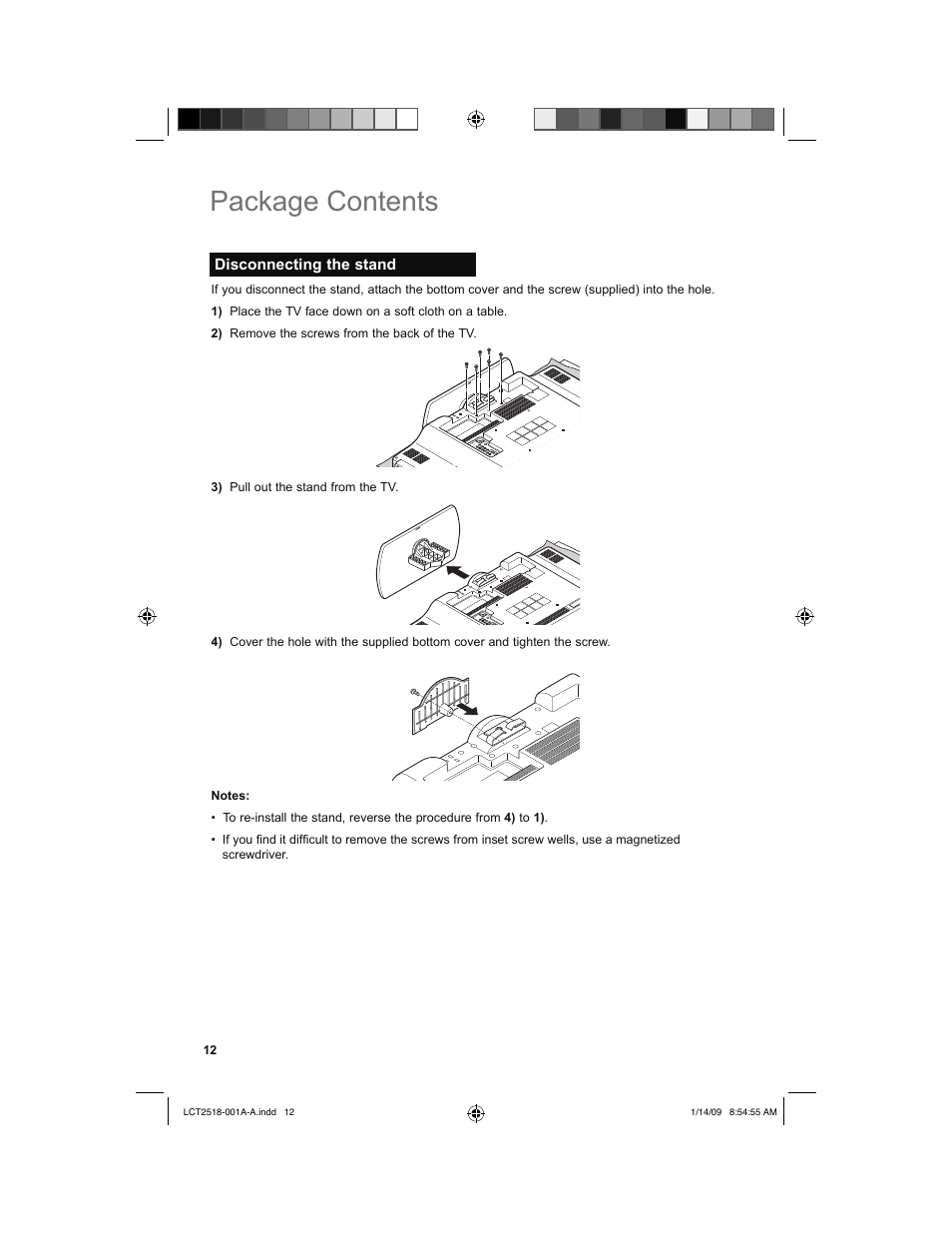 Package Contents

Disconnecting the stand

If you disconnect the stand, attach the bottom cover and the screw (supplied) into the hole.

1) Place the TV face down on a soft cloth on a table.

2) Remove the screws from the back of the TV.

3) Pull out the stand from the TV.

4) Cover the hole with the supplied bottom cover and tighten the screw.

Notes:

• To re-install the stand, reverse the procedure from 4) to 1).

• If you find it difficult to remove the screws from inset screw wells, use a magnetized screwdriver.

12

LCT2518-001A-A.indd 12

1/14/09 8:54:55 AM