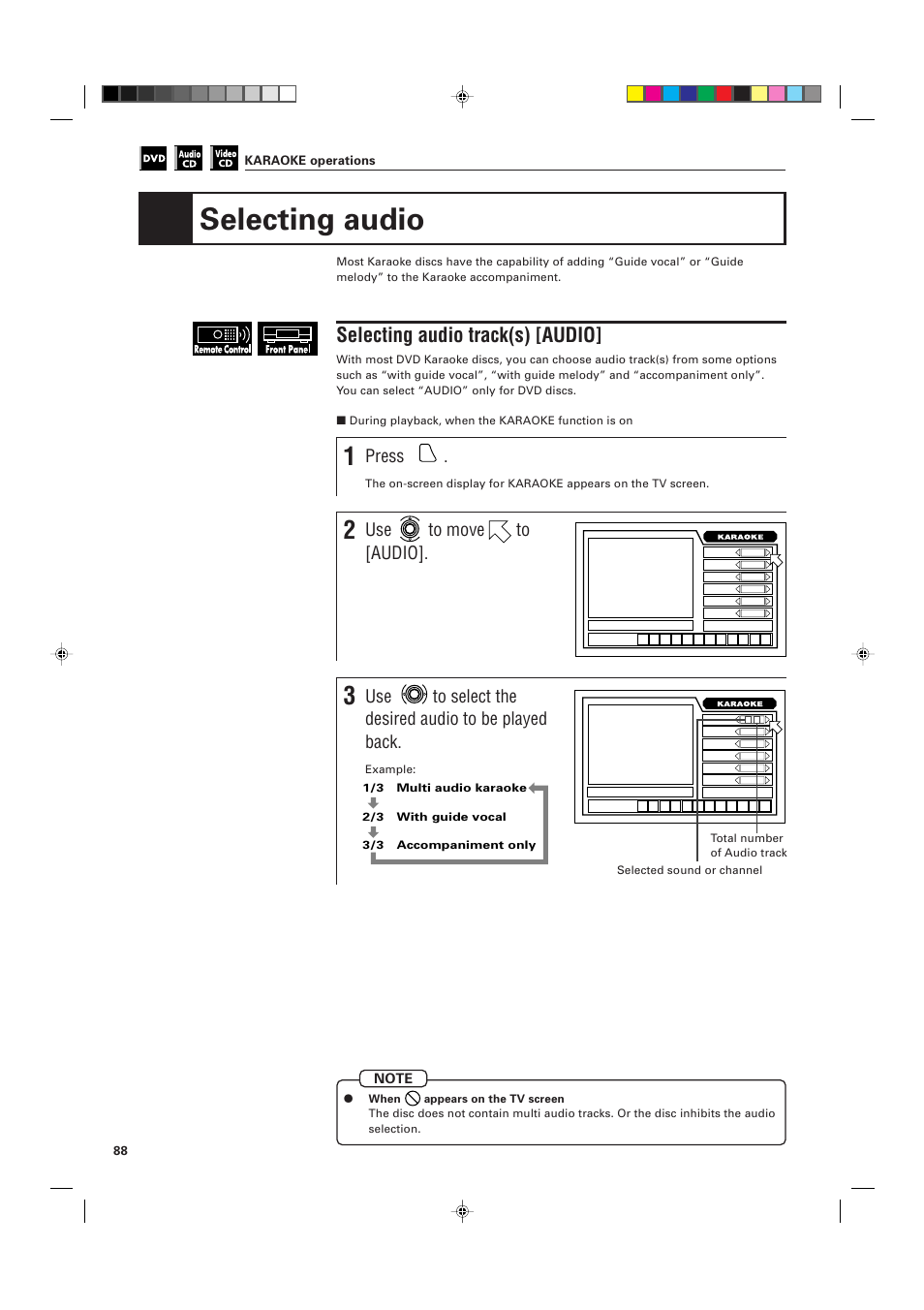 DVD Audio CD Video CD KARAOKE operations

Selecting audio

Most Karaoke discs have the capability of adding “Guide vocal” or “Guide melody” to the Karaoke accompaniment.

Remote Control Front Panel

Selecting audio track(s) [AUDIO]

With most DVD Karaoke discs, you can choose audio track(s) from some options such as “with guide vocal”, “with guide melody” and “accompaniment only”. You can select “AUDIO” only for DVD discs.

■ During playback, when the KARAOKE function is on

1 Press .

The on-screen display for KARAOKE appears on the TV screen.

2 Use to move to [AUDIO].

KARAOKE

3 Use to select the desired audio to be played back.

Example:
1/3 Multi audio karaoke
2/3 With guide vocal
3/3 Accompaniment only

KARAOKE

Total number of Audio track

Selected sound or channel

NOTE

● When appears on the TV screen
The disc does not contain multi audio tracks. Or the disc inhibits the audio selection.

88