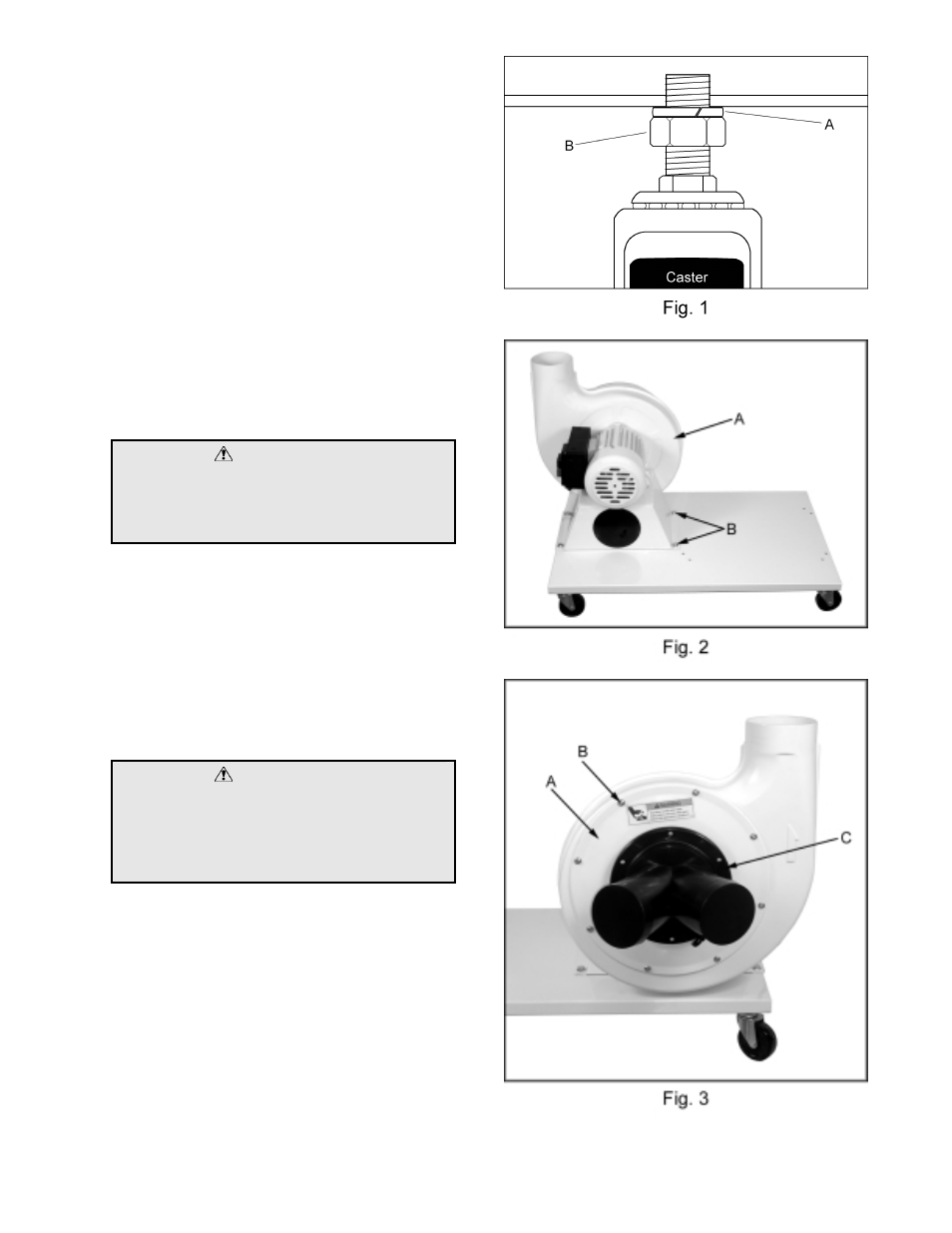 A

B

Caster

Fig. 1

A

B

Fig. 2

B

A

C

Fig. 3