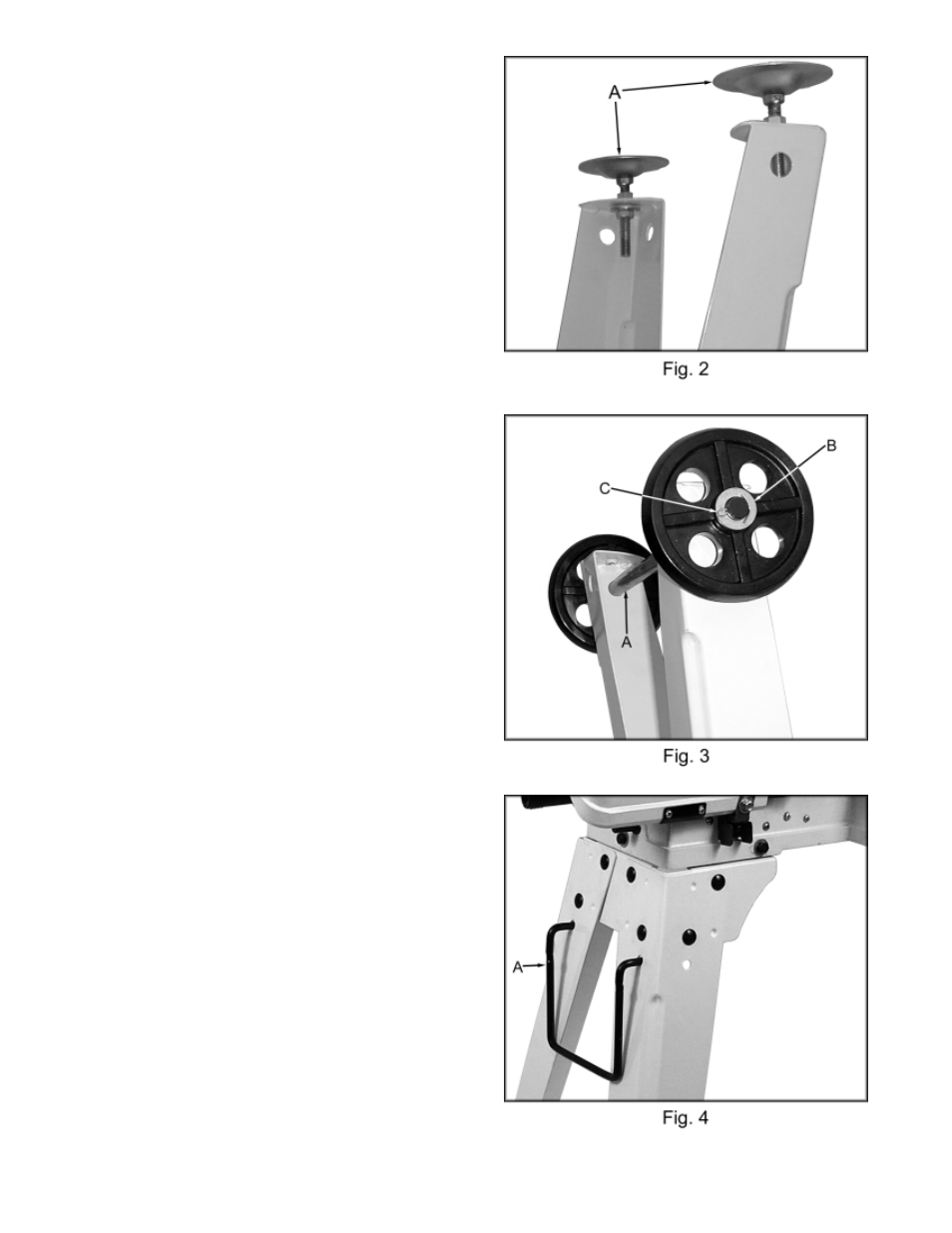 A

Fig. 2

B

C

A

Fig. 3

A

Fig. 4