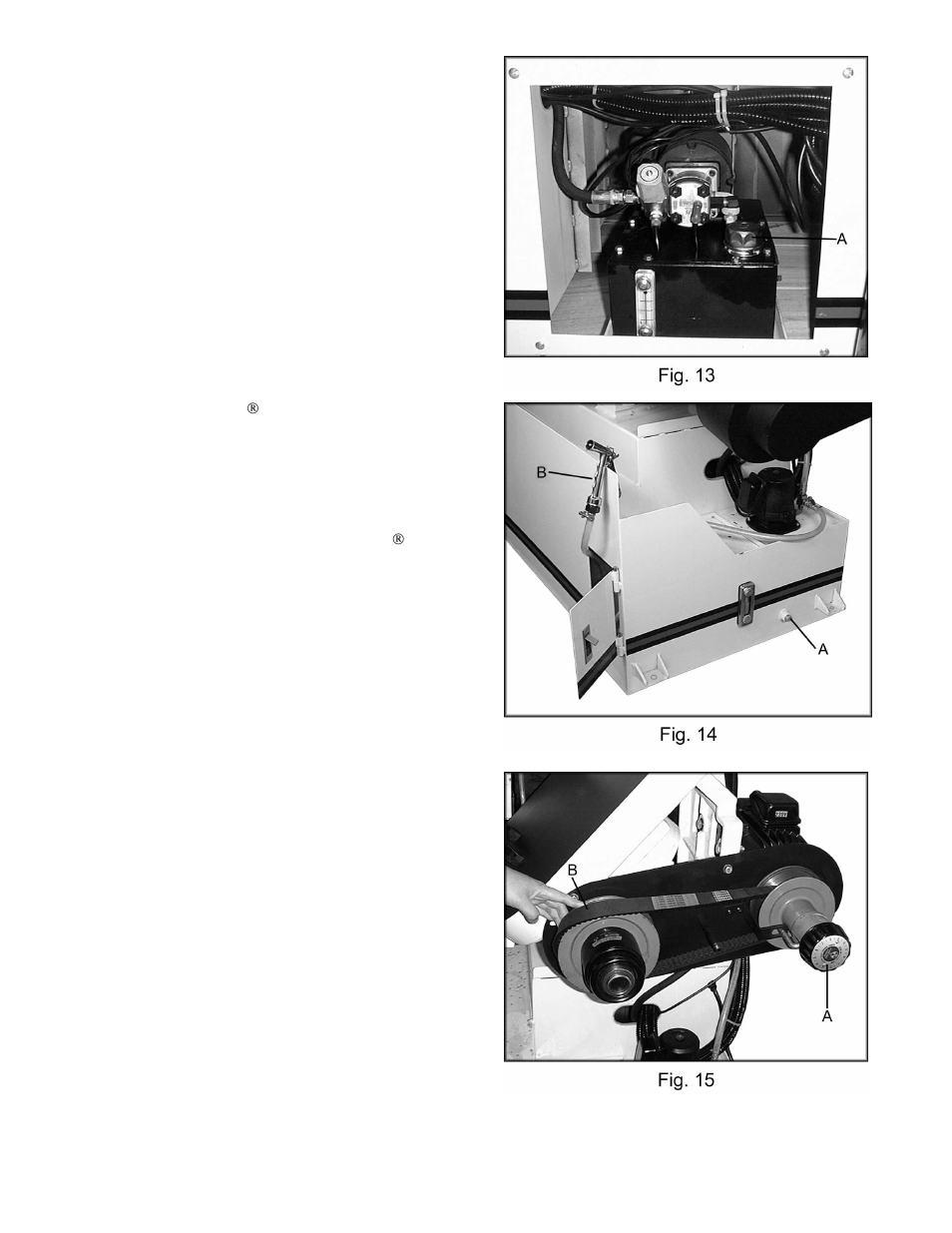 A

Fig. 13

®

®

B

A

Fig. 14

B

A

Fig. 15