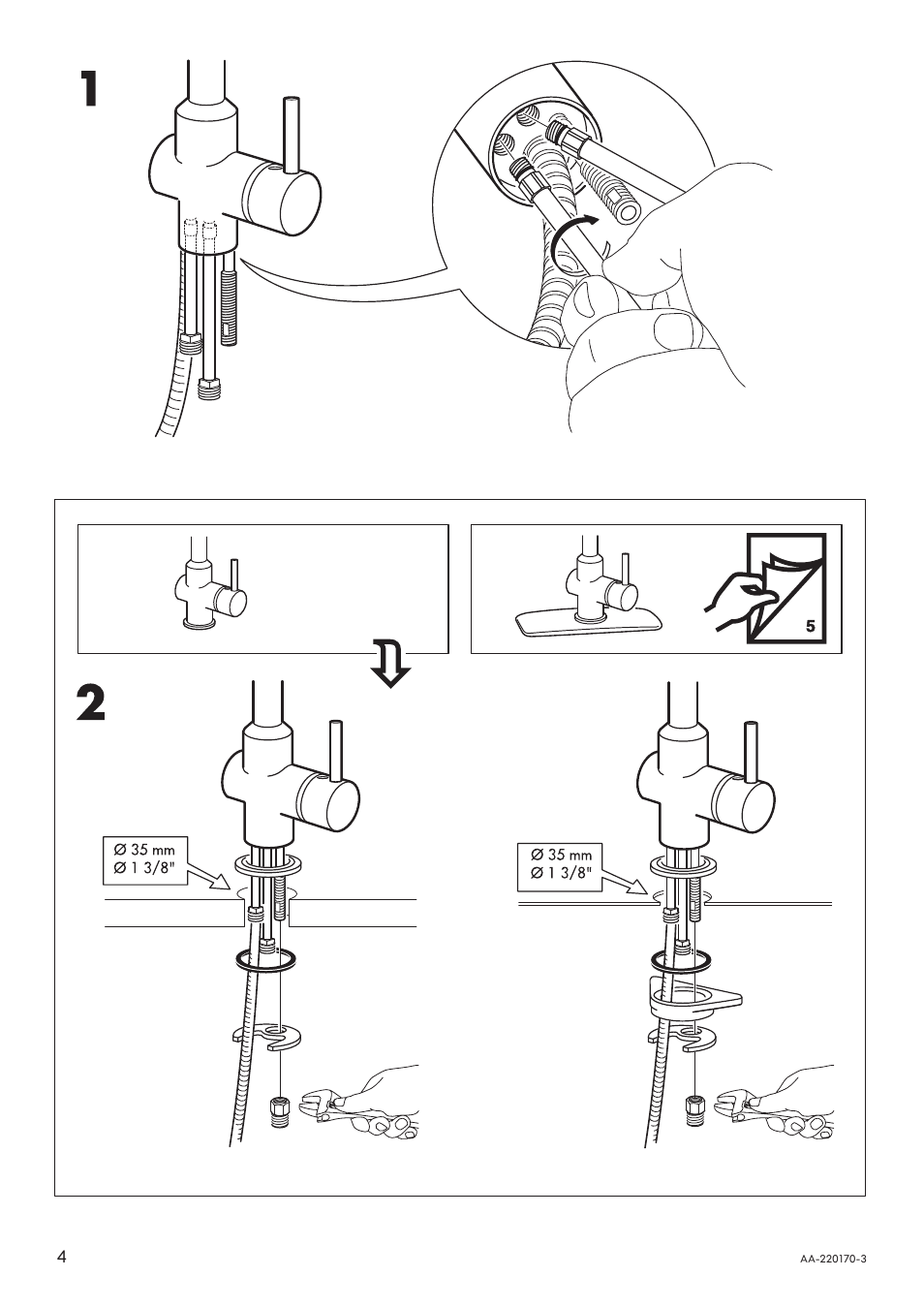 1

5

2

Ø 35 mm
Ø 1 3/8"

Ø 35 mm
Ø 1 3/8"

4

AA-220170-3