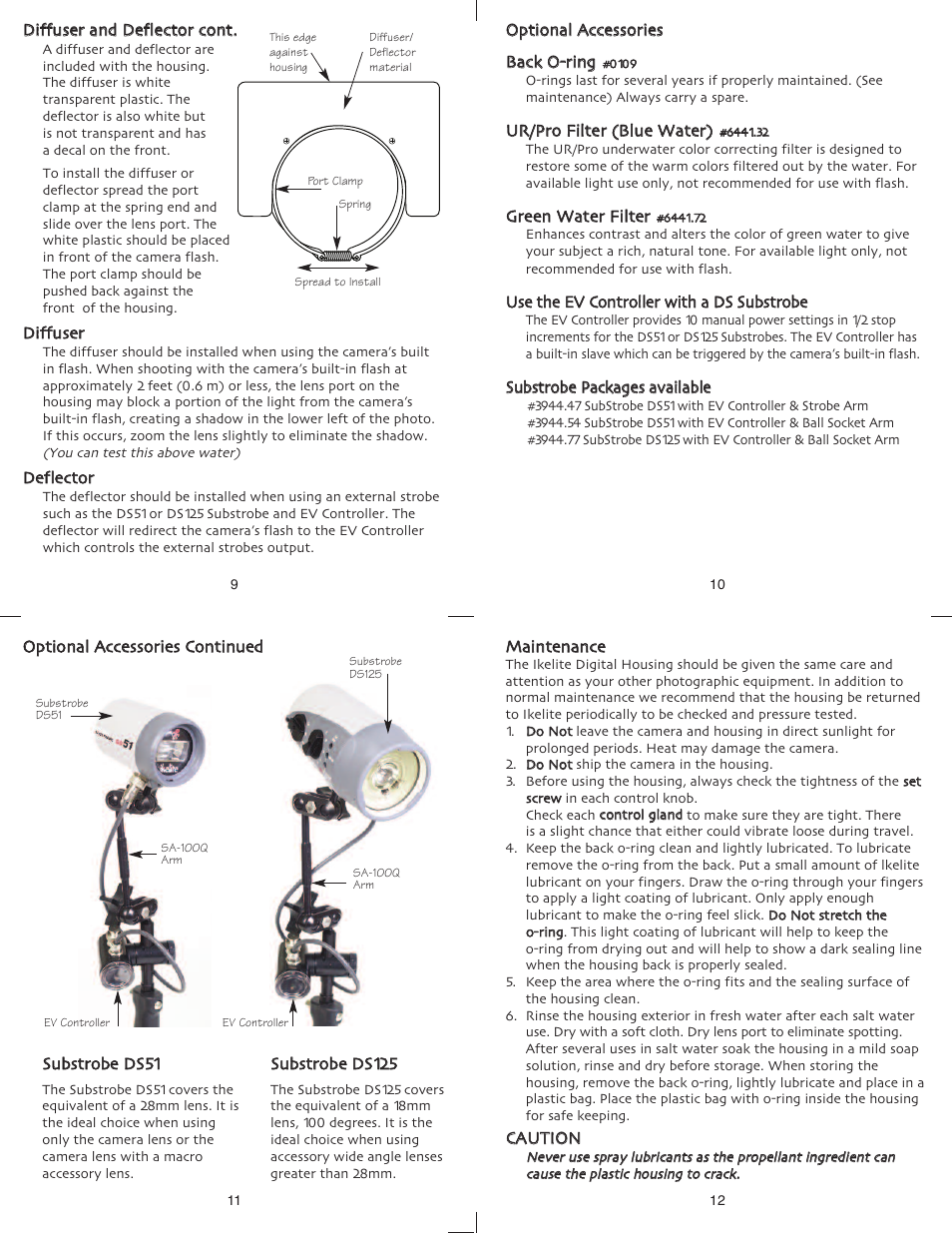 Diffuser and Deflector cont.

A diffuser and deflector are included with the housing. The diffuser is white transparent plastic. The deflector is also white but is not transparent and has a decal on the front.

To install the diffuser or deflector spread the port clamp at the spring end and slide over the lens port. The white plastic should be placed in front of the camera flash. The port clamp should be pushed back against the front of the housing.

This edge against housing

Diffuser/ Deflector material

Port Clamp

Spring

Spread to Install

Diffuser

The diffuser should be installed when using the camera's built in flash. When shooting with the camera's built-in flash at approximately 2 feet (0.6 m) or less, the lens port on the housing may block a portion of the light from the camera's built-in flash, creating a shadow in the lower left of the photo. If this occurs, zoom the lens slightly to eliminate the shadow. (You can test this above water)

Deflector

The deflector should be installed when using an external strobe such as the DS51 or DS125 Substrobe and EV Controller. The deflector will redirect the camera's flash to the EV Controller which controls the external strobes output.

9

Optional Accessories

Back O-ring #0109

O-rings last for several years if properly maintained. (See maintenance) Always carry a spare.

UR/Pro Filter (Blue Water) #6441.32

The UR/Pro underwater color correcting filter is designed to restore some of the warm colors filtered out by the water. For available light use only, not recommended for use with flash.

Green Water Filter #6441.72

Enhances contrast and alters the color of green water to give your subject a rich, natural tone. For available light only, not recommended for use with flash.

Use the EV Controller with a DS Substrobe

The EV Controller provides 10 manual power settings in 1/2 stop increments for the DS51 or DS125 Substrobes. The EV Controller has a built-in slave which can be triggered by the camera's built-in flash.

Substrobe Packages available

#3944.47 SubStrobe DS51 with EV Controller & Strobe Arm
#3944.54 SubStrobe DS51 with EV Controller & Ball Socket Arm
#3944.77 SubStrobe DS125 with EV Controller & Ball Socket Arm

10

Optional Accessories Continued

Substrobe DS51

SA-100Q Arm

EV Controller

Substrobe DS125

SA-100Q Arm

EV Controller

Substrobe DS51

The Substrobe DS51 covers the equivalent of a 28mm lens. It is the ideal choice when using only the camera lens or the camera lens with a macro accessory lens.

Substrobe DS125

The Substrobe DS125 covers the equivalent of a 18mm lens, 100 degrees. It is the ideal choice when using accessory wide angle lenses greater than 28mm.

11

Maintenance

The Ikelite Digital Housing should be given the same care and attention as your other photographic equipment. In addition to normal maintenance we recommend that the housing be returned to Ikelite periodically to be checked and pressure tested.

1. Do Not leave the camera and housing in direct sunlight for prolonged periods. Heat may damage the camera.
2. Do Not ship the camera in the housing.
3. Before using the housing, always check the tightness of the set screw in each control knob.
Check each control gland to make sure they are tight. There is a slight chance that either could vibrate loose during travel.
4. Keep the back o-ring clean and lightly lubricated. To lubricate remove the o-ring from the back. Put a small amount of Ikelite lubricant on your fingers. Draw the o-ring through your fingers to apply a light coating of lubricant. Only apply enough lubricant to make the o-ring feel slick. Do Not stretch the o-ring. This light coating of lubricant will help to keep the o-ring from drying out and will help to show a dark sealing line when the housing back is properly sealed.
5. Keep the area where the o-ring fits and the sealing surface of the housing clean.
6. Rinse the housing exterior in fresh water after each salt water use. Dry with a soft cloth. Dry lens port to eliminate spotting. After several uses in salt water soak the housing in a mild soap solution, rinse and dry before storage. When storing the housing, remove the back o-ring, lightly lubricate and place in a plastic bag. Place the plastic bag with o-ring inside the housing for safe keeping.

CAUTION

Never use spray lubricants as the propellant ingredient can cause the plastic housing to crack.

12