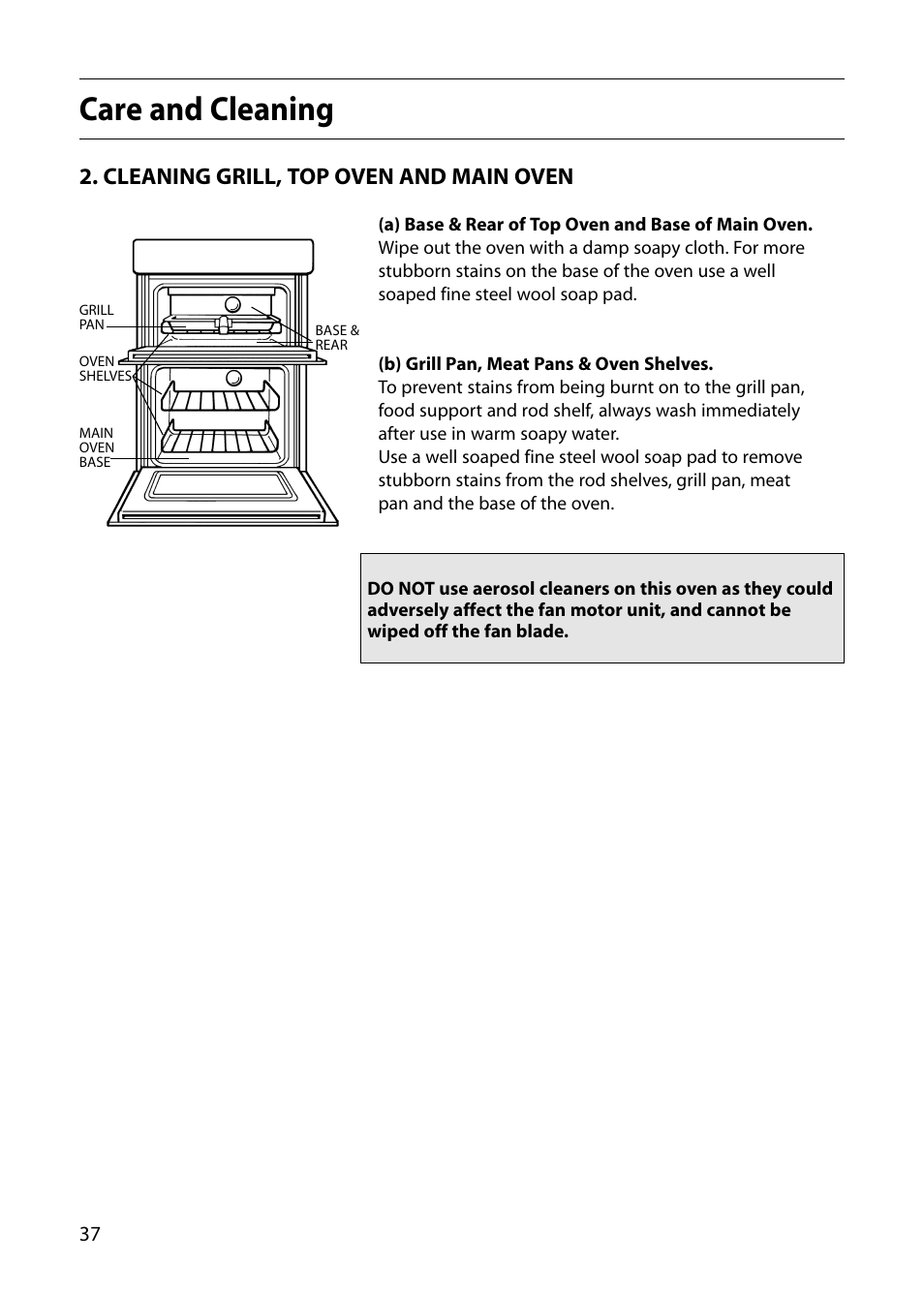 Care and Cleaning

2. CLEANING GRILL, TOP OVEN AND MAIN OVEN

GRILL PAN

OVEN SHELVES

MAIN OVEN BASE

BASE & REAR

(a) Base & Rear of Top Oven and Base of Main Oven.
Wipe out the oven with a damp soapy cloth. For more stubborn stains on the base of the oven use a well soaped fine steel wool soap pad.

(b) Grill Pan, Meat Pans & Oven Shelves.
To prevent stains from being burnt on to the grill pan, food support and rod shelf, always wash immediately after use in warm soapy water.
Use a well soaped fine steel wool soap pad to remove stubborn stains from the rod shelves, grill pan, meat pan and the base of the oven.

DO NOT use aerosol cleaners on this oven as they could adversely affect the fan motor unit, and cannot be wiped off the fan blade.

37