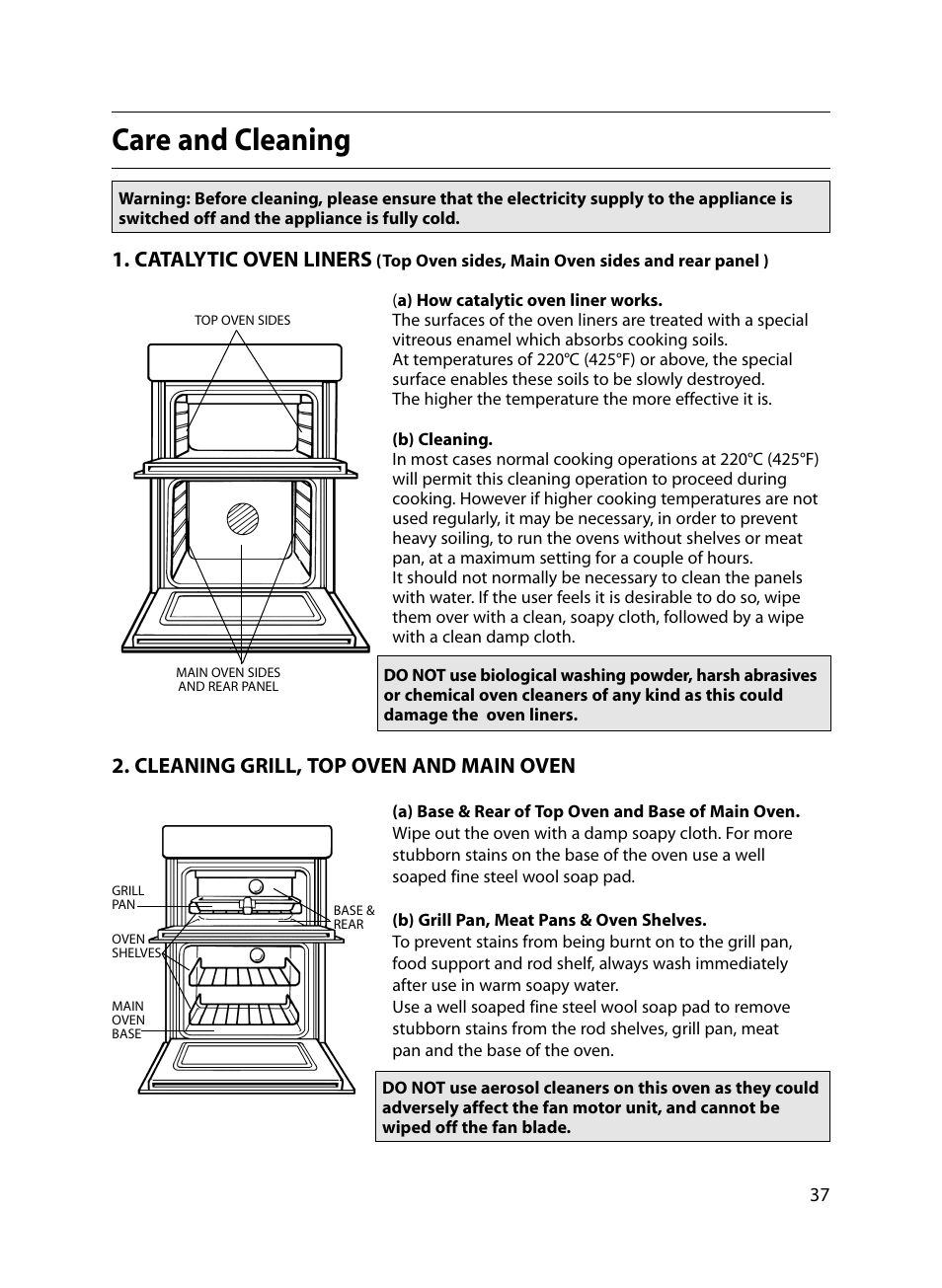 Care and Cleaning

Warning: Before cleaning, please ensure that the electricity supply to the appliance is switched off and the appliance is fully cold.

1. CATALYTIC OVEN LINERS (Top Oven sides, Main Oven sides and rear panel )

TOP OVEN SIDES

MAIN OVEN SIDES AND REAR PANEL

(a) How catalytic oven liner works.
The surfaces of the oven liners are treated with a special vitreous enamel which absorbs cooking soils.
At temperatures of 220°C (425°F) or above, the special surface enables these soils to be slowly destroyed.
The higher the temperature the more effective it is.

(b) Cleaning.
In most cases normal cooking operations at 220°C (425°F) will permit this cleaning operation to proceed during cooking. However if higher cooking temperatures are not used regularly, it may be necessary, in order to prevent heavy soiling, to run the ovens without shelves or meat pan, at a maximum setting for a couple of hours.
It should not normally be necessary to clean the panels with water. If the user feels it is desirable to do so, wipe them over with a clean, soapy cloth, followed by a wipe with a clean damp cloth.

DO NOT use biological washing powder, harsh abrasives or chemical oven cleaners of any kind as this could damage the oven liners.

2. CLEANING GRILL, TOP OVEN AND MAIN OVEN

GRILL PAN

OVEN SHELVES

MAIN OVEN BASE

BASE & REAR

(a) Base & Rear of Top Oven and Base of Main Oven.
Wipe out the oven with a damp soapy cloth. For more stubborn stains on the base of the oven use a well soaped fine steel wool soap pad.

(b) Grill Pan, Meat Pans & Oven Shelves.
To prevent stains from being burnt on to the grill pan, food support and rod shelf, always wash immediately after use in warm soapy water.
Use a well soaped fine steel wool soap pad to remove stubborn stains from the rod shelves, grill pan, meat pan and the base of the oven.

DO NOT use aerosol cleaners on this oven as they could adversely affect the fan motor unit, and cannot be wiped off the fan blade.

37