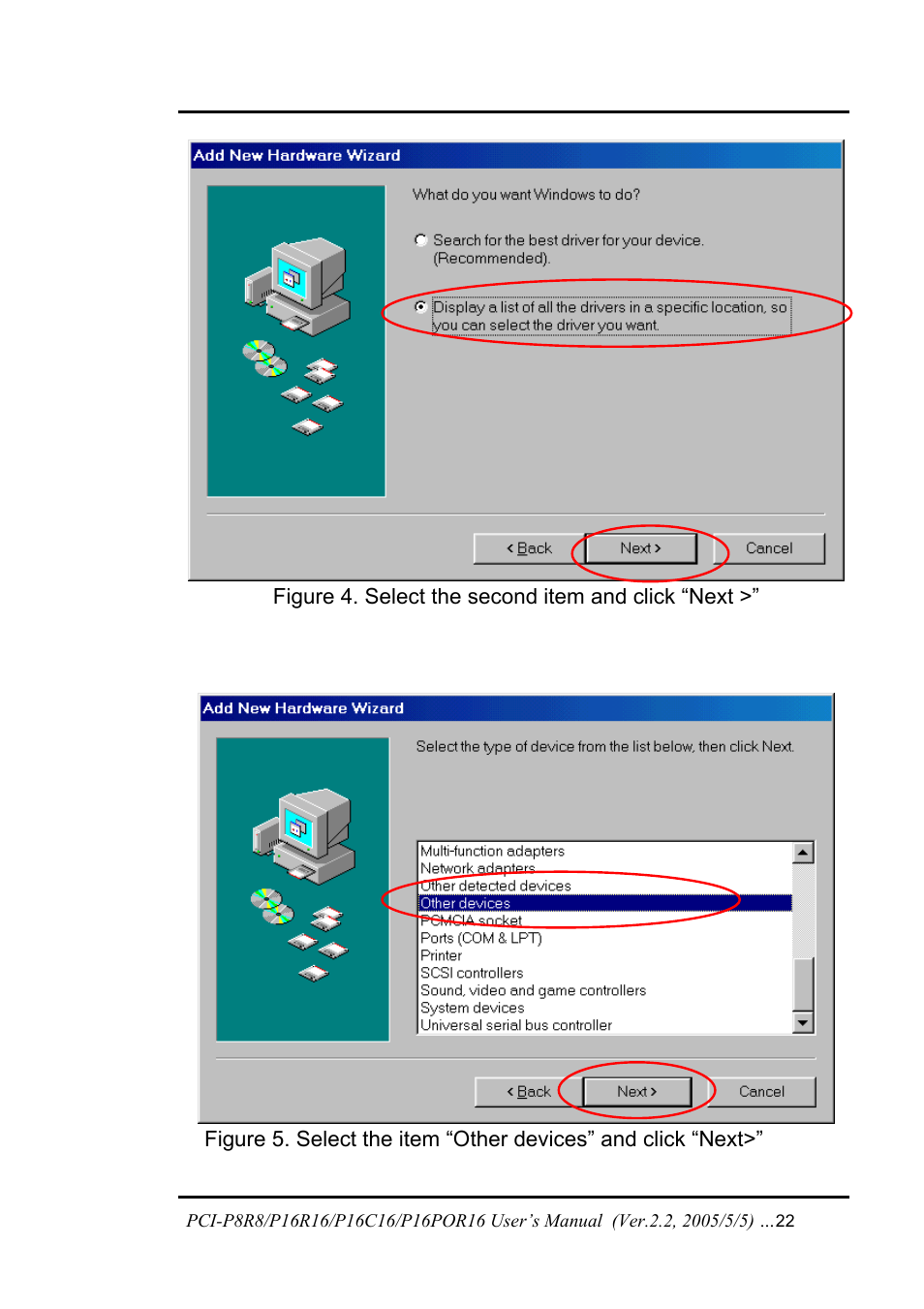 Add New Hardware Wizard

What do you want Windows to do?

Search for the best driver for your device. (Recommended).

Display a list of all the drivers in a specific location, so you can select the driver you want.

< Back

Next >

Cancel

Figure 4. Select the second item and click “Next >”

Add New Hardware Wizard

Select the type of device from the list below, then click Next.

Multi-function adapters
Network adapters
Other detected devices
Other devices
PCMCIA socket
Ports (COM & LPT)
Printer
SCSI controllers
Sound, video and game controllers
System devices
Universal serial bus controller

< Back

Next >

Cancel

Figure 5. Select the item “Other devices” and click “Next>”

PCI-P8R8/P16R16/P16C16/P16POR16 User’s Manual (Ver.2.2, 2005/5/5) ...22