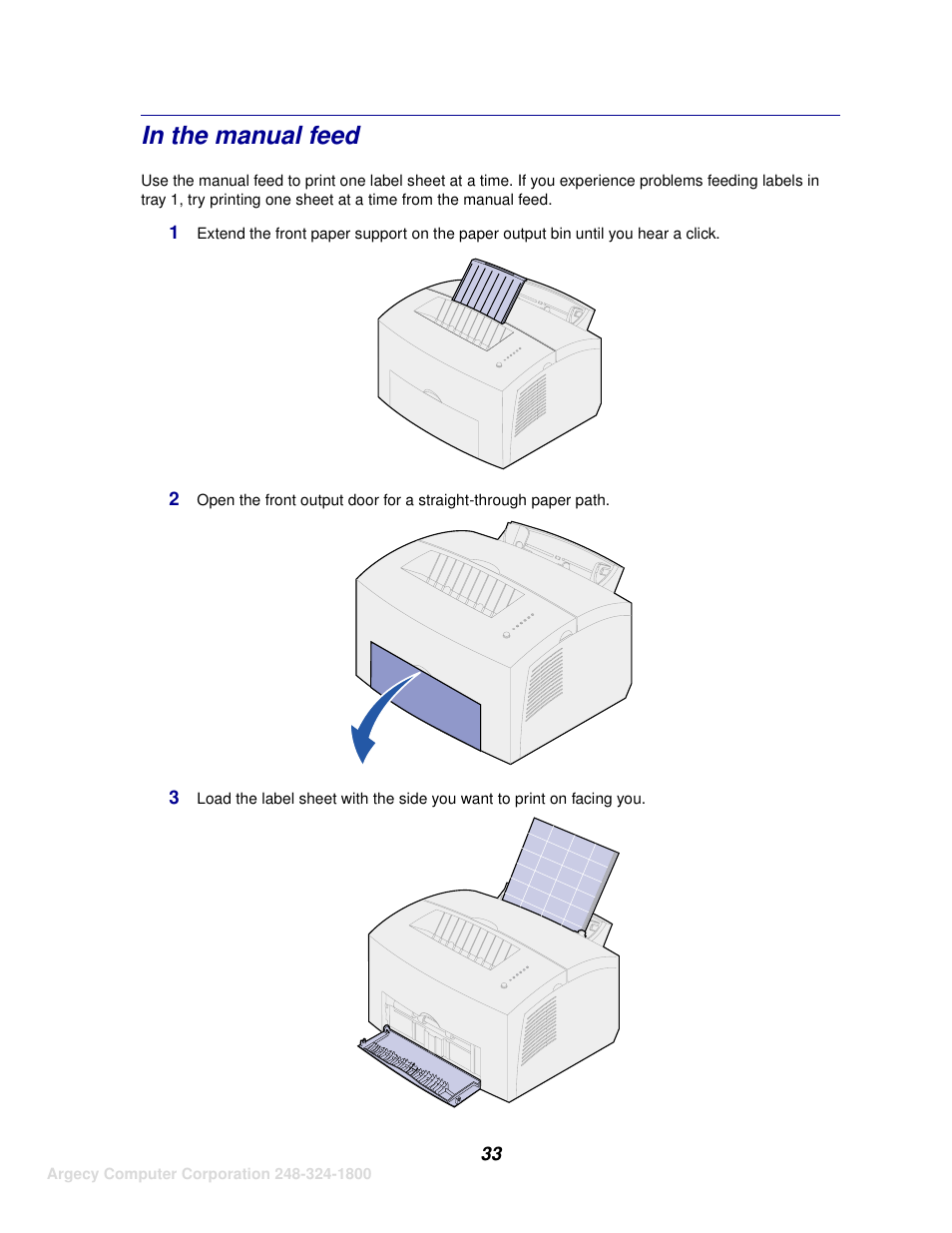 In the manual feed

Use the manual feed to print one label sheet at a time. If you experience problems feeding labels in tray 1, try printing one sheet at a time from the manual feed.

1 Extend the front paper support on the paper output bin until you hear a click.

2 Open the front output door for a straight-through paper path.

3 Load the label sheet with the side you want to print on facing you.

33

Argecy Computer Corporation 248-324-1800