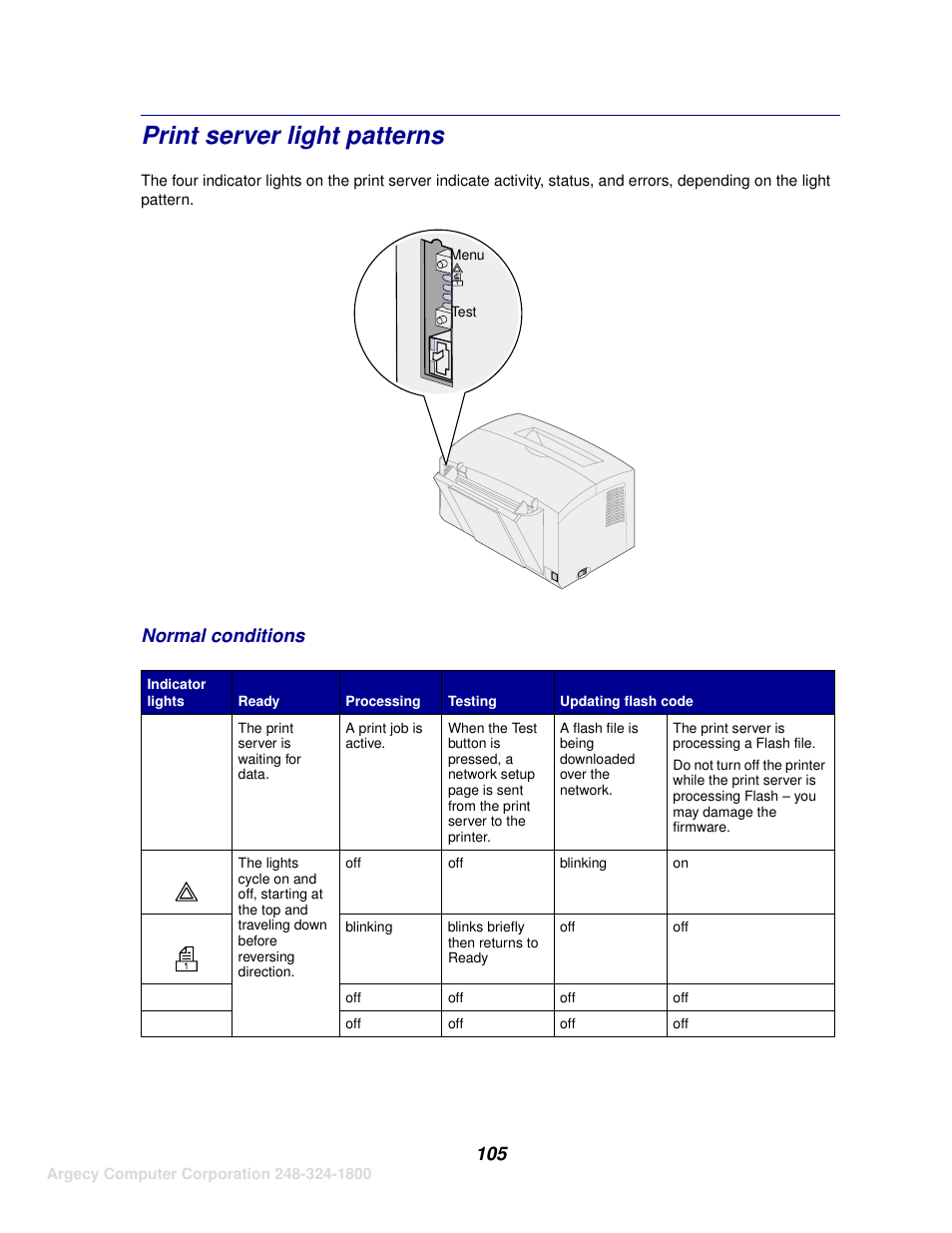 Print server light patterns

The four indicator lights on the print server indicate activity, status, and errors, depending on the light pattern.

Menu

Test

Normal conditions

| Indicator lights | Ready | Processing | Testing | Updating flash code | |
|---|---|---|---|---|---|
| | The print server is waiting for data. | A print job is active. | When the Test button is pressed, a network setup page is sent from the print server to the printer. | A flash file is being downloaded over the network. | The print server is processing a Flash file. Do not turn off the printer while the print server is processing Flash – you may damage the firmware. |
| | The lights cycle on and off, starting at the top and traveling down before reversing direction. | off | off | blinking | on |
| | | blinking | blinks briefly then returns to Ready | off | off |
| | | off | off | off | off |
| | | off | off | off | off |

105

Argecy Computer Corporation 248-324-1800