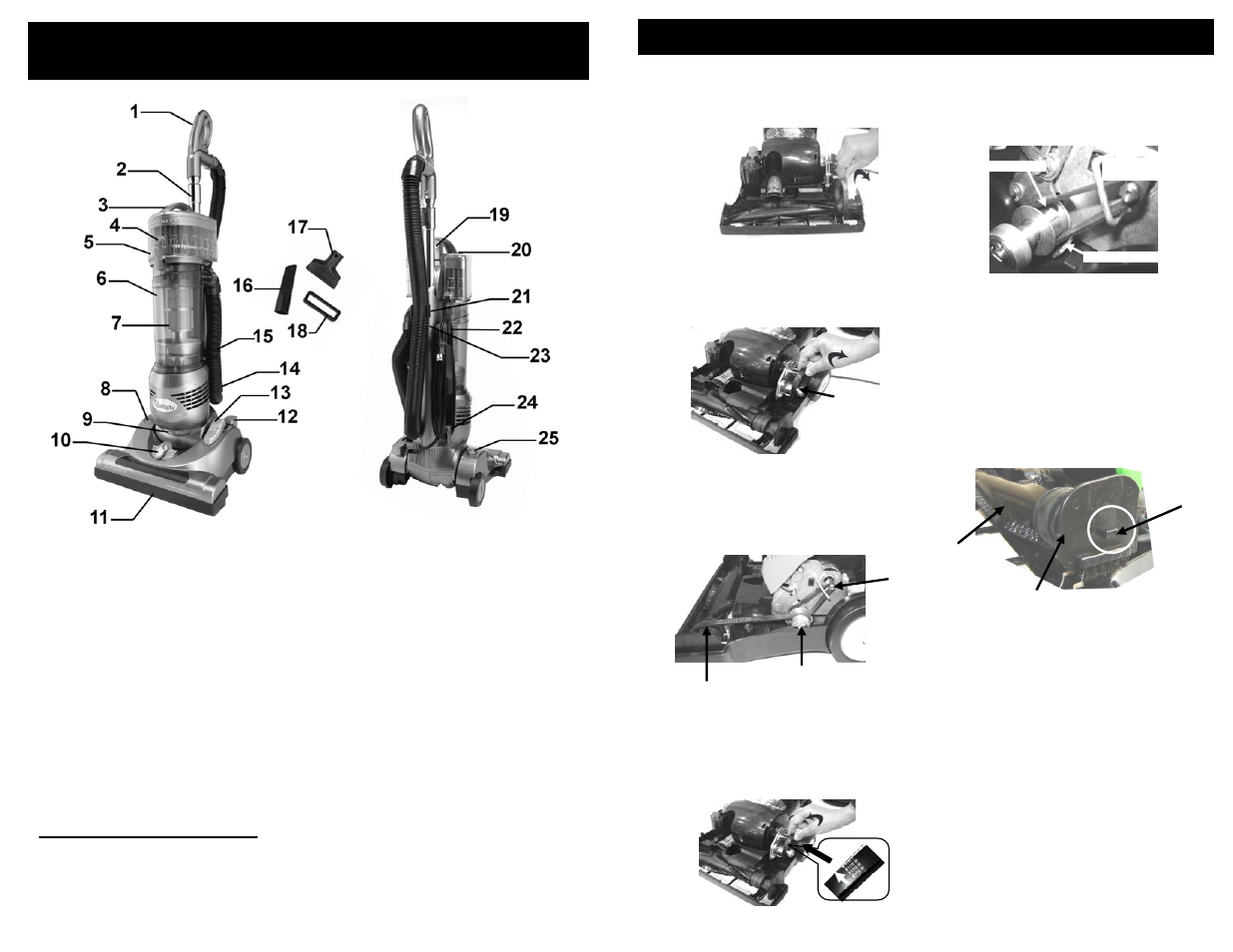 1
2
3
4
5
6
7
8
9
10
11
12
13
14
15
16
17
18
19
20
21
22
23
24
25