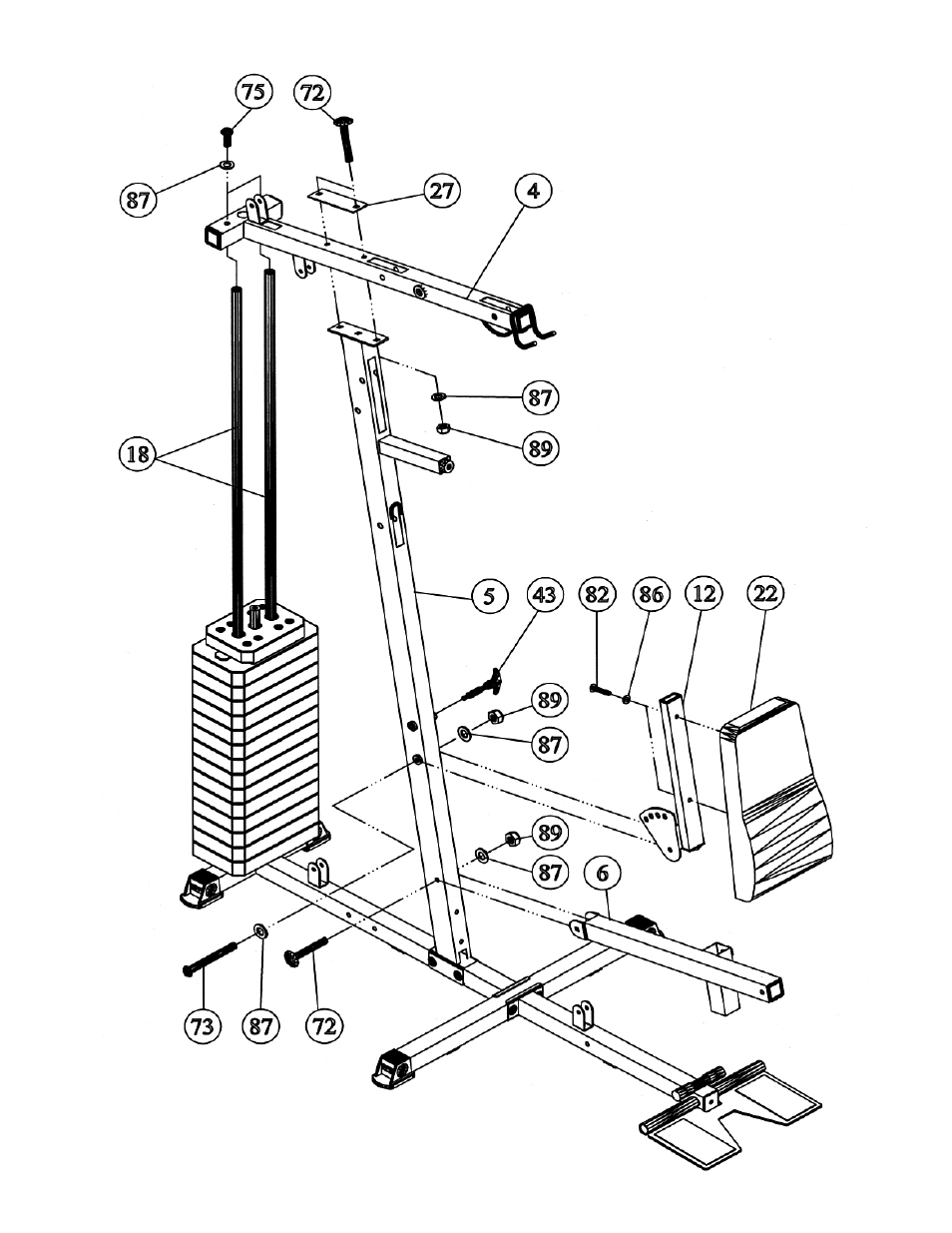 75
72
87
27
4
87
89
18
5
43
82
86
12
22
89
87
89
87
6
73
87
72