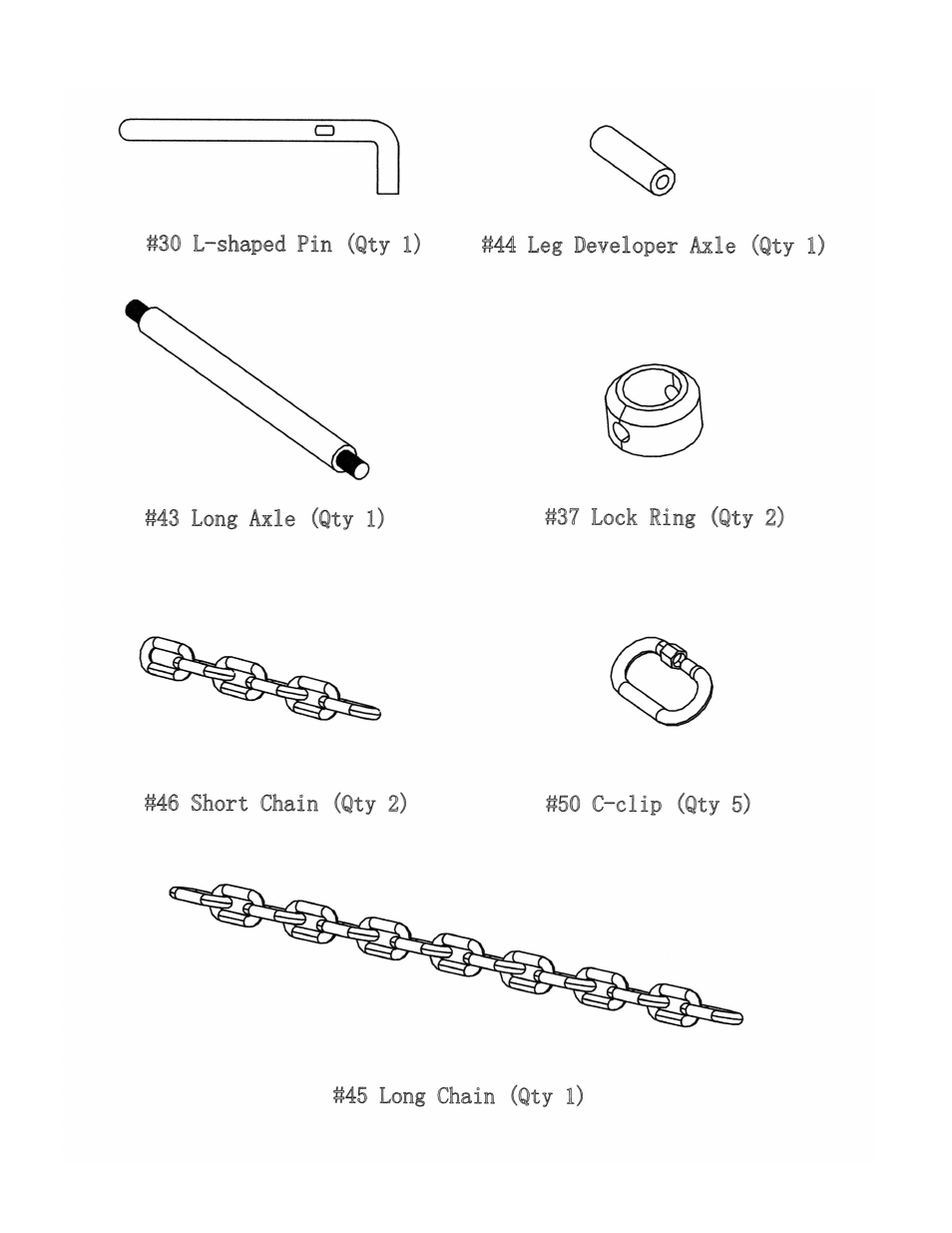 #30 L-shaped Pin (Qty 1)

#44 Leg Developer Axle (Qty 1)

#43 Long Axle (Qty 1)

#37 Lock Ring (Qty 2)

#46 Short Chain (Qty 2)

#50 C-clip (Qty 5)

#45 Long Chain (Qty 1)