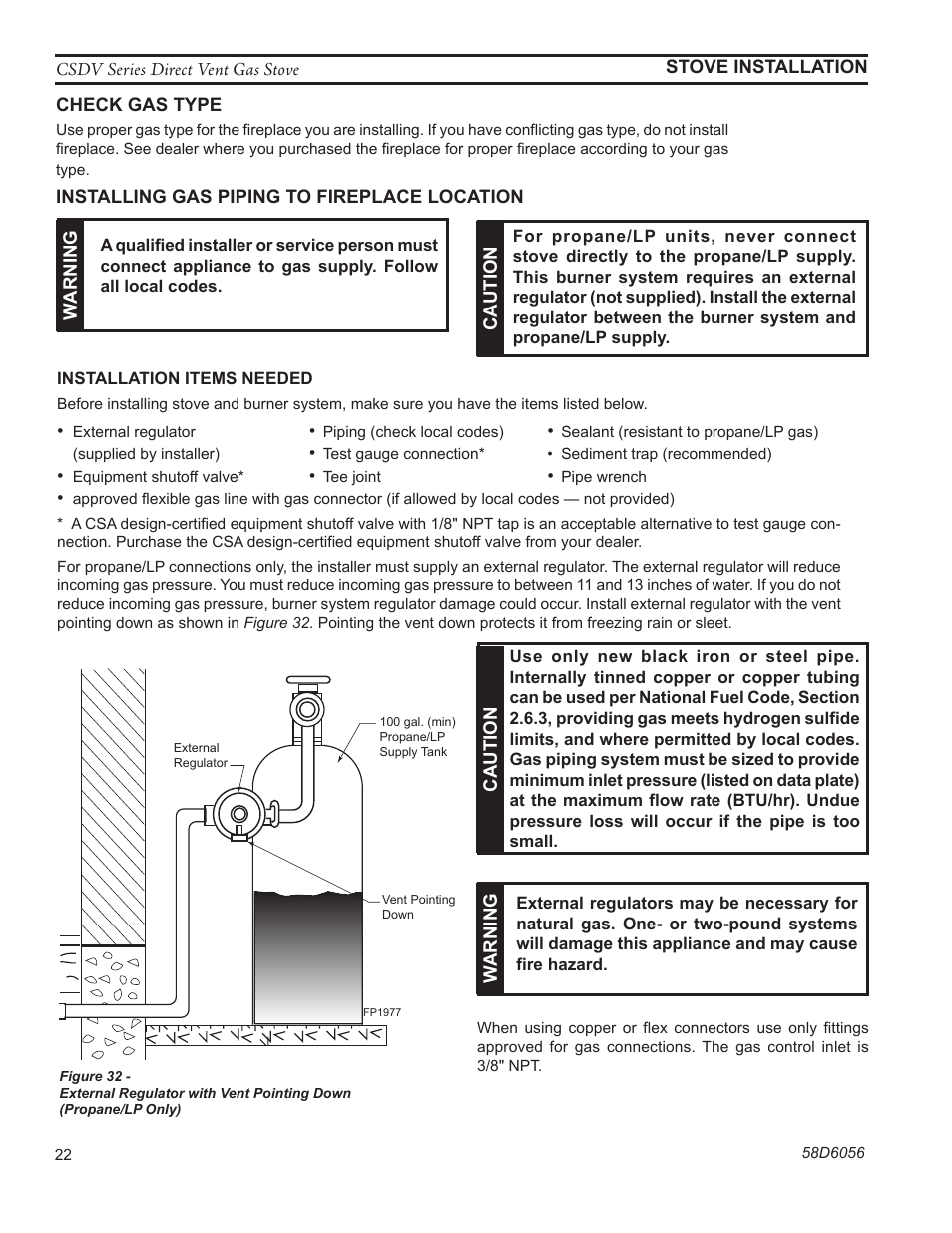 CSDV Series Direct Vent Gas Stove

STOVE INSTALLATION

CHECK GAS TYPE

Use proper gas type for the fireplace you are installing. If you have conflicting gas type, do not install fireplace. See dealer where you purchased the fireplace for proper fireplace according to your gas type.

INSTALLING GAS PIPING TO FIREPLACE LOCATION

WARNING

A qualified installer or service person must connect appliance to gas supply. Follow all local codes.

CAUTION

For propane/LP units, never connect stove directly to the propane/LP supply. This burner system requires an external regulator (not supplied). Install the external regulator between the burner system and propane/LP supply.

INSTALLATION ITEMS NEEDED

Before installing stove and burner system, make sure you have the items listed below.

• External regulator (supplied by installer)
• Equipment shutoff valve*
• Piping (check local codes)
• Test gauge connection*
• Tee joint
• Sealant (resistant to propane/LP gas)
• Sediment trap (recommended)
• Pipe wrench
• approved flexible gas line with gas connector (if allowed by local codes — not provided)

* A CSA design-certified equipment shutoff valve with 1/8" NPT tap is an acceptable alternative to test gauge connection. Purchase the CSA design-certified equipment shutoff valve from your dealer.

For propane/LP connections only, the installer must supply an external regulator. The external regulator will reduce incoming gas pressure. You must reduce incoming gas pressure to between 11 and 13 inches of water. If you do not reduce incoming gas pressure, burner system regulator damage could occur. Install external regulator with the vent pointing down as shown in Figure 32. Pointing the vent down protects it from freezing rain or sleet.

External Regulator

100 gal. (min) Propane/LP Supply Tank

Vent Pointing Down

FP1977

Figure 32 -
External Regulator with Vent Pointing Down (Propane/LP Only)

CAUTION

Use only new black iron or steel pipe. Internally tinned copper or copper tubing can be used per National Fuel Code, Section 2.6.3, providing gas meets hydrogen sulfide limits, and where permitted by local codes. Gas piping system must be sized to provide minimum inlet pressure (listed on data plate) at the maximum flow rate (BTU/hr). Undue pressure loss will occur if the pipe is too small.

WARNING

External regulators may be necessary for natural gas. One- or two-pound systems will damage this appliance and may cause fire hazard.

When using copper or flex connectors use only fittings approved for gas connections. The gas control inlet is 3/8" NPT.

22

58D6056