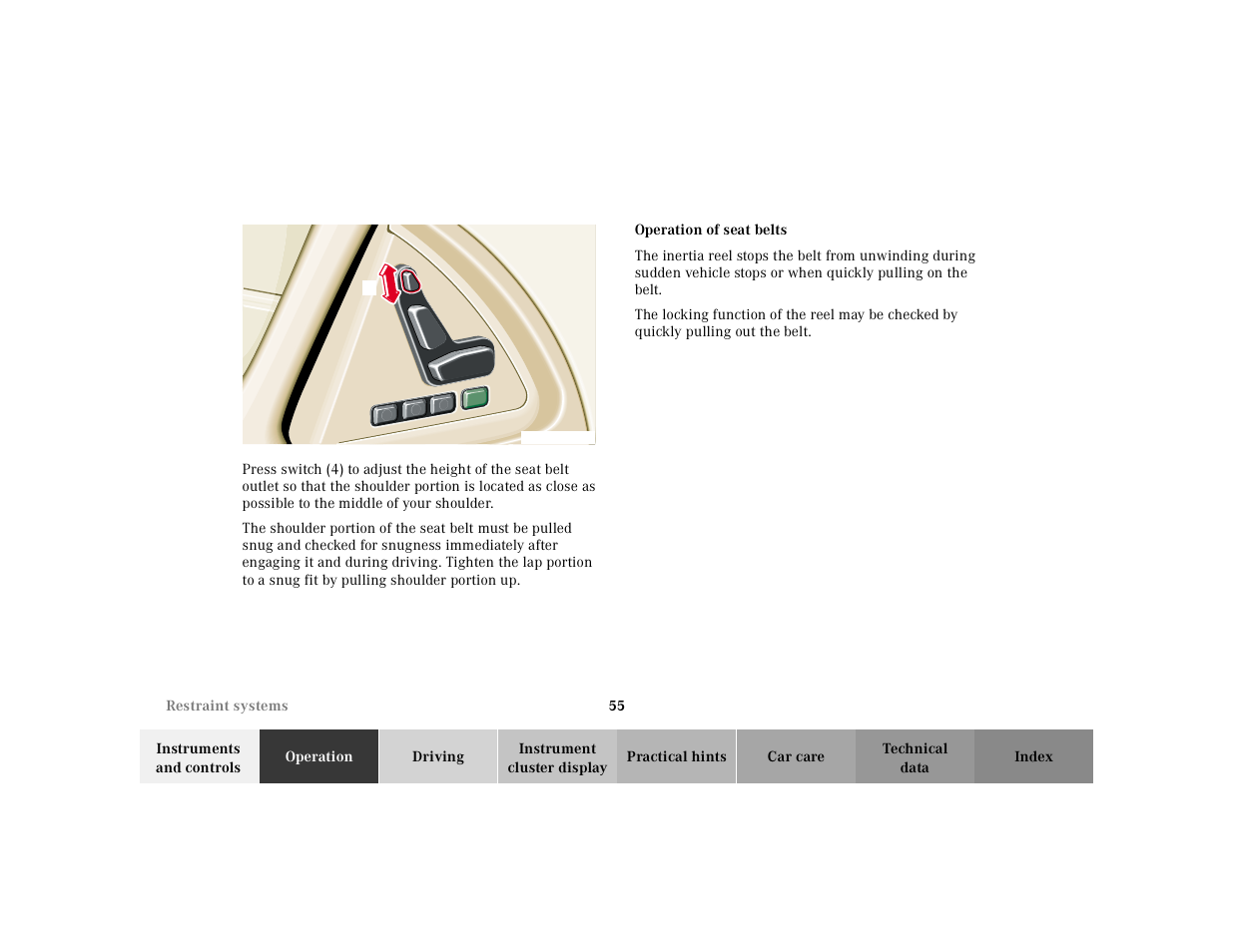 Press switch (4) to adjust the height of the seat belt outlet so that the shoulder portion is located as close as possible to the middle of your shoulder.

The shoulder portion of the seat belt must be pulled snug and checked for snugness immediately after engaging it and during driving. Tighten the lap portion to a snug fit by pulling shoulder portion up.

Operation of seat belts

The inertia reel stops the belt from unwinding during sudden vehicle stops or when quickly pulling on the belt.

The locking function of the reel may be checked by quickly pulling out the belt.

Restraint systems

55

Instruments and controls

Operation

Driving

Instrument cluster display

Practical hints

Car care

Technical data

Index