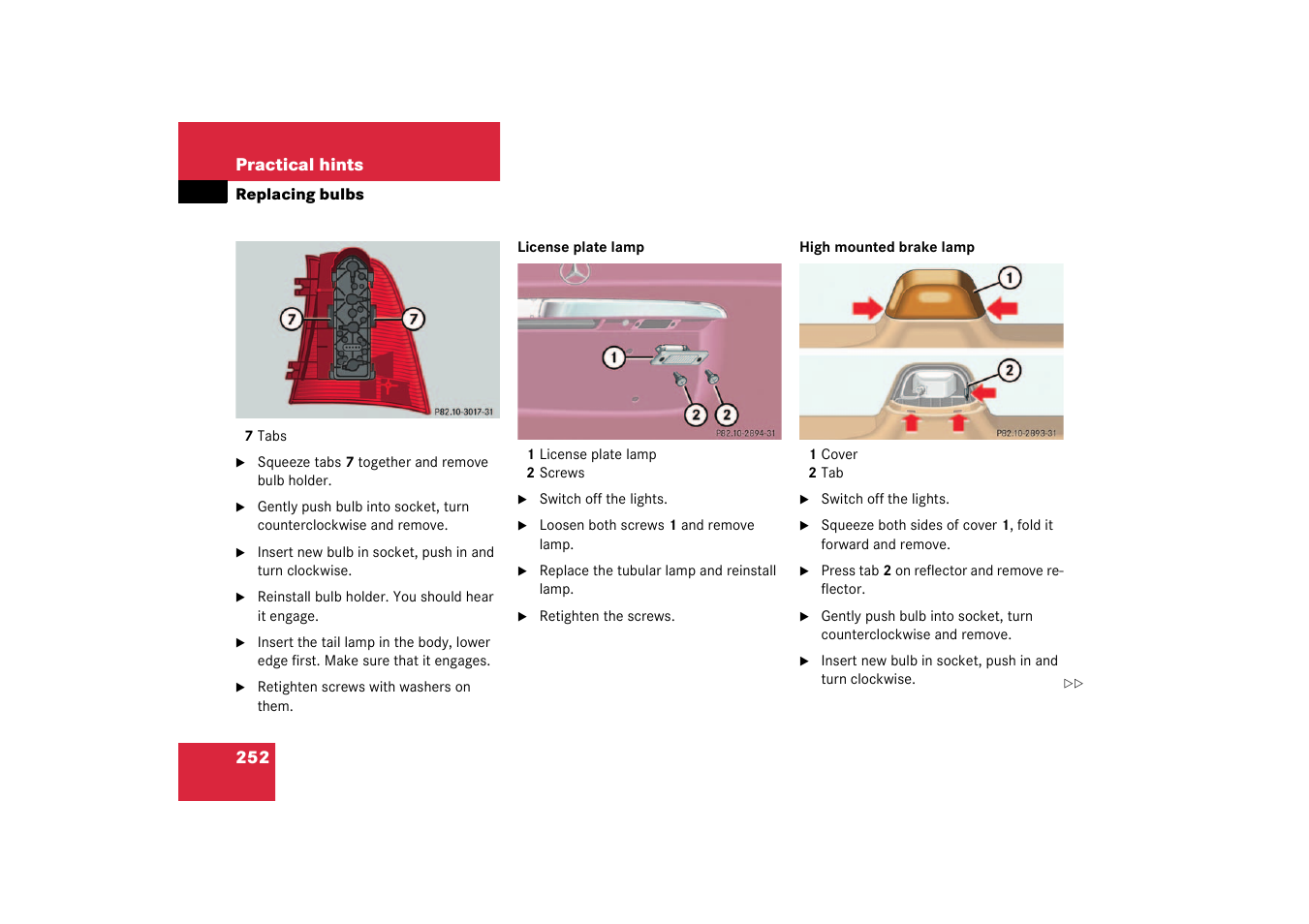 Practical hints
Replacing bulbs

7 7
P82.10-3017-31

7 Tabs

▶ Squeeze tabs 7 together and remove bulb holder.

▶ Gently push bulb into socket, turn counterclockwise and remove.

▶ Insert new bulb in socket, push in and turn clockwise.

▶ Reinstall bulb holder. You should hear it engage.

▶ Insert the tail lamp in the body, lower edge first. Make sure that it engages.

▶ Retighten screws with washers on them.

License plate lamp

1 2 2
P82.10-2894-31

1 License plate lamp
2 Screws

▶ Switch off the lights.

▶ Loosen both screws 1 and remove lamp.

▶ Replace the tubular lamp and reinstall lamp.

▶ Retighten the screws.

High mounted brake lamp

1 2
P82.10-2893-31

1 Cover
2 Tab

▶ Switch off the lights.

▶ Squeeze both sides of cover 1, fold it forward and remove.

▶ Press tab 2 on reflector and remove reflector.

▶ Gently push bulb into socket, turn counterclockwise and remove.

▶ Insert new bulb in socket, push in and turn clockwise.

▷▷

252