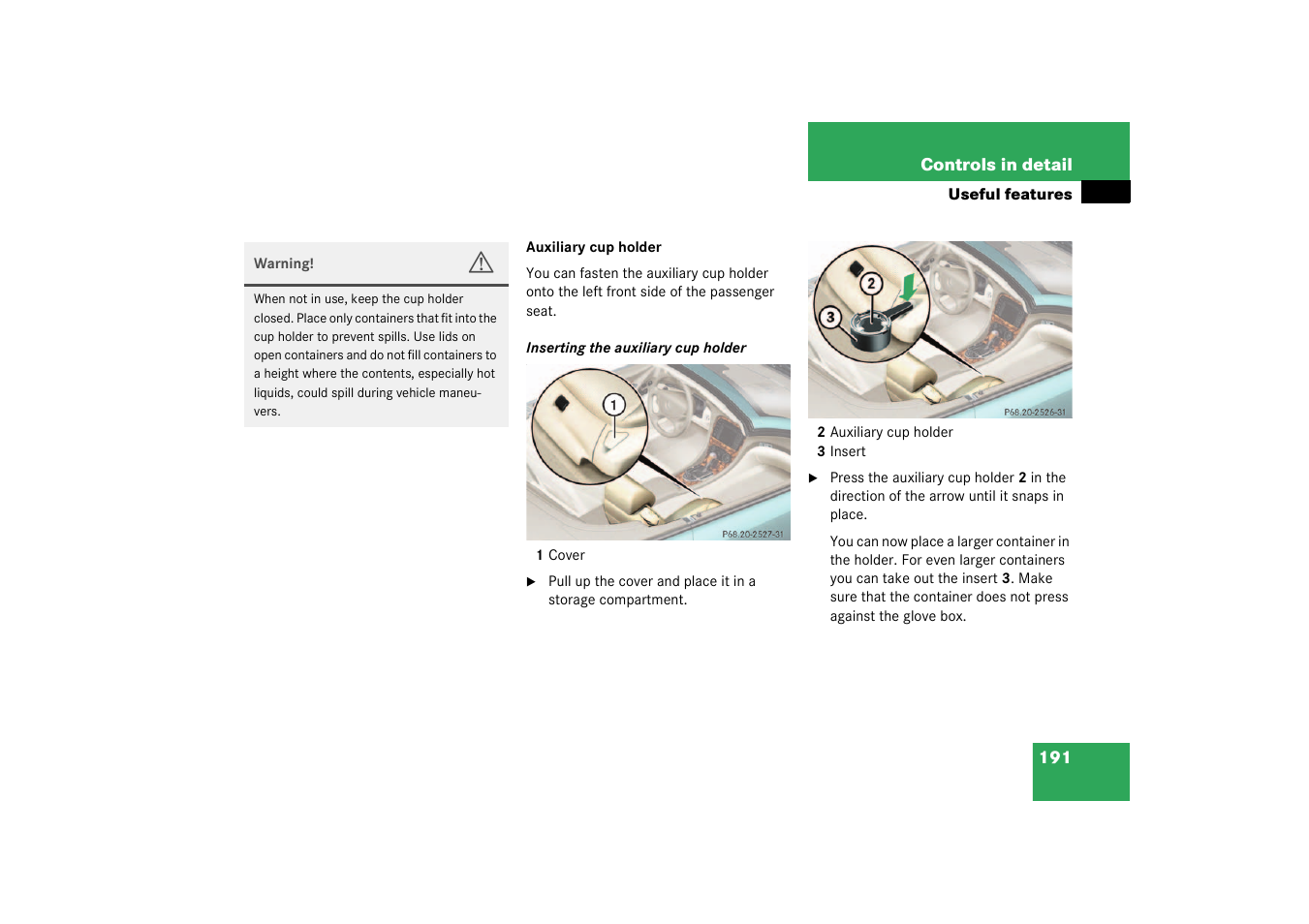 Controls in detail
Useful features

Warning!

When not in use, keep the cup holder closed. Place only containers that fit into the cup holder to prevent spills. Use lids on open containers and do not fill containers to a height where the contents, especially hot liquids, could spill during vehicle maneuvers.

Auxiliary cup holder

You can fasten the auxiliary cup holder onto the left front side of the passenger seat.

Inserting the auxiliary cup holder

1

P68.20-2527-31

1 Cover

▶ Pull up the cover and place it in a storage compartment.

2

3

P68.20-2526-31

2 Auxiliary cup holder
3 Insert

▶ Press the auxiliary cup holder 2 in the direction of the arrow until it snaps in place.

You can now place a larger container in the holder. For even larger containers you can take out the insert 3. Make sure that the container does not press against the glove box.

191