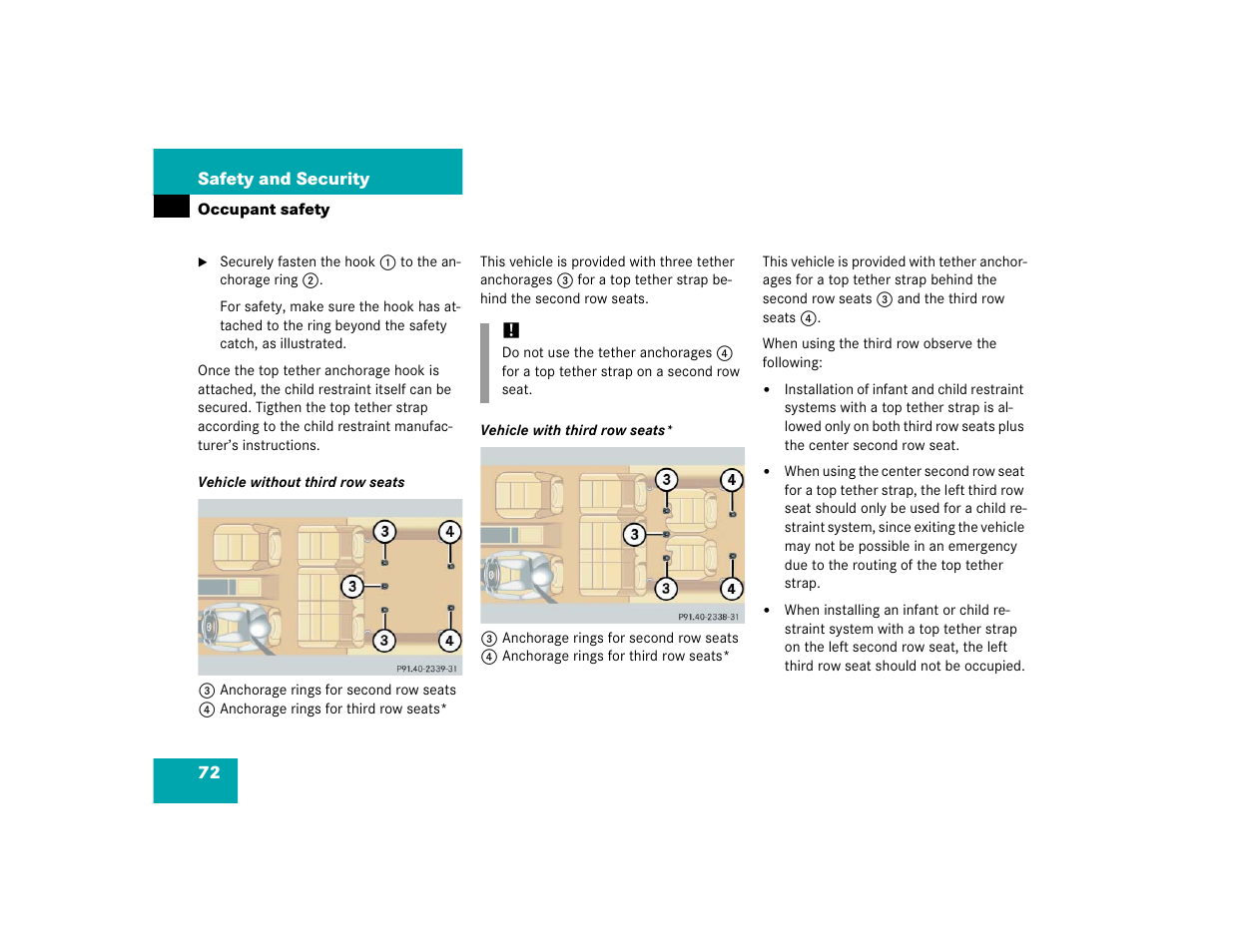 Safety and Security

Occupant safety

▶ Securely fasten the hook ① to the anchorage ring ②.

For safety, make sure the hook has attached to the ring beyond the safety catch, as illustrated.

Once the top tether anchorage hook is attached, the child restraint itself can be secured. Tigthen the top tether strap according to the child restraint manufacturer's instructions.

Vehicle without third row seats

③ ④ ③ ③ ④

P91.40-2339-31

③ Anchorage rings for second row seats
④ Anchorage rings for third row seats*

This vehicle is provided with three tether anchorages ③ for a top tether strap behind the second row seats.

!
Do not use the tether anchorages ④ for a top tether strap on a second row seat.

Vehicle with third row seats*

③ ④ ③ ③ ④

P91.40-2338-31

③ Anchorage rings for second row seats
④ Anchorage rings for third row seats*

This vehicle is provided with tether anchorages for a top tether strap behind the second row seats ③ and the third row seats ④.

When using the third row observe the following:

• Installation of infant and child restraint systems with a top tether strap is allowed only on both third row seats plus the center second row seat.

• When using the center second row seat for a top tether strap, the left third row seat should only be used for a child restraint system, since exiting the vehicle may not be possible in an emergency due to the routing of the top tether strap.

• When installing an infant or child restraint system with a top tether strap on the left second row seat, the left third row seat should not be occupied.

72