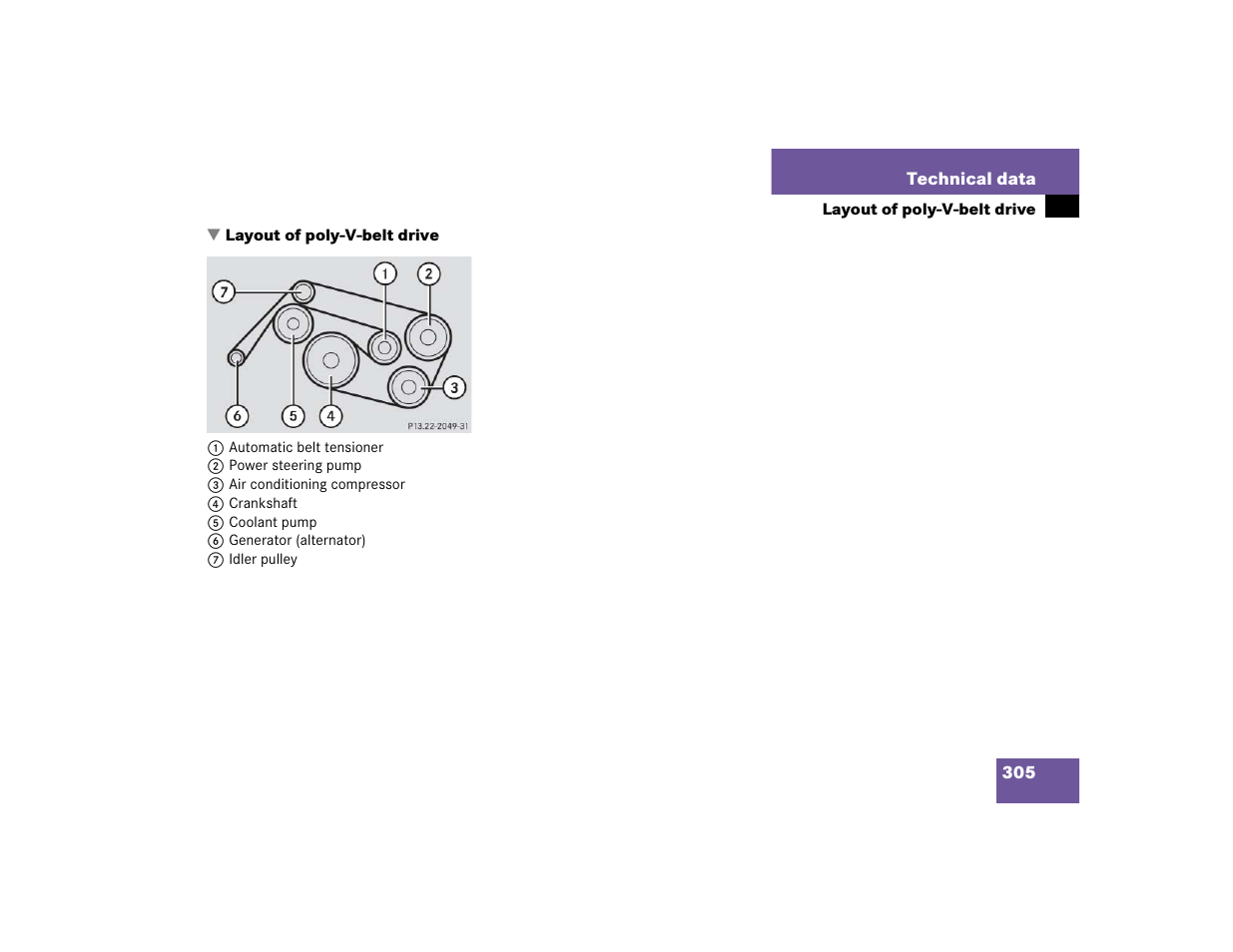 Technical data

Layout of poly-V-belt drive

▼ Layout of poly-V-belt drive

7 1 2 3 6 5 4

P13.22-2049-31

1 Automatic belt tensioner
2 Power steering pump
3 Air conditioning compressor
4 Crankshaft
5 Coolant pump
6 Generator (alternator)
7 Idler pulley

305