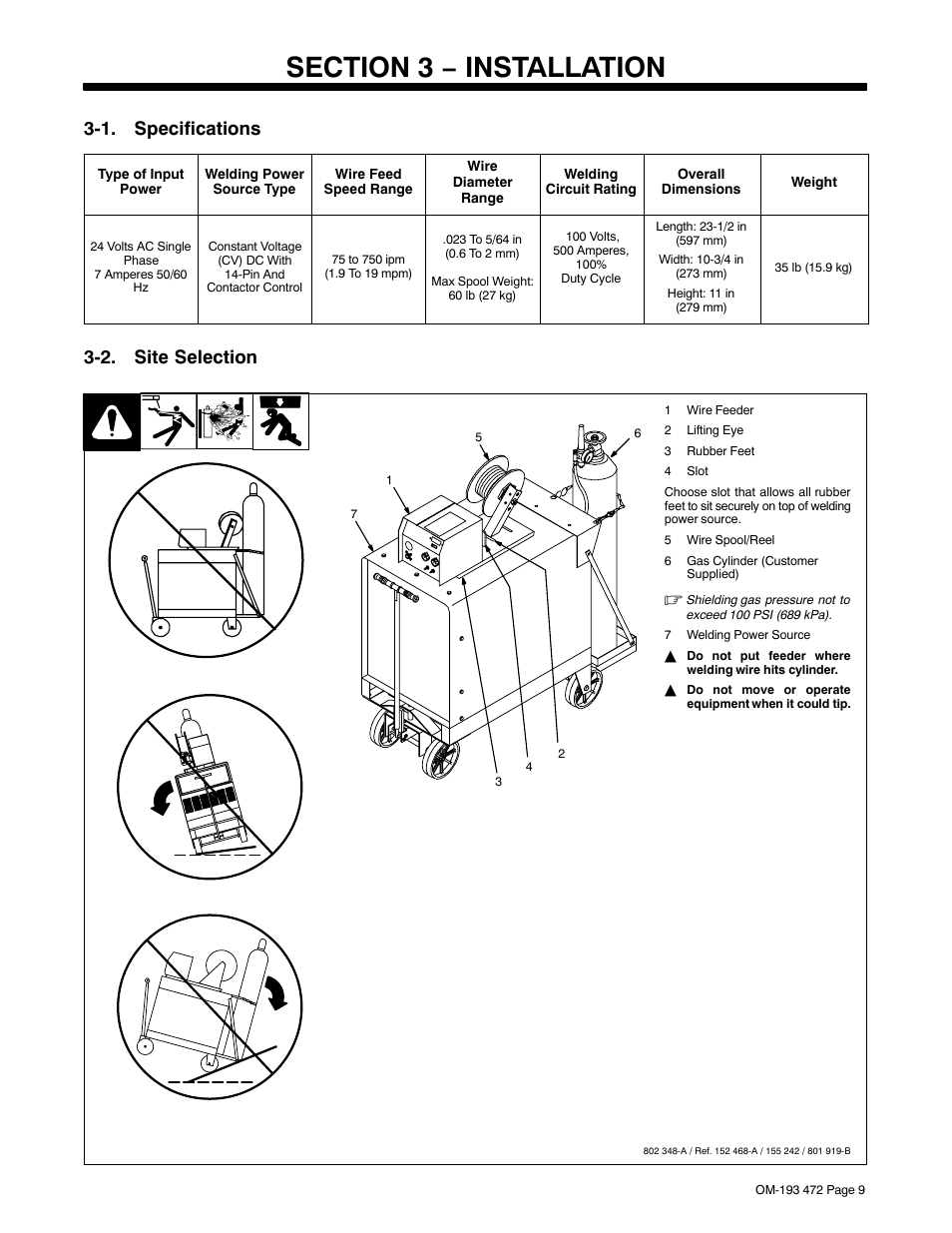 SECTION 3 − INSTALLATION

3-1. Specifications

| Type of Input Power | Welding Power Source Type | Wire Feed Speed Range | Wire Diameter Range | Welding Circuit Rating | Overall Dimensions | Weight |
|---|---|---|---|---|---|---|
| 24 Volts AC Single Phase 7 Amperes 50/60 Hz | Constant Voltage (CV) DC With 14-Pin And Contactor Control | 75 to 750 ipm (1.9 To 19 mpm) | .023 To 5/64 in (0.6 To 2 mm) Max Spool Weight: 60 lb (27 kg) | 100 Volts, 500 Amperes, 100% Duty Cycle | Length: 23-1/2 in (597 mm) Width: 10-3/4 in (273 mm) Height: 11 in (279 mm) | 35 lb (15.9 kg) |

3-2. Site Selection

5
6
1
7
2
4
3

1 Wire Feeder
2 Lifting Eye
3 Rubber Feet
4 Slot

Choose slot that allows all rubber feet to sit securely on top of welding power source.

5 Wire Spool/Reel
6 Gas Cylinder (Customer Supplied)

Shielding gas pressure not to exceed 100 PSI (689 kPa).

7 Welding Power Source

▲ Do not put feeder where welding wire hits cylinder.

▲ Do not move or operate equipment when it could tip.

802 348-A / Ref. 152 468-A / 155 242 / 801 919-B

OM-193 472 Page 9