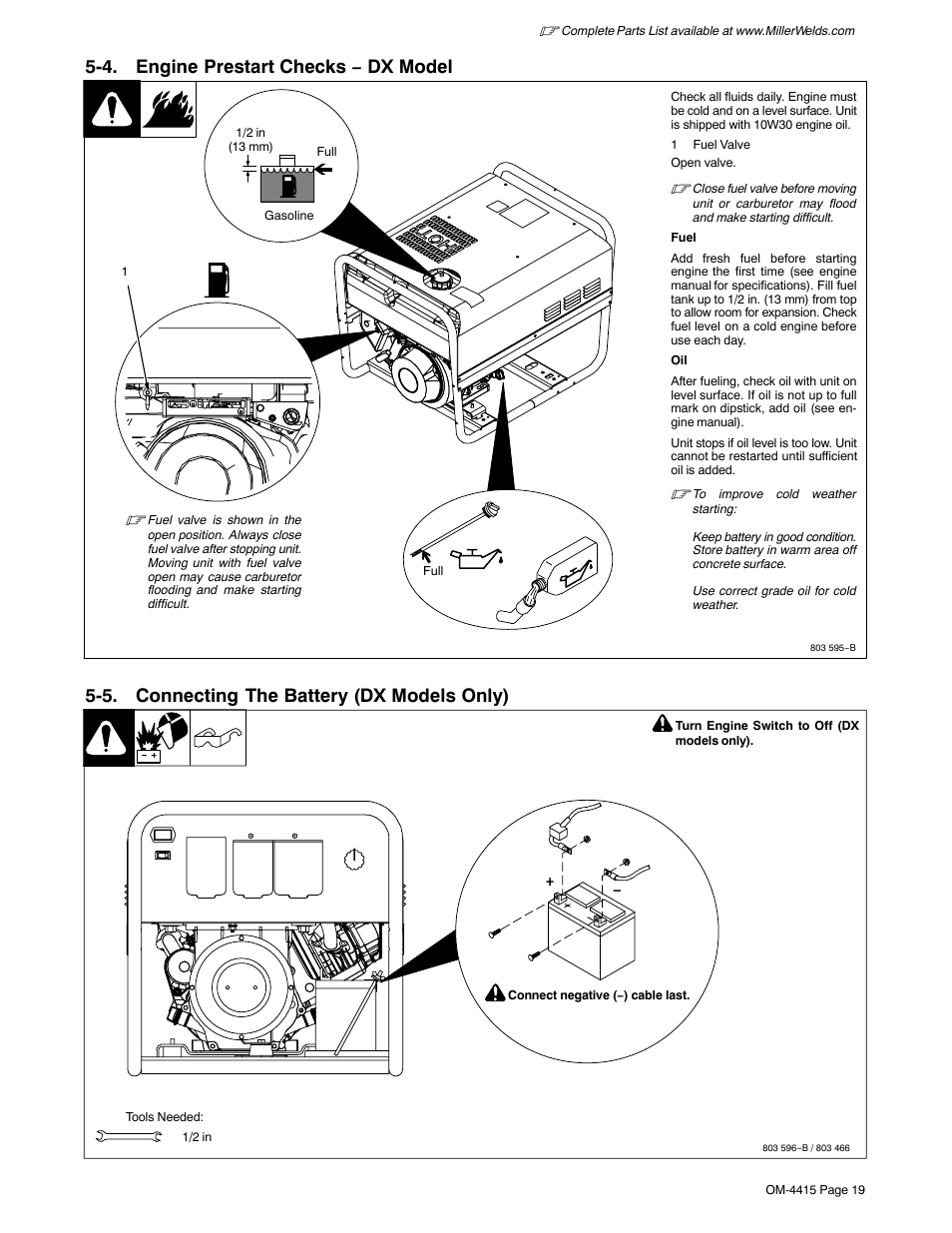 Complete Parts List available at www.MillerWelds.com

5-4. Engine Prestart Checks − DX Model

1/2 in (13 mm)

Full

Gasoline

1

Fuel valve is shown in the open position. Always close fuel valve after stopping unit. Moving unit with fuel valve open may cause carburetor flooding and make starting difficult.

Full

Check all fluids daily. Engine must be cold and on a level surface. Unit is shipped with 10W30 engine oil.

1 Fuel Valve

Open valve.

Close fuel valve before moving unit or carburetor may flood and make starting difficult.

Fuel

Add fresh fuel before starting engine the first time (see engine manual for specifications). Fill fuel tank up to 1/2 in. (13 mm) from top to allow room for expansion. Check fuel level on a cold engine before use each day.

Oil

After fueling, check oil with unit on level surface. If oil is not up to full mark on dipstick, add oil (see engine manual).

Unit stops if oil level is too low. Unit cannot be restarted until sufficient oil is added.

To improve cold weather starting:

Keep battery in good condition. Store battery in warm area off concrete surface.

Use correct grade oil for cold weather.

803 595−B

5-5. Connecting The Battery (DX Models Only)

Turn Engine Switch to Off (DX models only).

+

−

Connect negative (−) cable last.

Tools Needed:

1/2 in

803 596−B / 803 466

OM-4415 Page 19