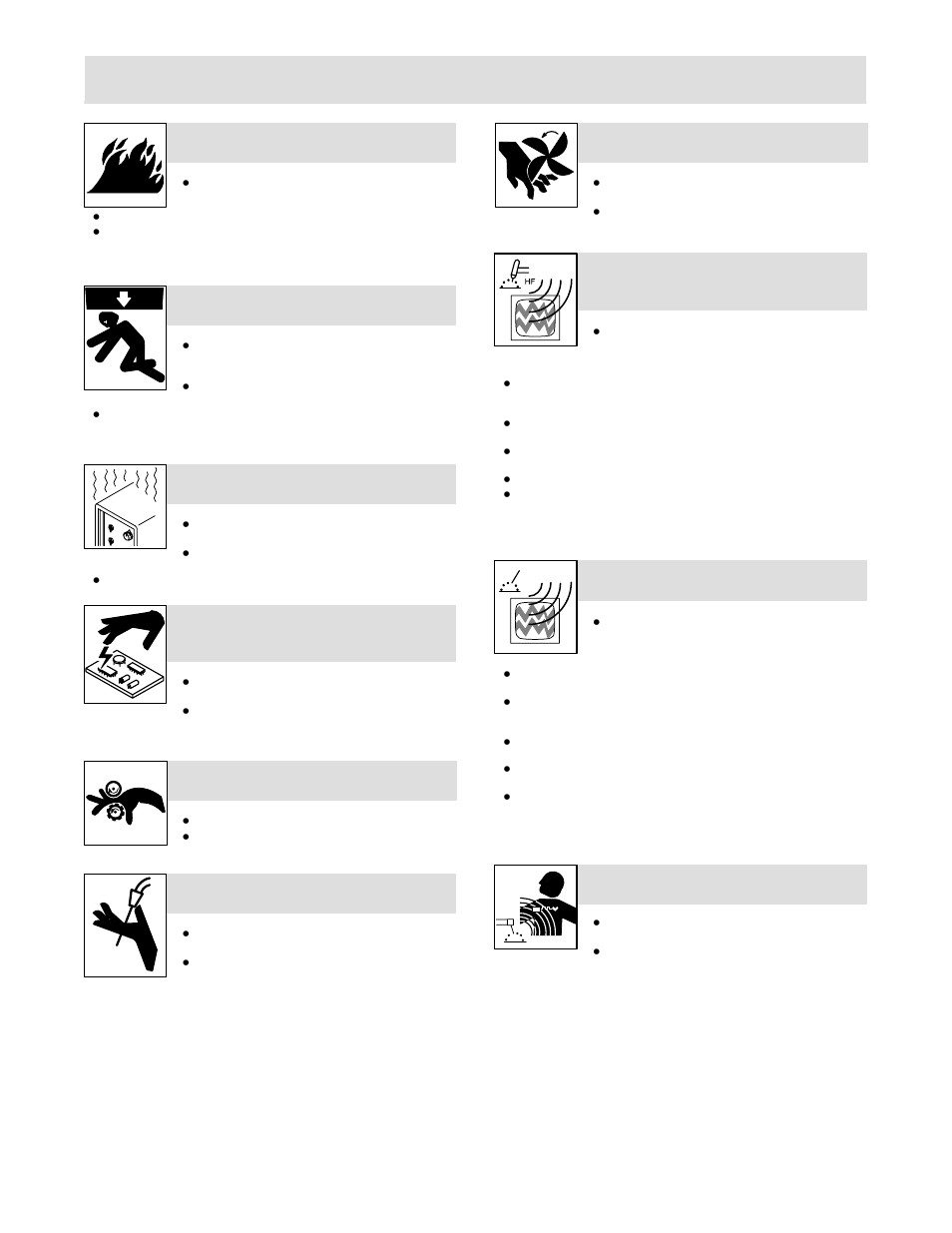 HF