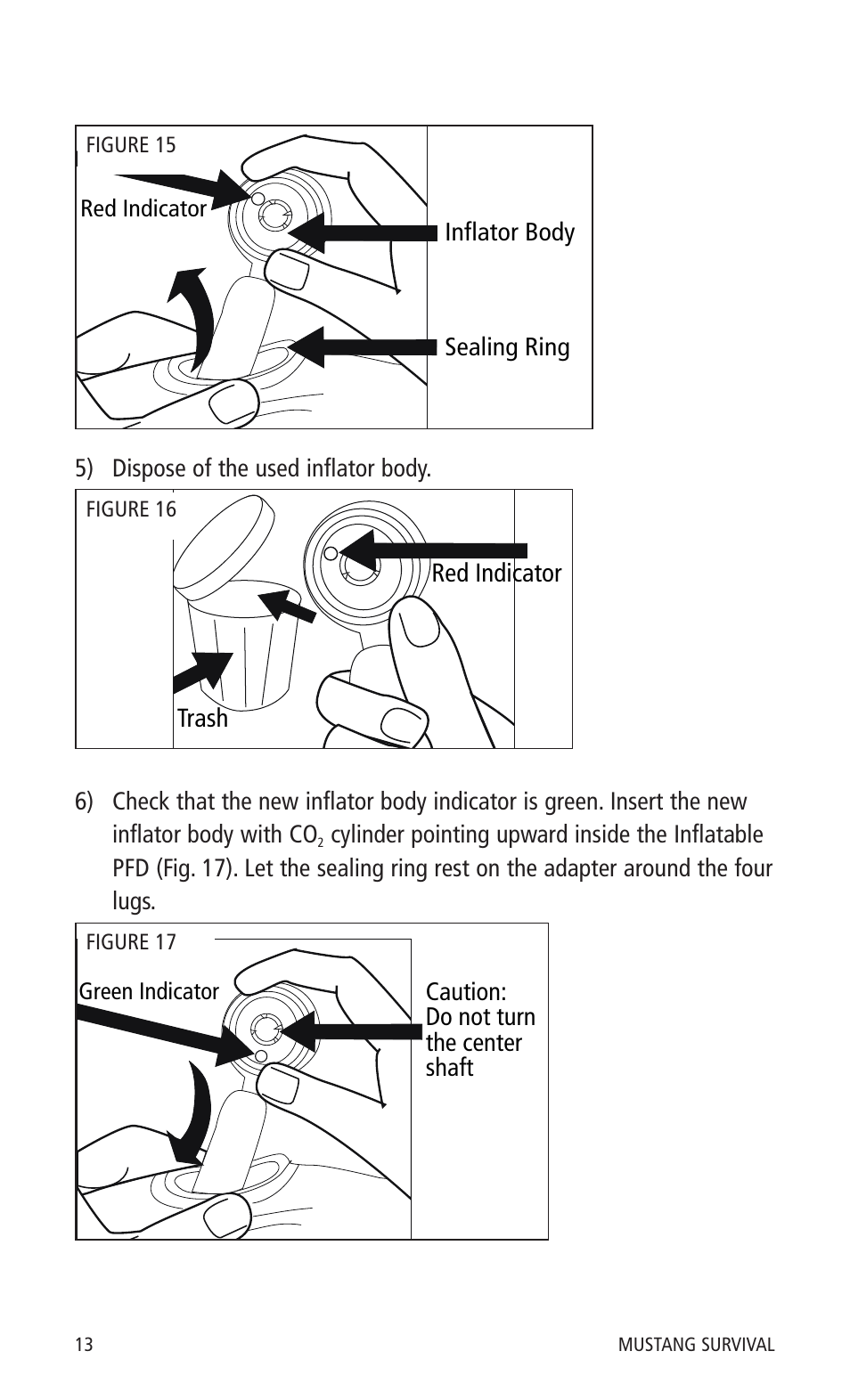 FIGURE 15

Red Indicator

Inflator Body

Sealing Ring

5) Dispose of the used inflator body.

FIGURE 16

Red Indicator

Trash

6) Check that the new inflator body indicator is green. Insert the new inflator body with $CO_2$ cylinder pointing upward inside the Inflatable PFD (Fig. 17). Let the sealing ring rest on the adapter around the four lugs.

FIGURE 17

Green Indicator

Caution: Do not turn the center shaft

13

MUSTANG SURVIVAL