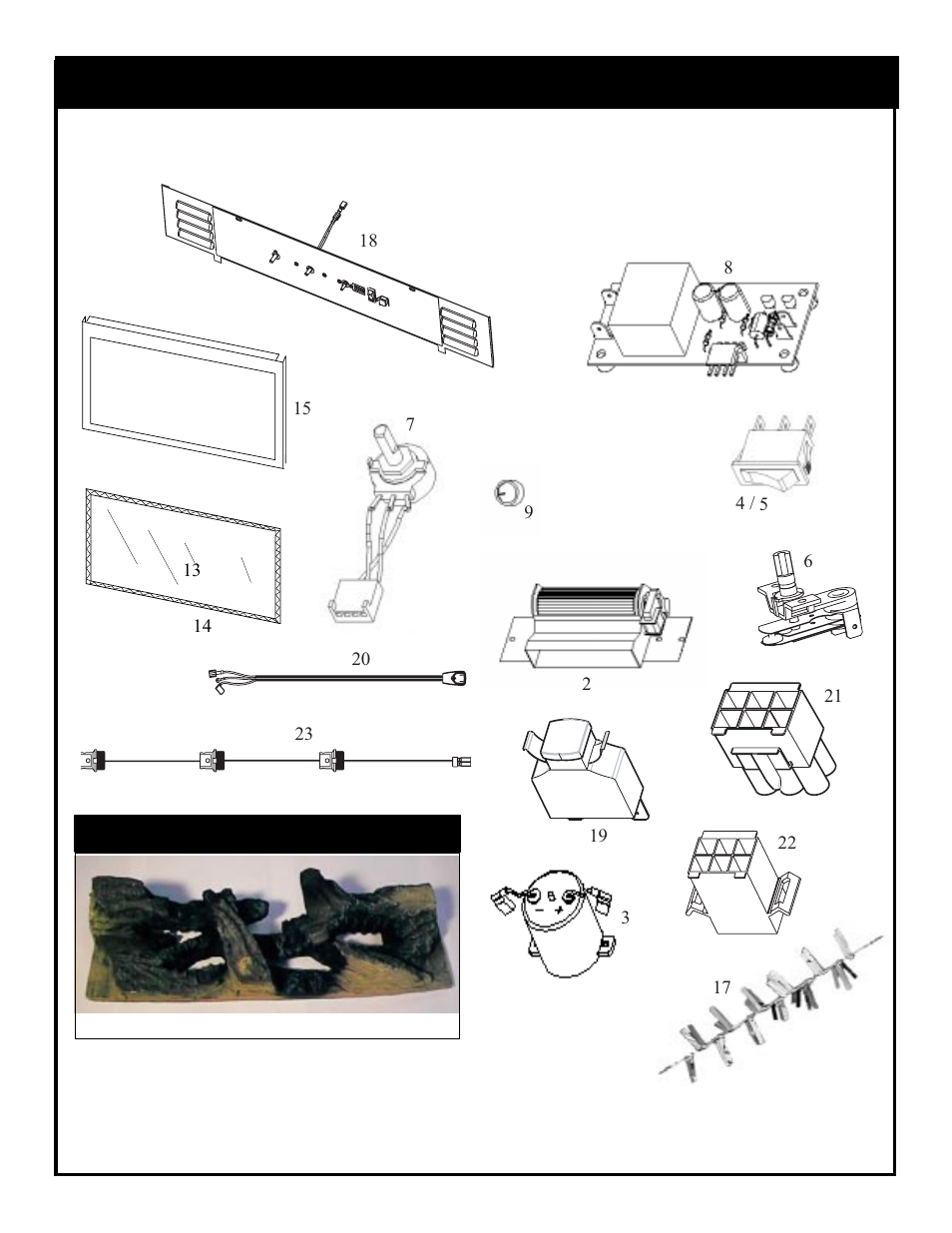 18

8

15

7

9

4 / 5

13

14

6

20

2

21

23

19

22

3

17