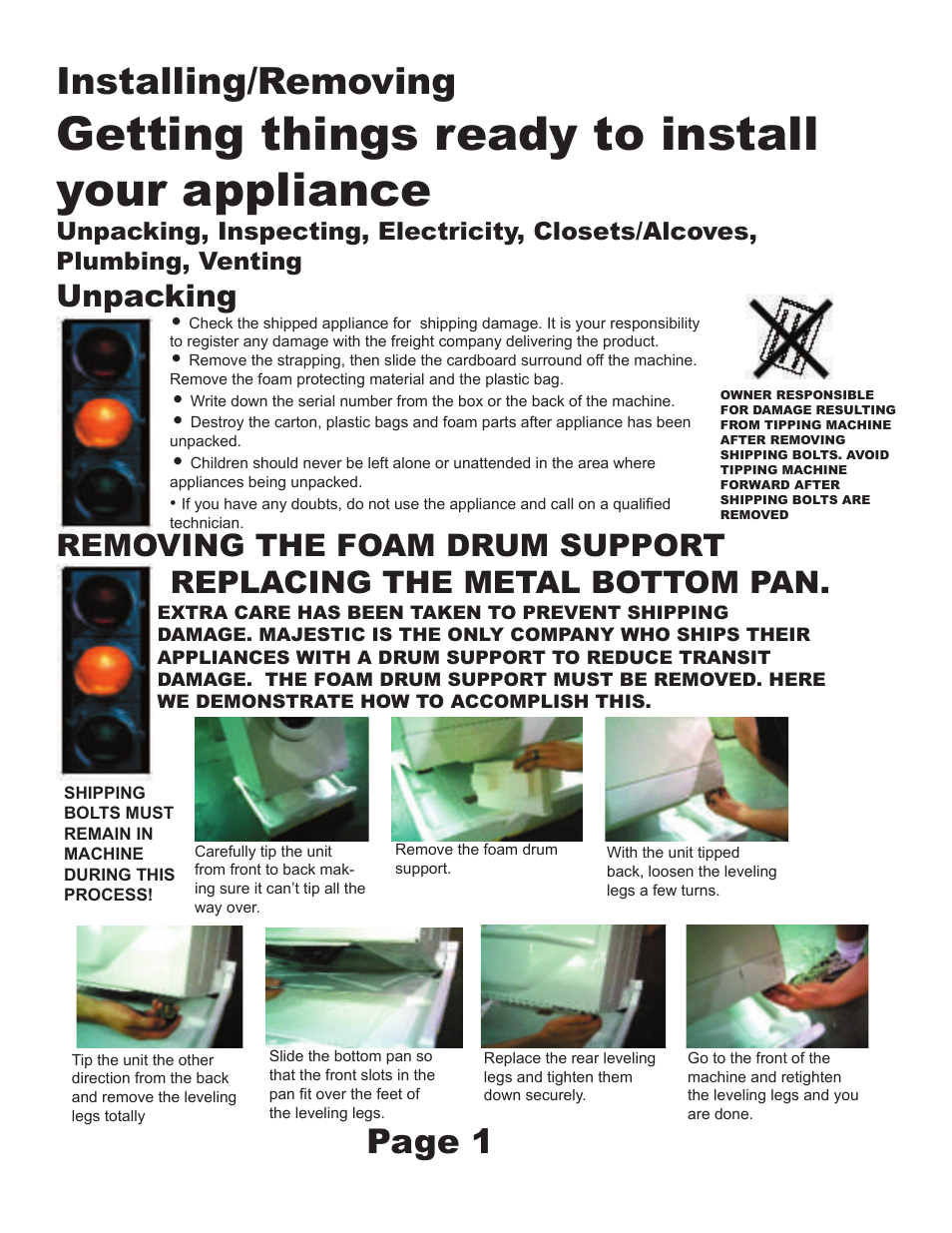 Installing/Removing
Getting things ready to install your appliance
Unpacking, Inspecting, Electricity, Closets/Alcoves, Plumbing, Venting

Unpacking

• Check the shipped appliance for shipping damage. It is your responsibility to register any damage with the freight company delivering the product.
• Remove the strapping, then slide the cardboard surround off the machine. Remove the foam protecting material and the plastic bag.
• Write down the serial number from the box or the back of the machine.
• Destroy the carton, plastic bags and foam parts after appliance has been unpacked.
• Children should never be left alone or unattended in the area where appliances being unpacked.
• If you have any doubts, do not use the appliance and call on a qualified technician.

OWNER RESPONSIBLE FOR DAMAGE RESULTING FROM TIPPING MACHINE AFTER REMOVING SHIPPING BOLTS. AVOID TIPPING MACHINE FORWARD AFTER SHIPPING BOLTS ARE REMOVED

REMOVING THE FOAM DRUM SUPPORT
REPLACING THE METAL BOTTOM PAN.

EXTRA CARE HAS BEEN TAKEN TO PREVENT SHIPPING DAMAGE. MAJESTIC IS THE ONLY COMPANY WHO SHIPS THEIR APPLIANCES WITH A DRUM SUPPORT TO REDUCE TRANSIT DAMAGE. THE FOAM DRUM SUPPORT MUST BE REMOVED. HERE WE DEMONSTRATE HOW TO ACCOMPLISH THIS.

SHIPPING BOLTS MUST REMAIN IN MACHINE DURING THIS PROCESS!

Carefully tip the unit from front to back making sure it can't tip all the way over.

Remove the foam drum support.

With the unit tipped back, loosen the leveling legs a few turns.

Tip the unit the other direction from the back and remove the leveling legs totally

Slide the bottom pan so that the front slots in the pan fit over the feet of the leveling legs.

Replace the rear leveling legs and tighten them down securely.

Go to the front of the machine and retighten the leveling legs and you are done.

Page 1