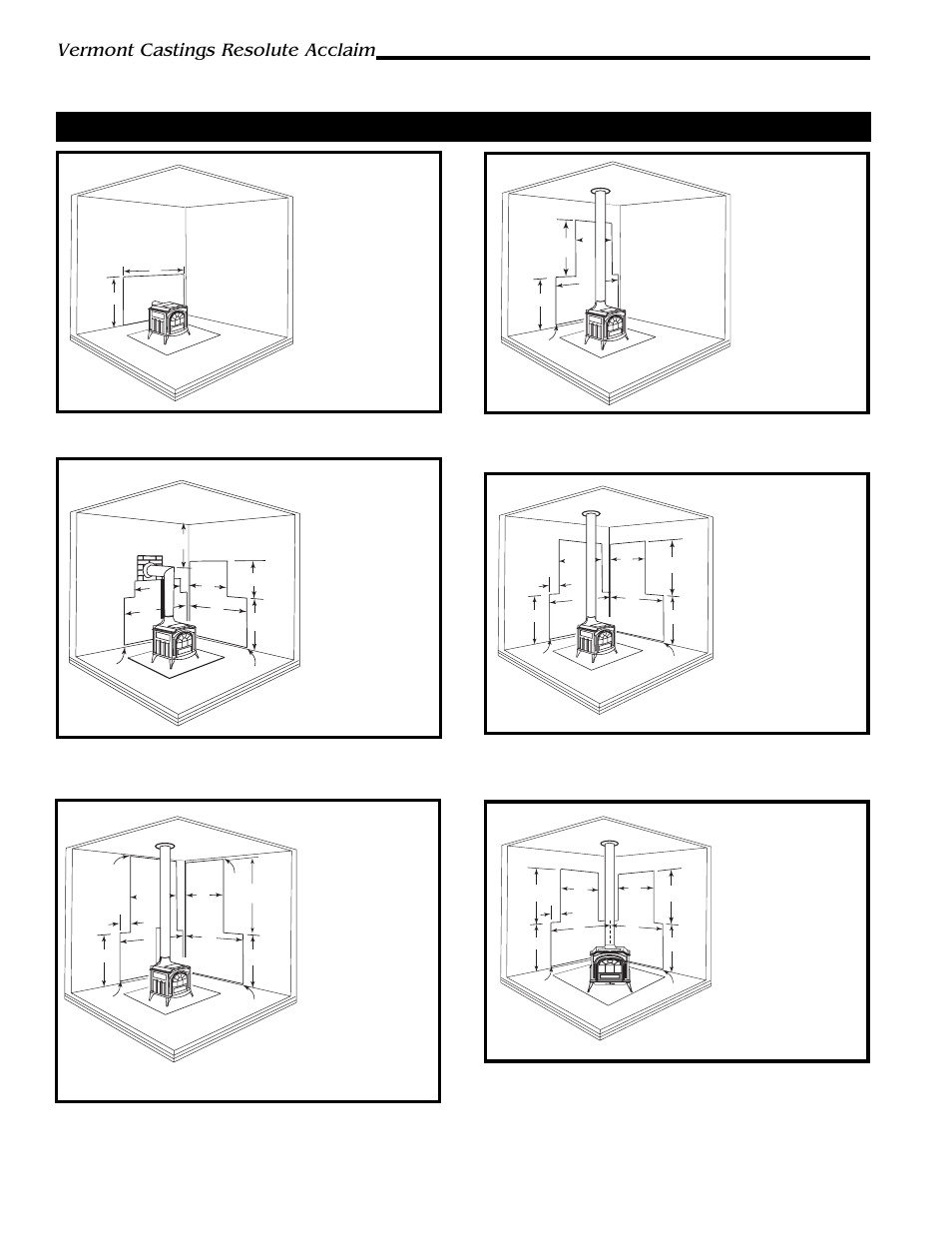 Vermont Castings Resolute Acclaim