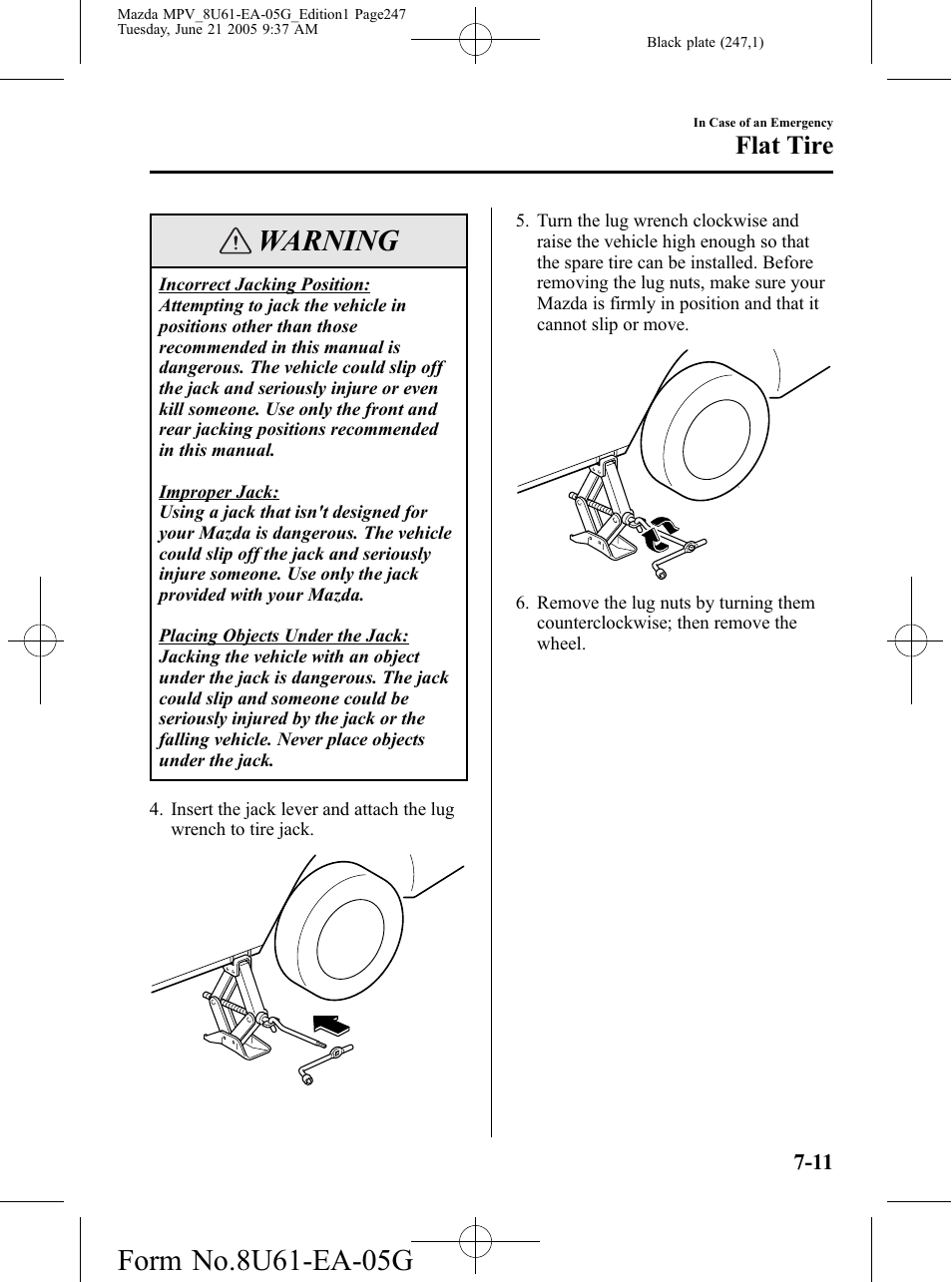 Mazda MPV_8U61-EA-05G_Edition1 Page247
Tuesday, June 21 2005 9:37 AM

Black plate (247,1)

In Case of an Emergency

Flat Tire

WARNING

Incorrect Jacking Position:
Attempting to jack the vehicle in positions other than those recommended in this manual is dangerous. The vehicle could slip off the jack and seriously injure or even kill someone. Use only the front and rear jacking positions recommended in this manual.

Improper Jack:
Using a jack that isn't designed for your Mazda is dangerous. The vehicle could slip off the jack and seriously injure someone. Use only the jack provided with your Mazda.

Placing Objects Under the Jack:
Jacking the vehicle with an object under the jack is dangerous. The jack could slip and someone could be seriously injured by the jack or the falling vehicle. Never place objects under the jack.

4. Insert the jack lever and attach the lug wrench to tire jack.

5. Turn the lug wrench clockwise and raise the vehicle high enough so that the spare tire can be installed. Before removing the lug nuts, make sure your Mazda is firmly in position and that it cannot slip or move.

6. Remove the lug nuts by turning them counterclockwise; then remove the wheel.

7-11

Form No.8U61-EA-05G