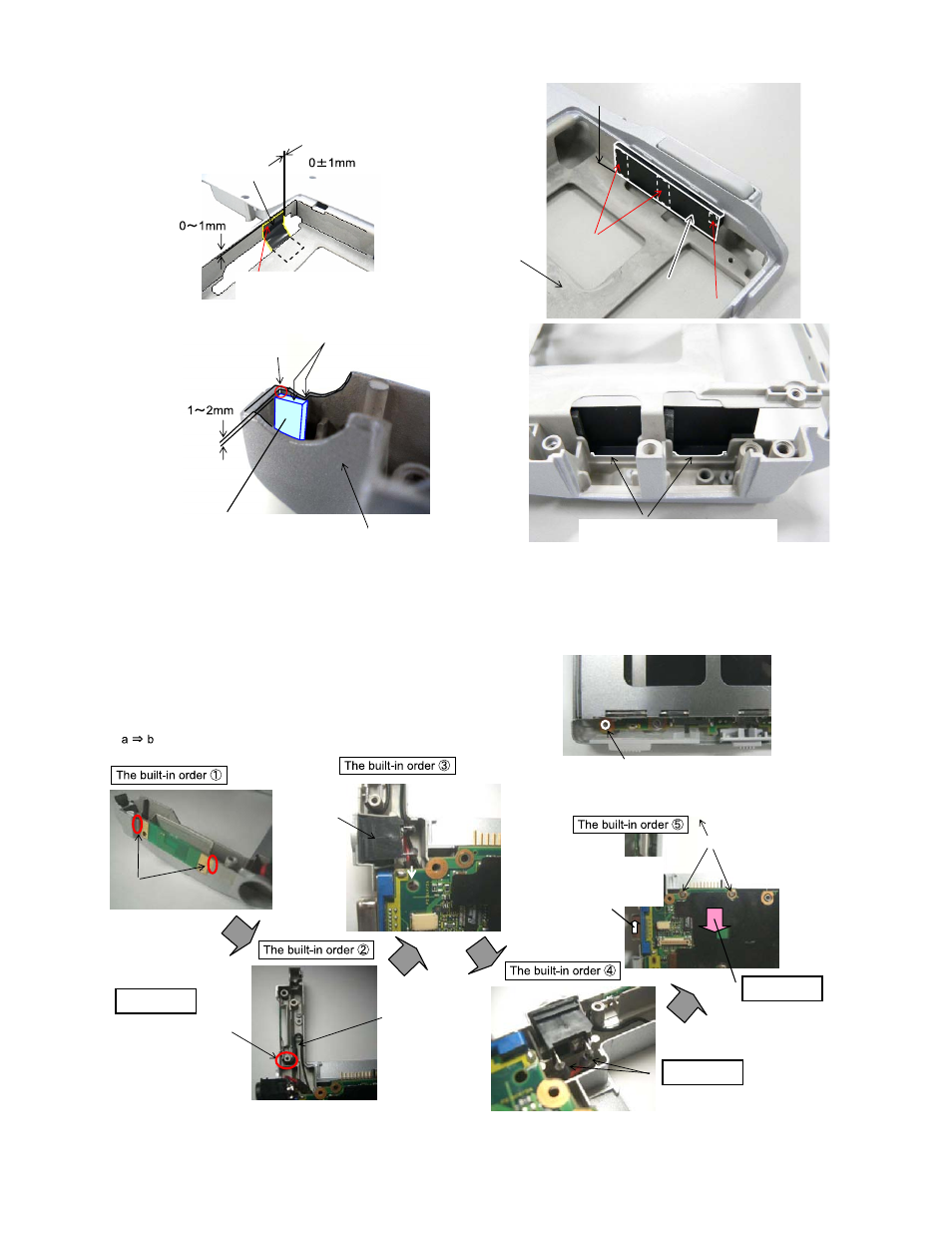 0±1mm

0～1mm

1～2mm

a ⇒ b

The built-in order ①

The built-in order ③

The built-in order ⑤

The built-in order ②

The built-in order ④