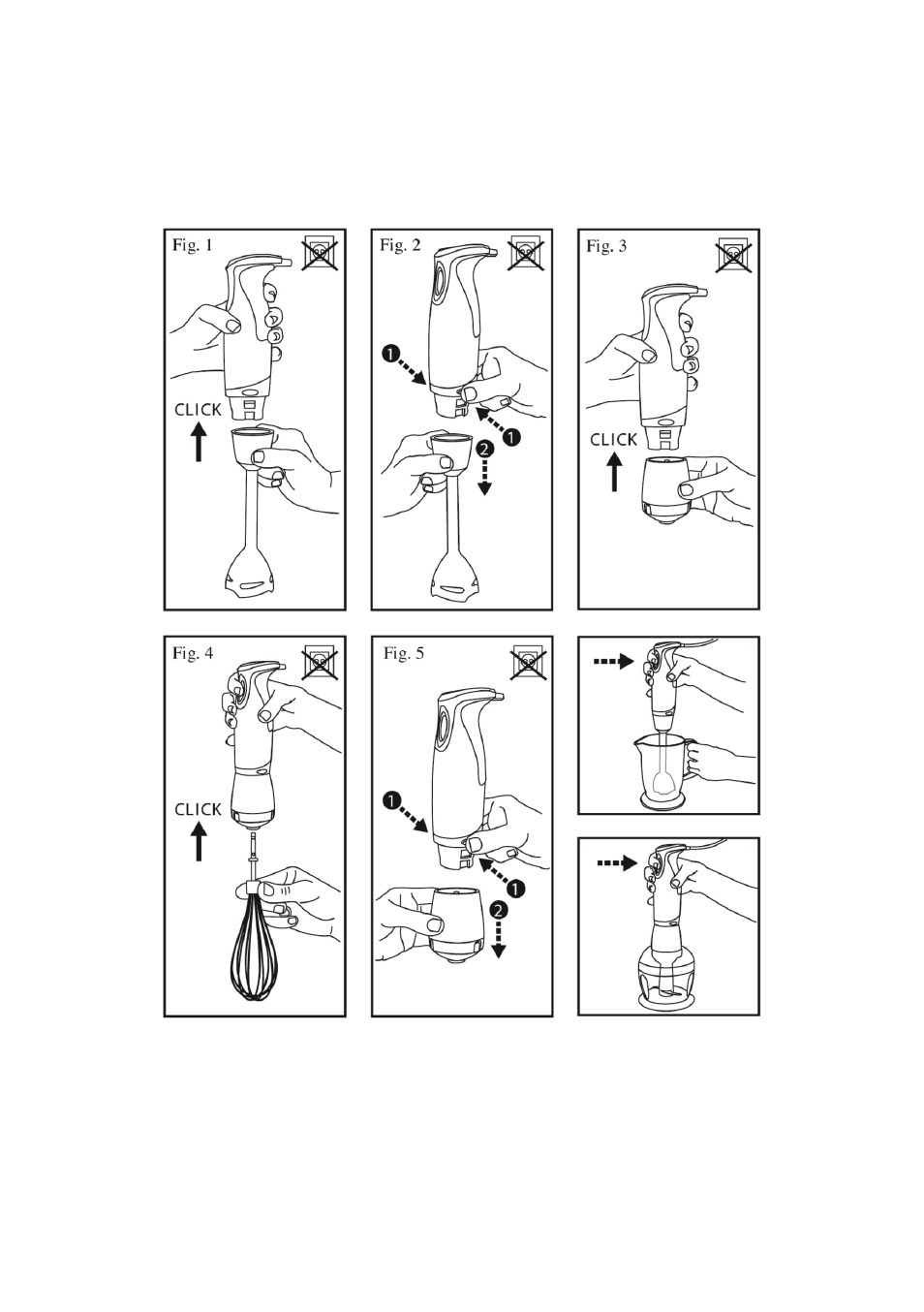 Fig. 1

CLICK

Fig. 2

1

1

2

Fig. 3

CLICK

Fig. 4

CLICK

Fig. 5

1

1

2