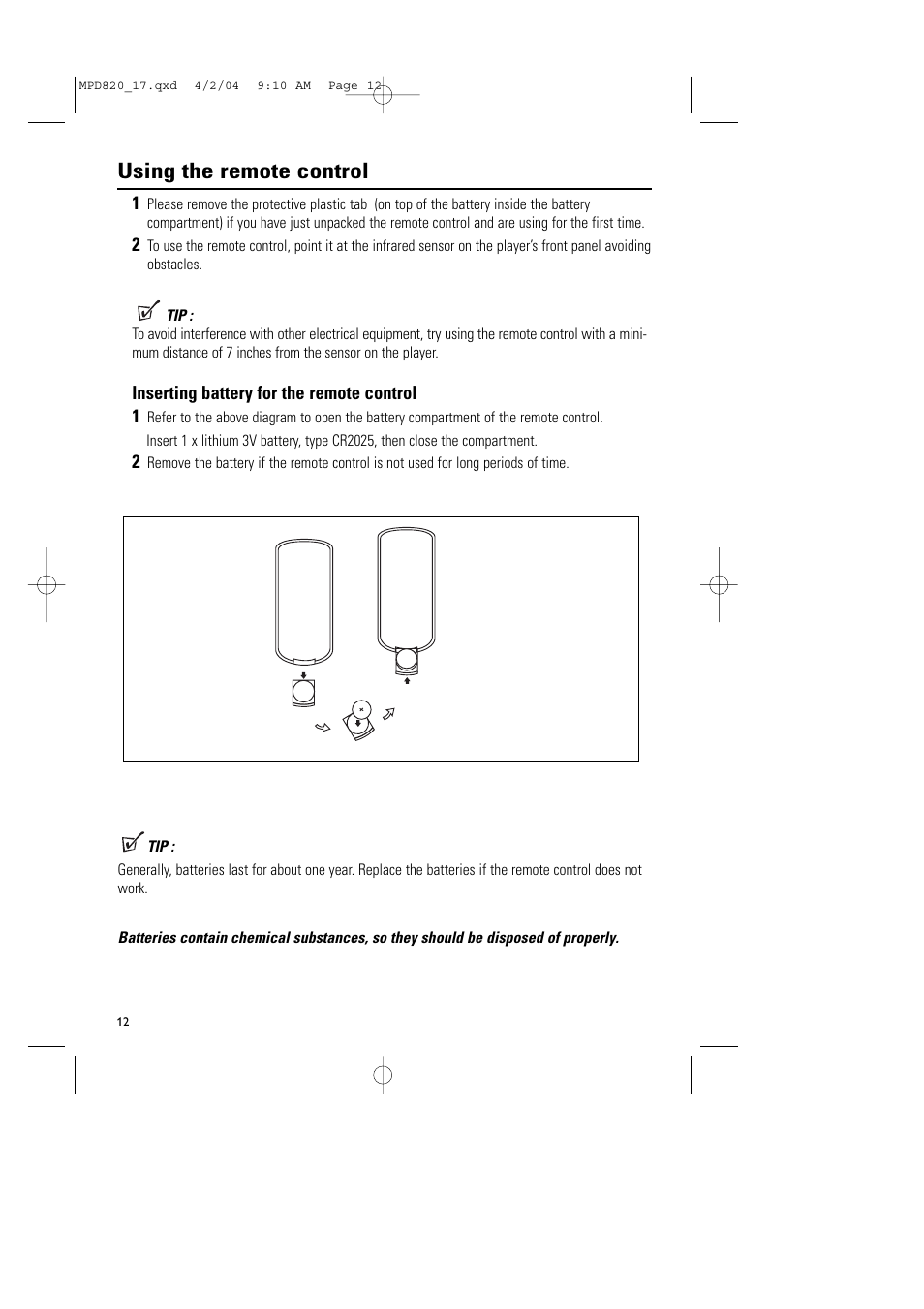 MPD820_17.qxd 4/2/04 9:10 AM Page 12

Using the remote control

1 Please remove the protective plastic tab (on top of the battery inside the battery compartment) if you have just unpacked the remote control and are using for the first time.

2 To use the remote control, point it at the infrared sensor on the player's front panel avoiding obstacles.

TIP :
To avoid interference with other electrical equipment, try using the remote control with a minimum distance of 7 inches from the sensor on the player.

Inserting battery for the remote control

1 Refer to the above diagram to open the battery compartment of the remote control. Insert 1 x lithium 3V battery, type CR2025, then close the compartment.

2 Remove the battery if the remote control is not used for long periods of time.

TIP :
Generally, batteries last for about one year. Replace the batteries if the remote control does not work.

Batteries contain chemical substances, so they should be disposed of properly.

12