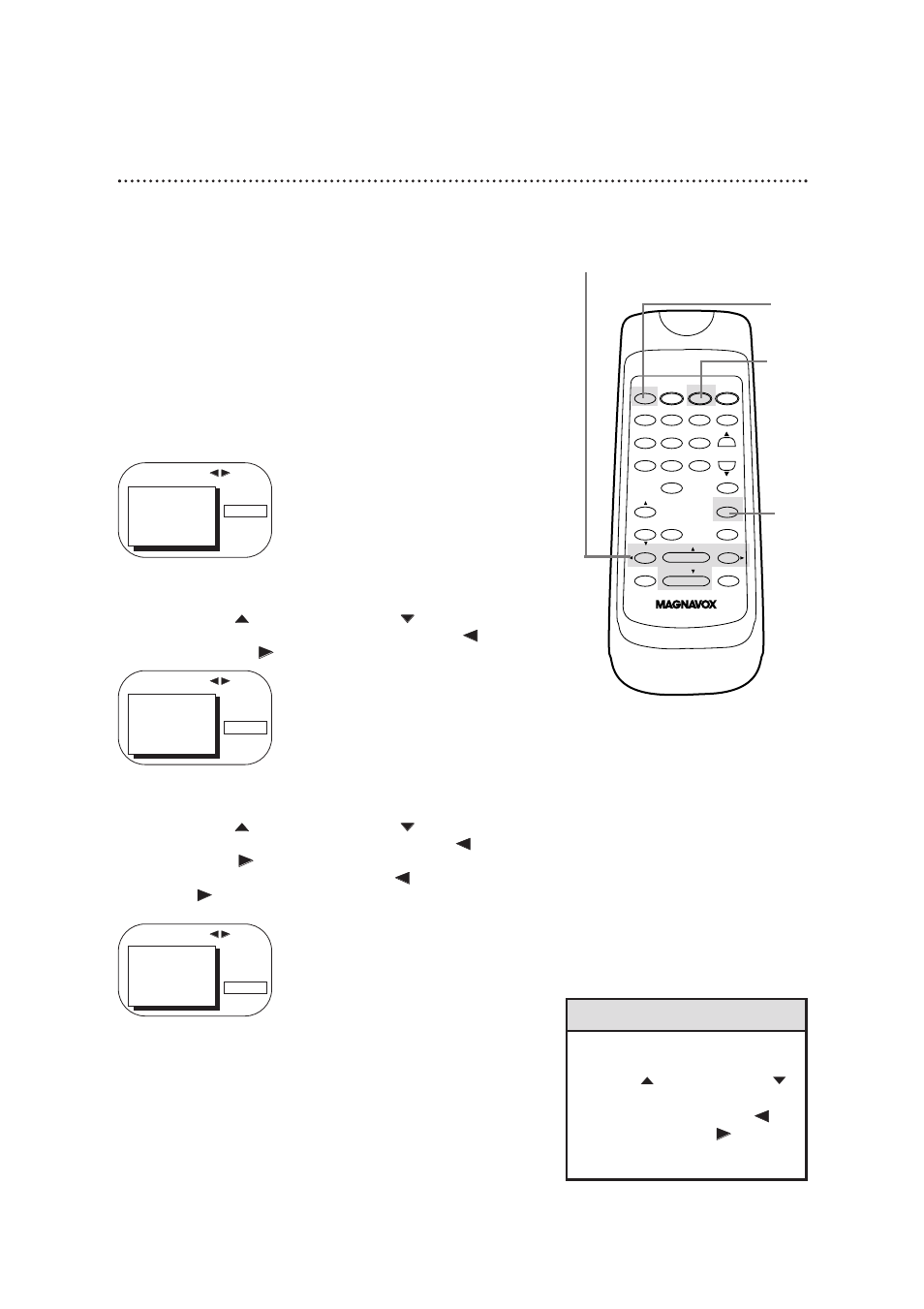 MAGNAVOX